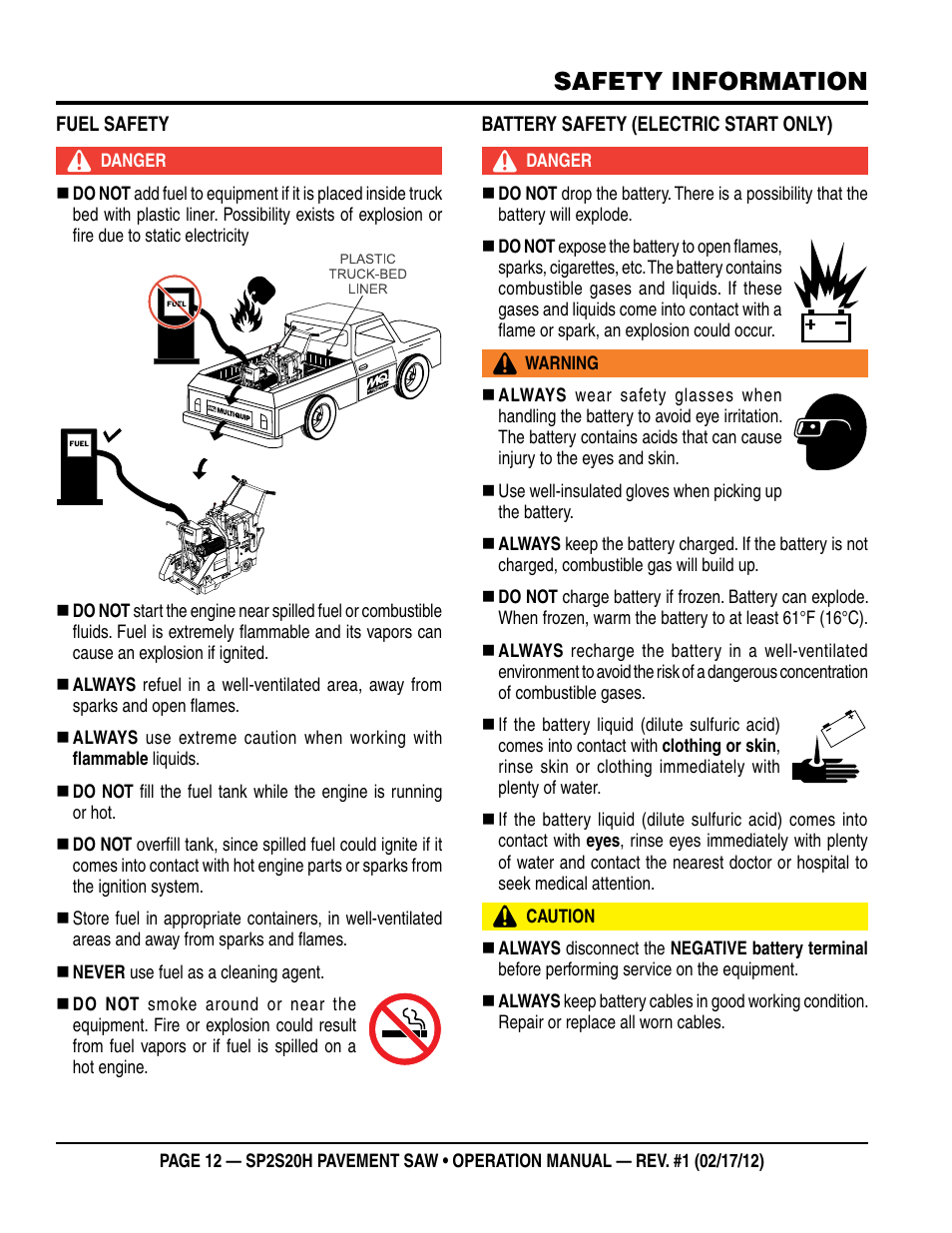 SAFETY INFORMATION

FUEL SAFETY

DANGER

■ DO NOT add fuel to equipment if it is placed inside truck bed with plastic liner. Possibility exists of explosion or fire due to static electricity

PLASTIC TRUCK-BED LINER

FUEL

MULTIQUIP

FUEL

■ DO NOT start the engine near spilled fuel or combustible fluids. Fuel is extremely flammable and its vapors can cause an explosion if ignited.

■ ALWAYS refuel in a well-ventilated area, away from sparks and open flames.

■ ALWAYS use extreme caution when working with flammable liquids.

■ DO NOT fill the fuel tank while the engine is running or hot.

■ DO NOT overfill tank, since spilled fuel could ignite if it comes into contact with hot engine parts or sparks from the ignition system.

■ Store fuel in appropriate containers, in well-ventilated areas and away from sparks and flames.

■ NEVER use fuel as a cleaning agent.

■ DO NOT smoke around or near the equipment. Fire or explosion could result from fuel vapors or if fuel is spilled on a hot engine.

BATTERY SAFETY (ELECTRIC START ONLY)

DANGER

■ DO NOT drop the battery. There is a possibility that the battery will explode.

■ DO NOT expose the battery to open flames, sparks, cigarettes, etc. The battery contains combustible gases and liquids. If these gases and liquids come into contact with a flame or spark, an explosion could occur.

WARNING

■ ALWAYS wear safety glasses when handling the battery to avoid eye irritation. The battery contains acids that can cause injury to the eyes and skin.

■ Use well-insulated gloves when picking up the battery.

■ ALWAYS keep the battery charged. If the battery is not charged, combustible gas will build up.

■ DO NOT charge battery if frozen. Battery can explode. When frozen, warm the battery to at least 61°F (16°C).

■ ALWAYS recharge the battery in a well-ventilated environment to avoid the risk of a dangerous concentration of combustible gases.

■ If the battery liquid (dilute sulfuric acid) comes into contact with clothing or skin, rinse skin or clothing immediately with plenty of water.

■ If the battery liquid (dilute sulfuric acid) comes into contact with eyes, rinse eyes immediately with plenty of water and contact the nearest doctor or hospital to seek medical attention.

CAUTION

■ ALWAYS disconnect the NEGATIVE battery terminal before performing service on the equipment.

■ ALWAYS keep battery cables in good working condition. Repair or replace all worn cables.

PAGE 12 — SP2S20H PAVEMENT SAW • OPERATION MANUAL — REV. #1 (02/17/12)