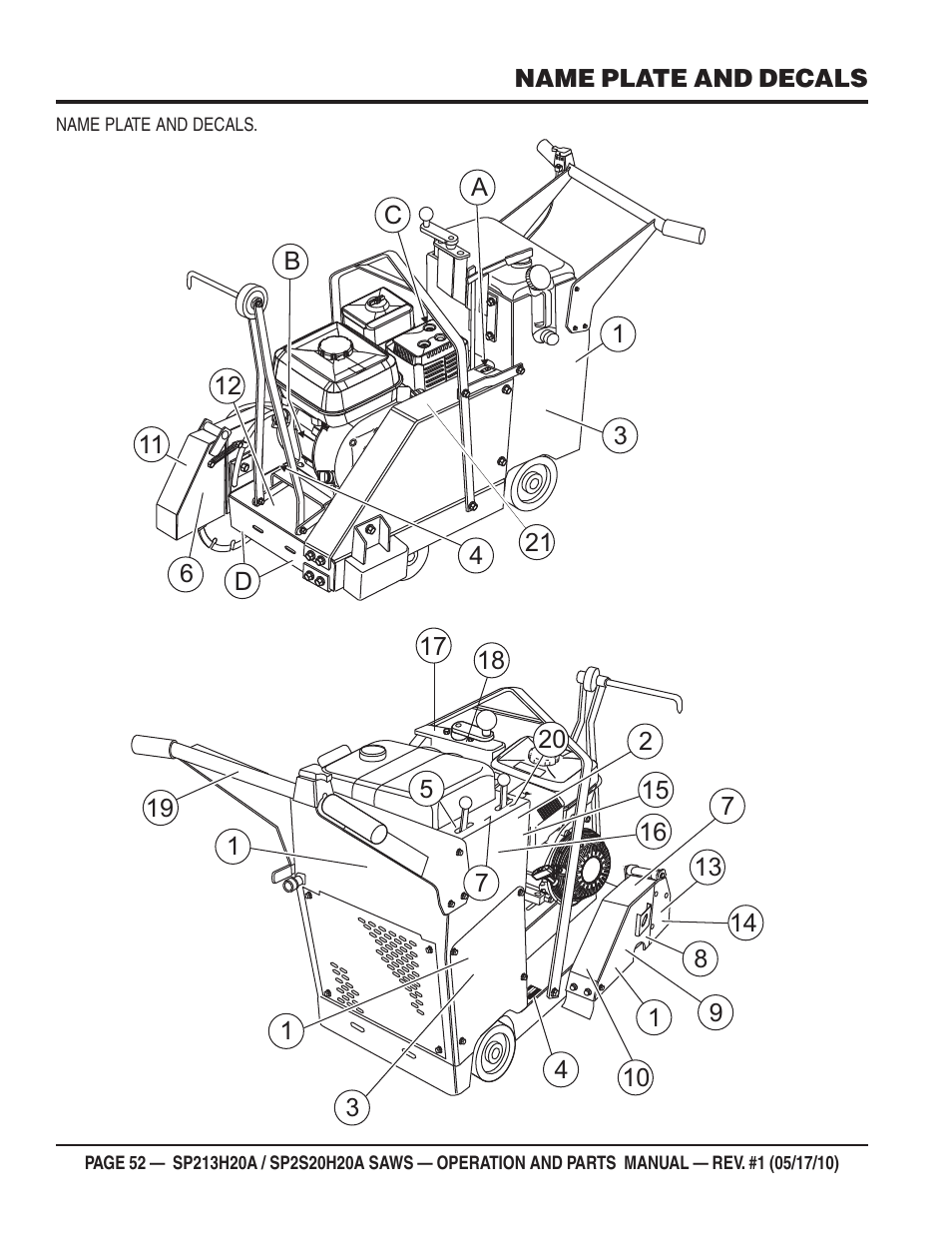 NAME PLATE AND DECALS

NAME PLATE AND DECALS.

A
C
B
1
12
3
11
21
4
6
D

17
18
20
2
5
15
19
7
16
1
7
13
14
8
9
1
1
4
10
3

PAGE 52 — SP213H20A / SP2S20H20A SAWS — OPERATION AND PARTS MANUAL — REV. #1 (05/17/10)