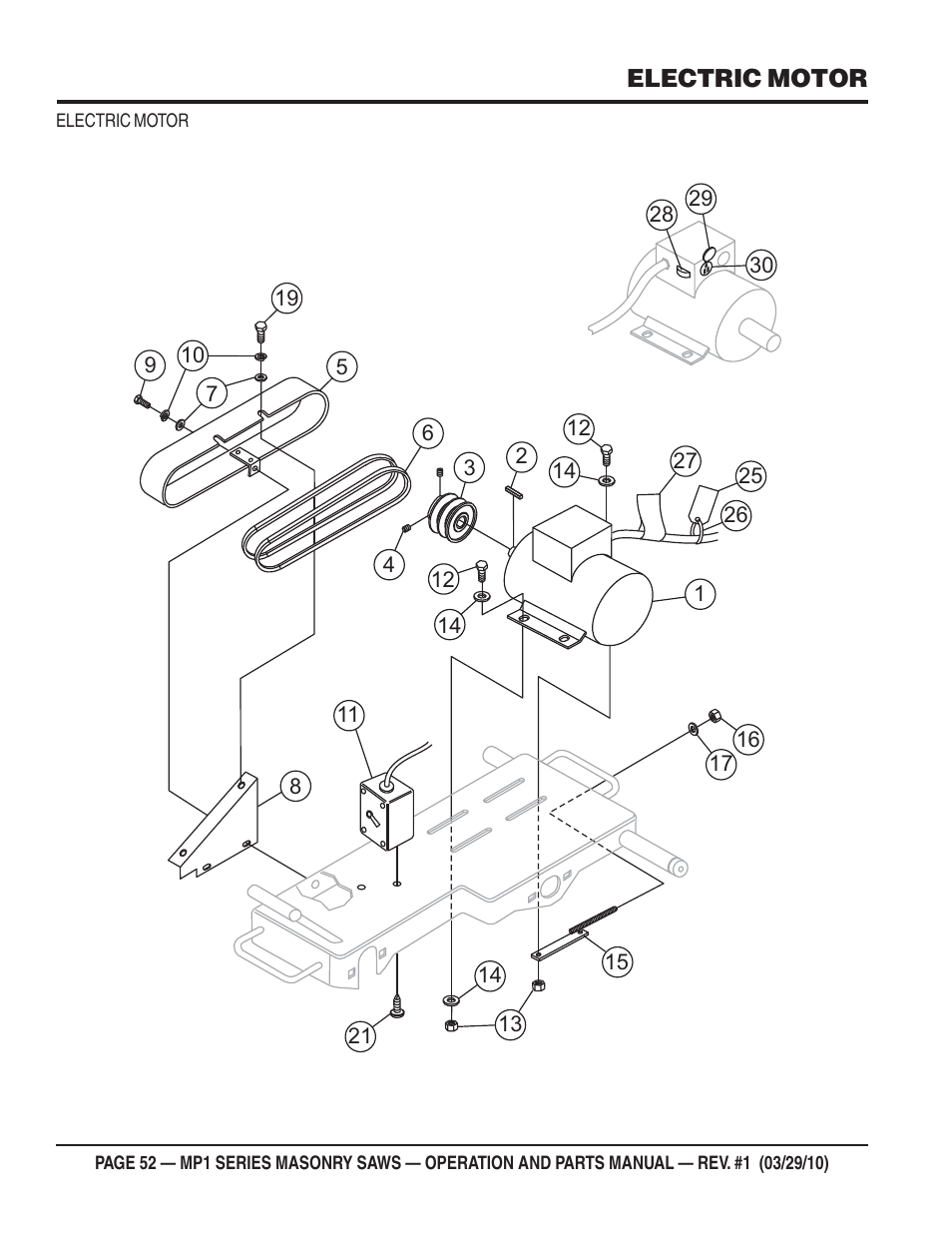 ELECTRIC MOTOR

ELECTRIC MOTOR

28 29 30

19

9 10 7 5

6 3 2 12 14 27 25 26

4 12 14 1

11 16 17

8

15

14 13

21

PAGE 52 — MP1 SERIES MASONRY SAWS — OPERATION AND PARTS MANUAL — REV. #1 (03/29/10)