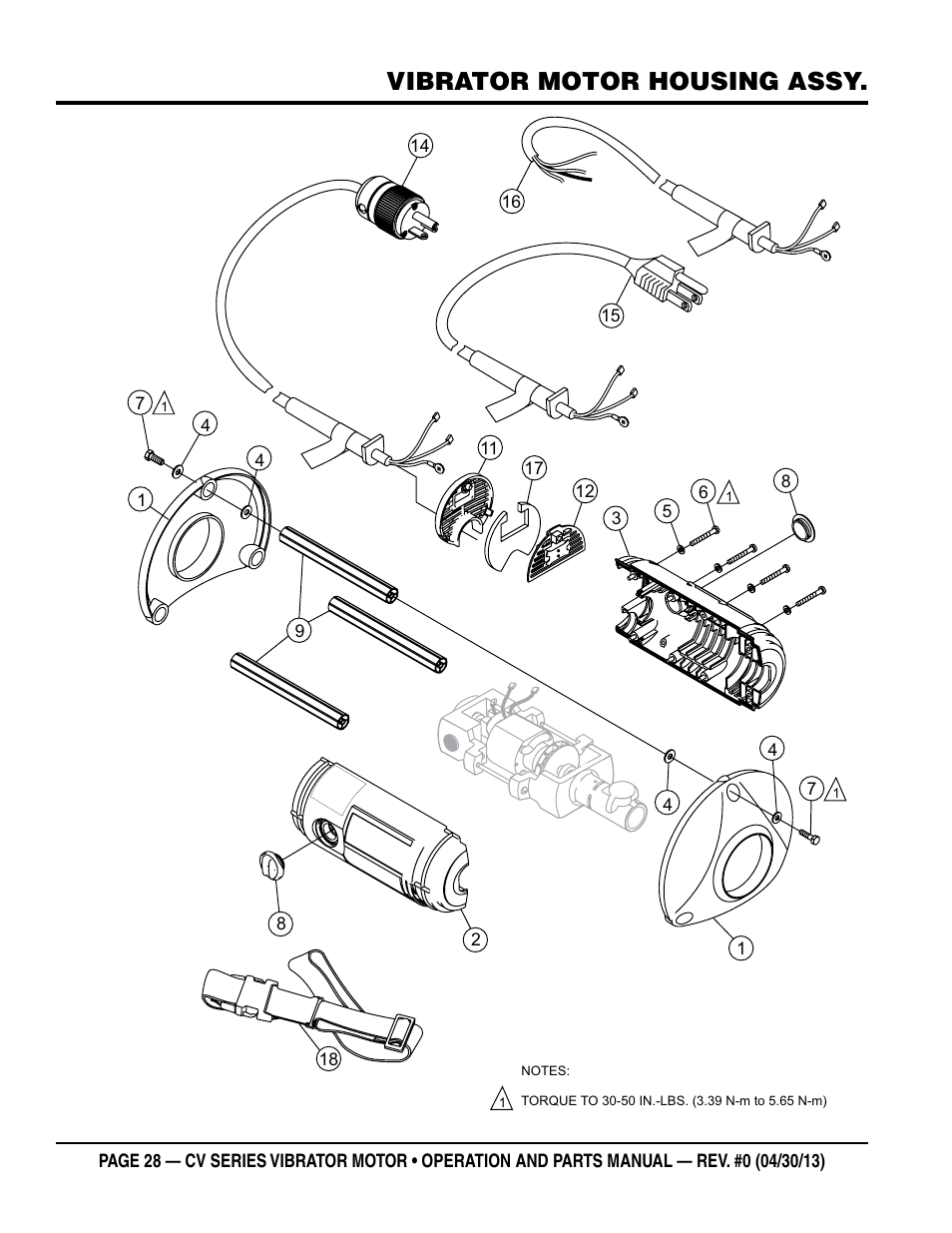 VIBRATOR MOTOR HOUSING ASSY.

14

16

15

7 1

4

4

1

11

17

12

3

5

6 1

8

9

4

4

7 1

8

2

1

18

NOTES:

1 TORQUE TO 30-50 IN.-LBS. (3.39 N-m to 5.65 N-m)

PAGE 28 — CV SERIES VIBRATOR MOTOR • OPERATION AND PARTS MANUAL — REV. #0 (04/30/13)