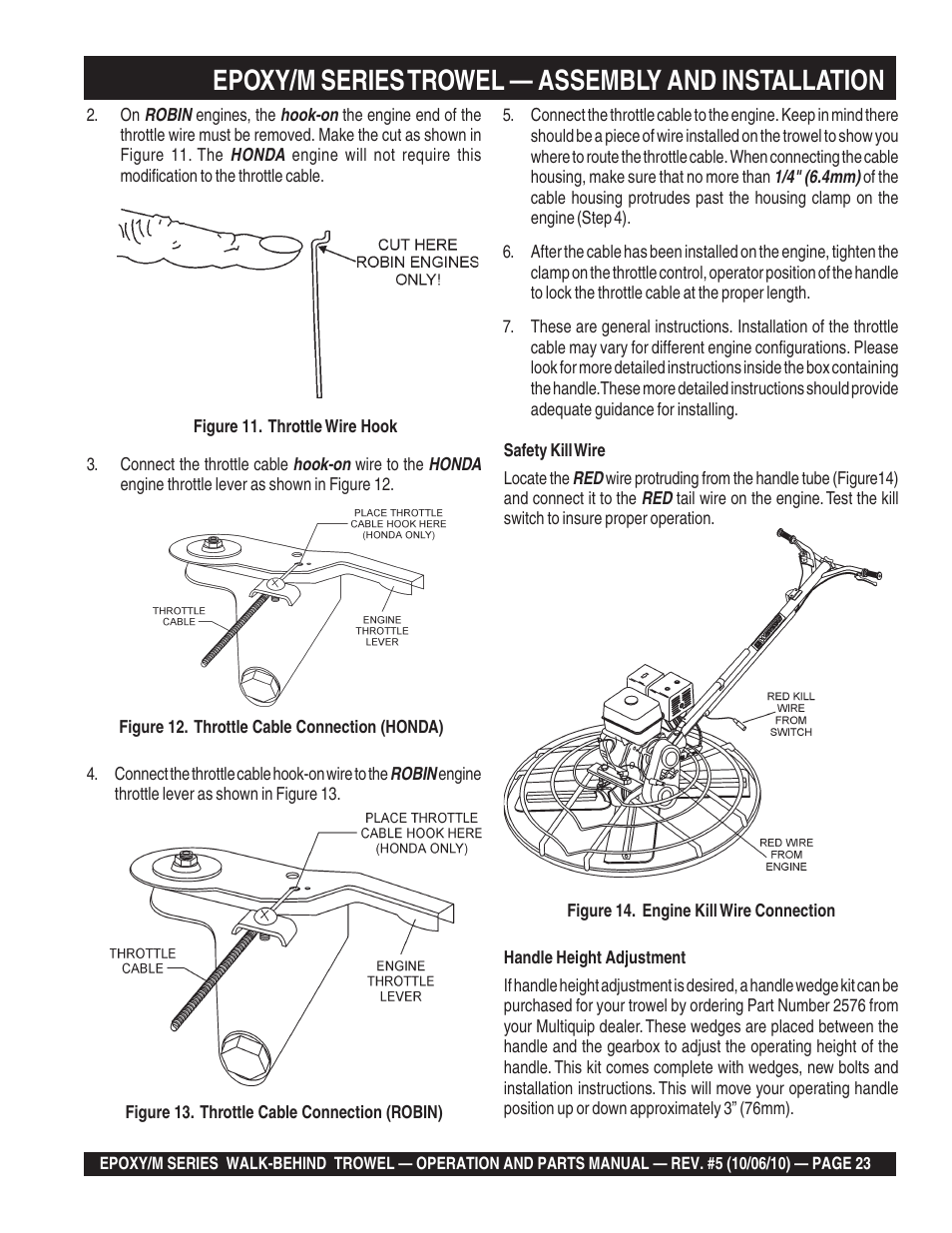 EPOXY/M SERIES TROWEL — ASSEMBLY AND INSTALLATION

2. On ROBIN engines, the hook-on the engine end of the throttle wire must be removed. Make the cut as shown in Figure 11. The HONDA engine will not require this modification to the throttle cable.

CUT HERE ROBIN ENGINES ONLY!

Figure 11. Throttle Wire Hook

3. Connect the throttle cable hook-on wire to the HONDA engine throttle lever as shown in Figure 12.

PLACE THROTTLE CABLE HOOK HERE (HONDA ONLY)

THROTTLE CABLE

ENGINE THROTTLE LEVER

Figure 12. Throttle Cable Connection (HONDA)

4. Connect the throttle cable hook-on wire to the ROBIN engine throttle lever as shown in Figure 13.

PLACE THROTTLE CABLE HOOK HERE (HONDA ONLY)

THROTTLE CABLE

ENGINE THROTTLE LEVER

Figure 13. Throttle Cable Connection (ROBIN)

5. Connect the throttle cable to the engine. Keep in mind there should be a piece of wire installed on the trowel to show you where to route the throttle cable. When connecting the cable housing, make sure that no more than 1/4" (6.4mm) of the cable housing protrudes past the housing clamp on the engine (Step 4).

6. After the cable has been installed on the engine, tighten the clamp on the throttle control, operator position of the handle to lock the throttle cable at the proper length.

7. These are general instructions. Installation of the throttle cable may vary for different engine configurations. Please look for more detailed instructions inside the box containing the handle.These more detailed instructions should provide adequate guidance for installing.

Safety Kill Wire

Locate the RED wire protruding from the handle tube (Figure14) and connect it to the RED tail wire on the engine. Test the kill switch to insure proper operation.

RED KILL WIRE FROM SWITCH

RED WIRE FROM ENGINE

Figure 14. Engine Kill Wire Connection

Handle Height Adjustment

If handle height adjustment is desired, a handle wedge kit can be purchased for your trowel by ordering Part Number 2576 from your Multiquip dealer. These wedges are placed between the handle and the gearbox to adjust the operating height of the handle. This kit comes complete with wedges, new bolts and installation instructions. This will move your operating handle position up or down approximately 3” (76mm).

EPOXY/M SERIES WALK-BEHIND TROWEL — OPERATION AND PARTS MANUAL — REV. #5 (10/06/10) — PAGE 23