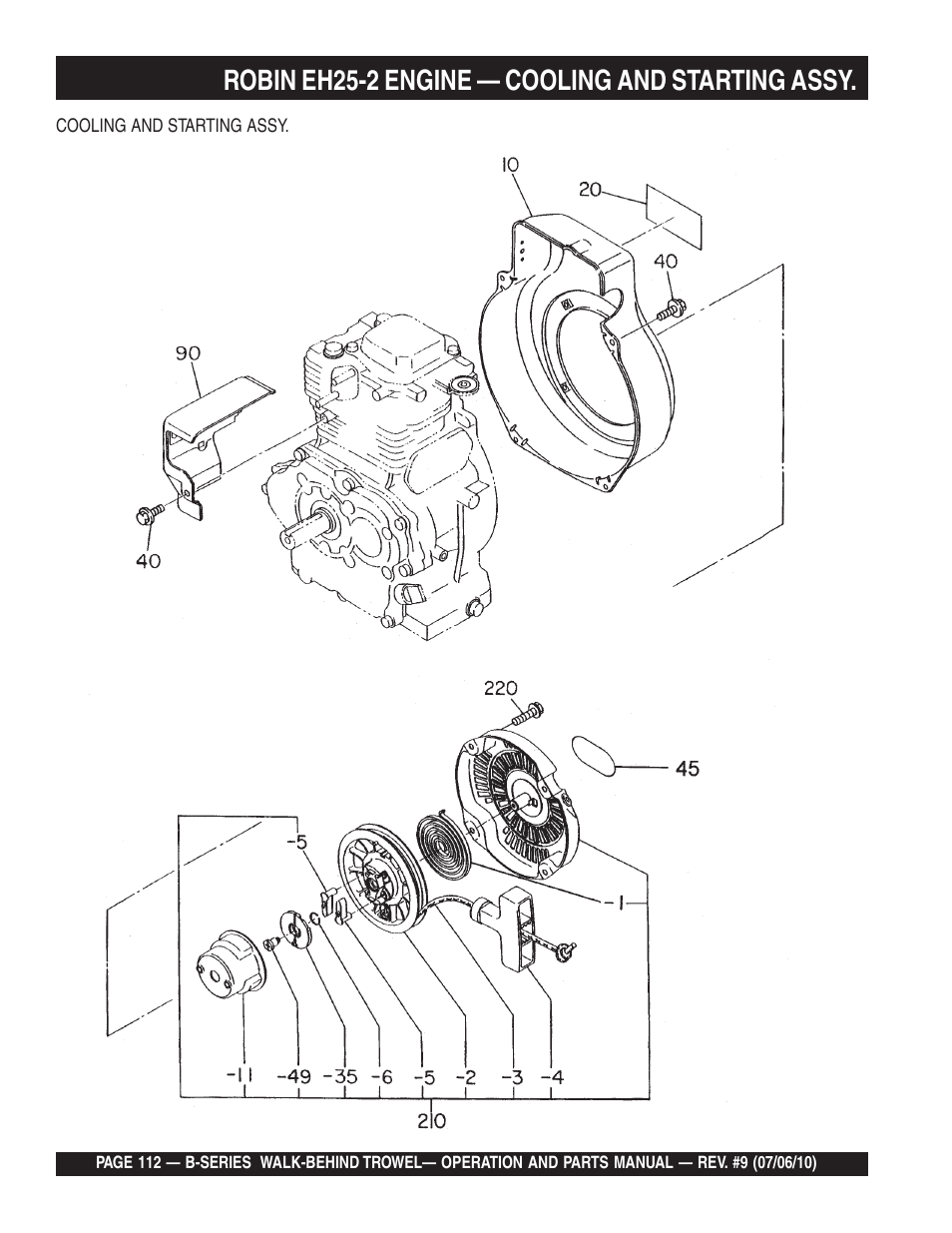 ROBIN EH25-2 ENGINE — COOLING AND STARTING ASSY.

COOLING AND STARTING ASSY.

10
20
40
90
40

220
45
-5
-1
-11 -49 -35 -6 -5 -2 -3 -4
210

PAGE 112 — B-SERIES WALK-BEHIND TROWEL— OPERATION AND PARTS MANUAL — REV. #9 (07/06/10)