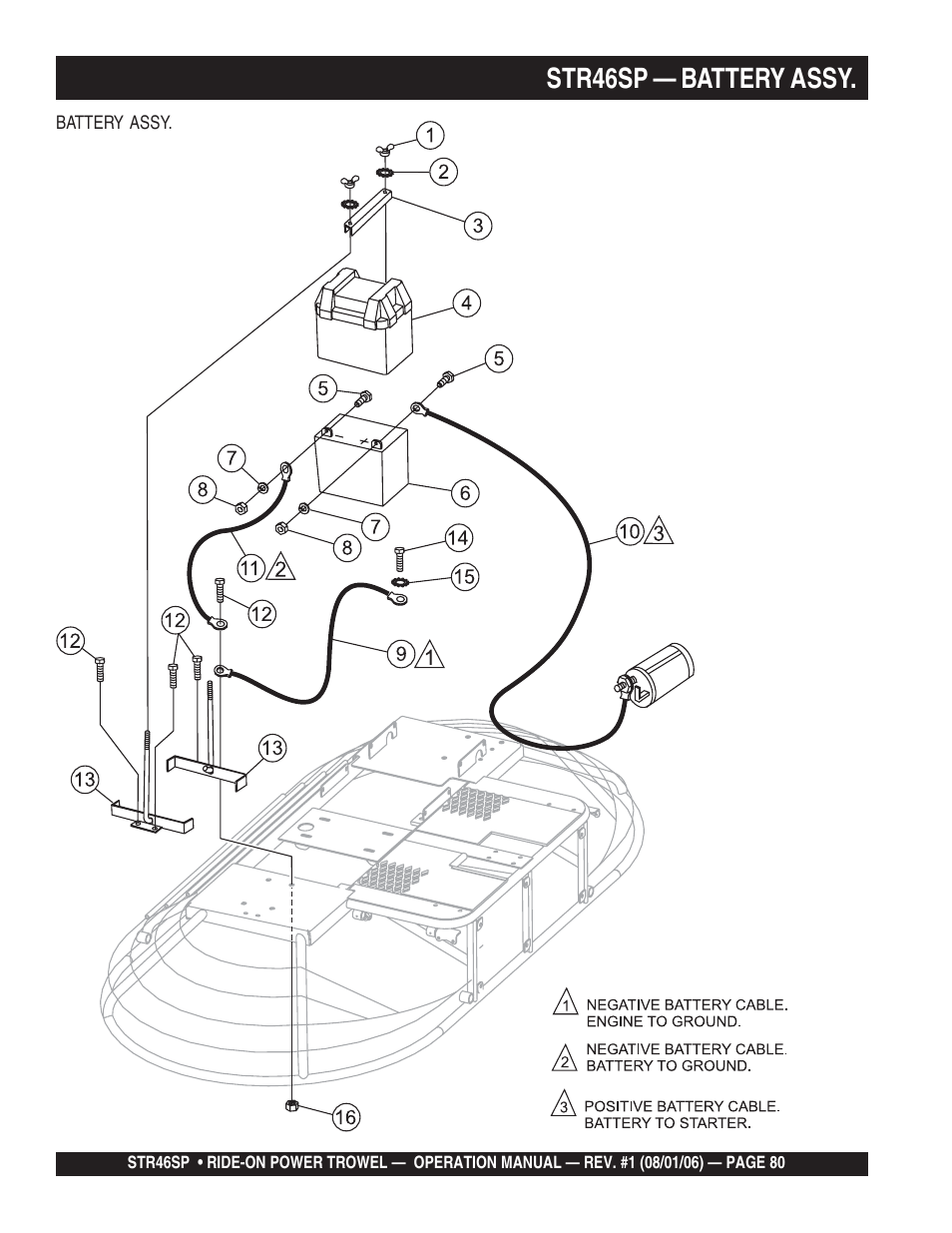 STR46SP — BATTERY ASSY.

BATTERY ASSY.

1
2
3
4
5
5
6
7
8
7
8
14
15
10 3
11 2
12
12
12
9 1
13
13
16

1 NEGATIVE BATTERY CABLE. ENGINE TO GROUND.

2 NEGATIVE BATTERY CABLE. BATTERY TO GROUND.

3 POSITIVE BATTERY CABLE. BATTERY TO STARTER.

STR46SP • RIDE-ON POWER TROWEL — OPERATION MANUAL — REV. #1 (08/01/06) — PAGE 80