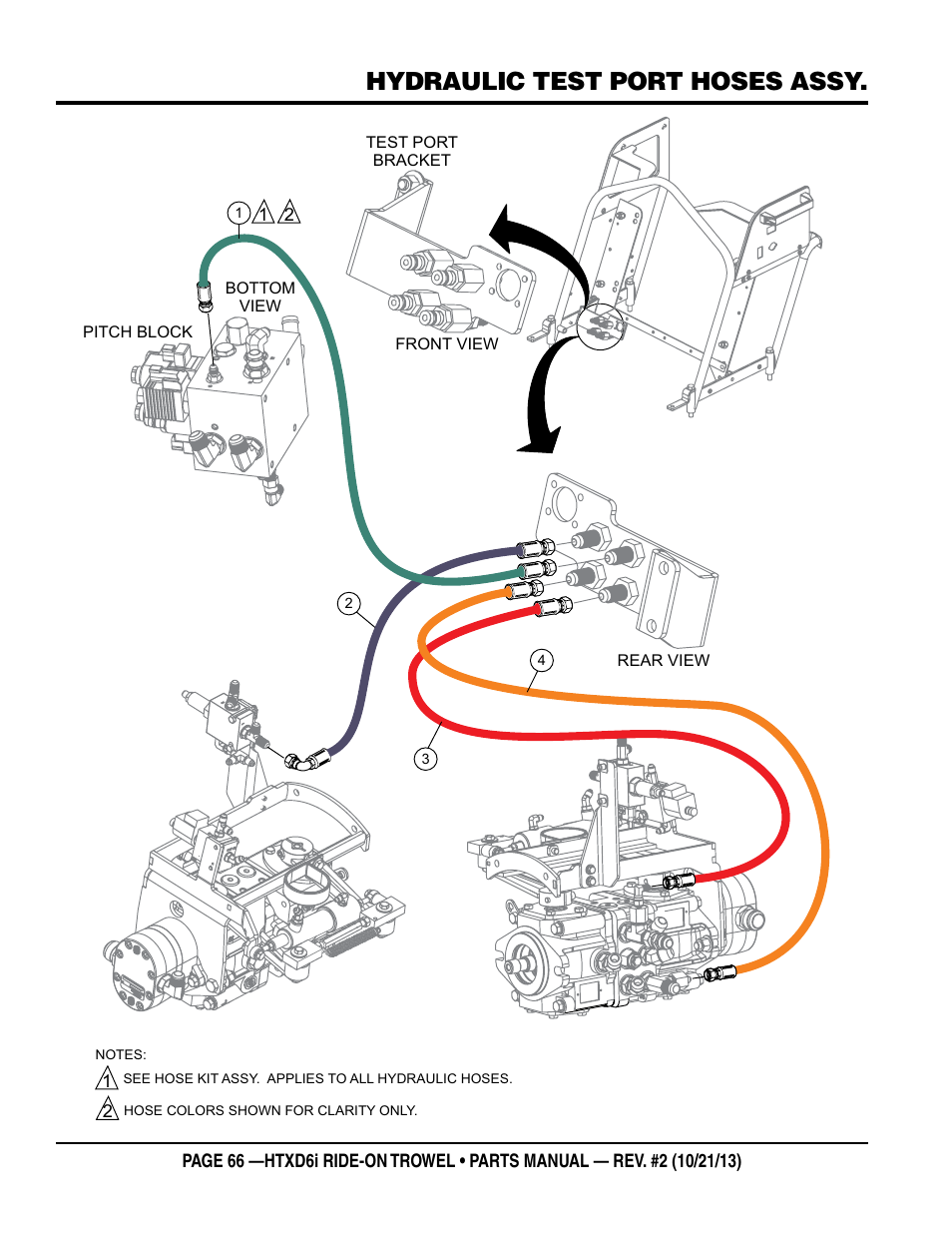 HYDRAULIC TEST PORT HOSES ASSY.

TEST PORT BRACKET

1 1 2

BOTTOM VIEW

PITCH BLOCK

FRONT VIEW

2

4

REAR VIEW

3

NOTES:

1 SEE HOSE KIT ASSY. APPLIES TO ALL HYDRAULIC HOSES.

2 HOSE COLORS SHOWN FOR CLARITY ONLY.

PAGE 66 —HTXD6i RIDE-ON TROWEL • PARTS MANUAL — REV. #2 (10/21/13)