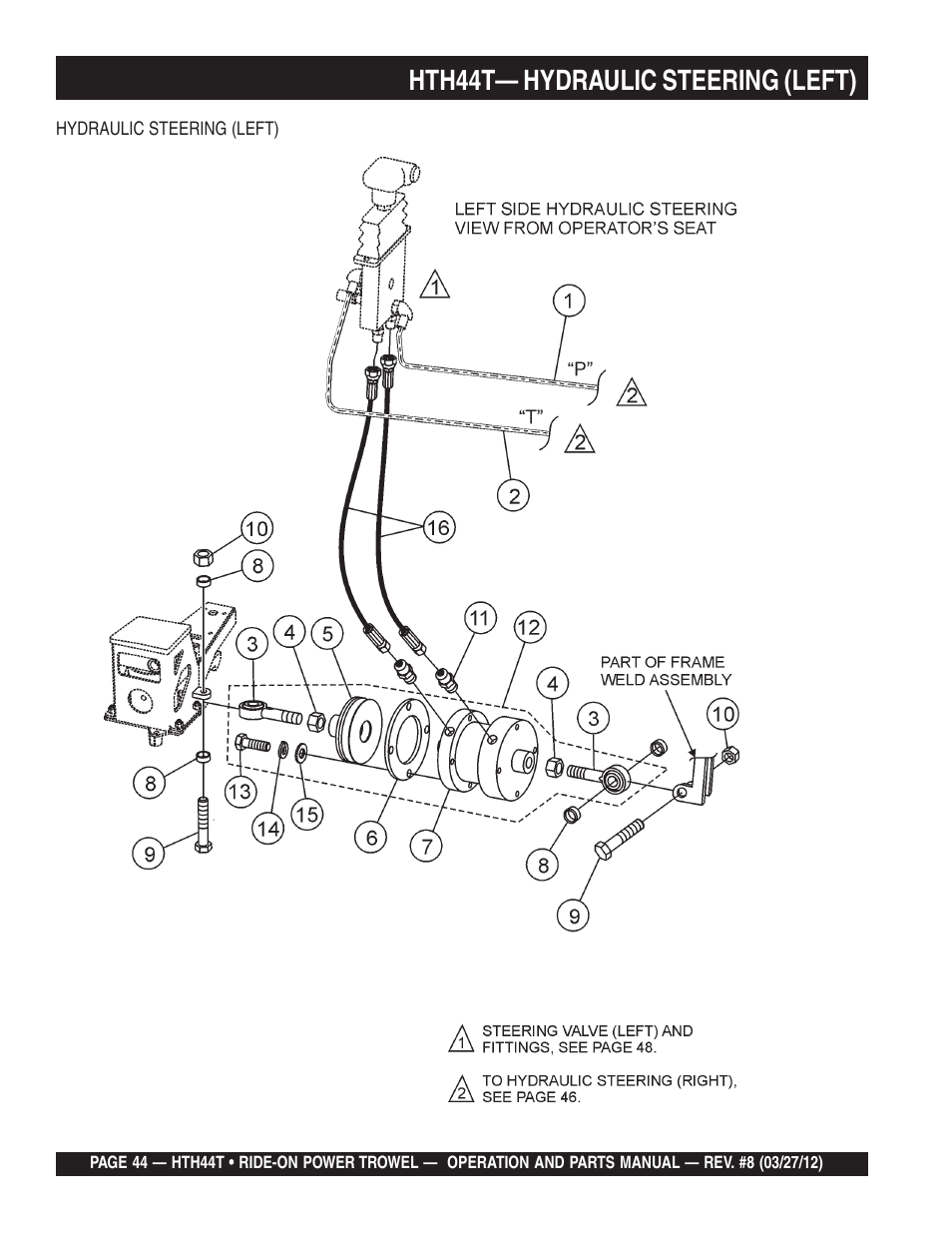 HTH44T— HYDRAULIC STEERING (LEFT)

HYDRAULIC STEERING (LEFT)

LEFT SIDE HYDRAULIC STEERING VIEW FROM OPERATOR'S SEAT

1

1

"P"

2

"T"

2

2

16

10

8

3

4

5

11

12

PART OF FRAME WELD ASSEMBLY

4

3

10

8

13

14

15

6

7

8

9

9

1 STEERING VALVE (LEFT) AND FITTINGS, SEE PAGE 48.

2 TO HYDRAULIC STEERING (RIGHT), SEE PAGE 46.

PAGE 44 — HTH44T • RIDE-ON POWER TROWEL — OPERATION AND PARTS MANUAL — REV. #8 (03/27/12)