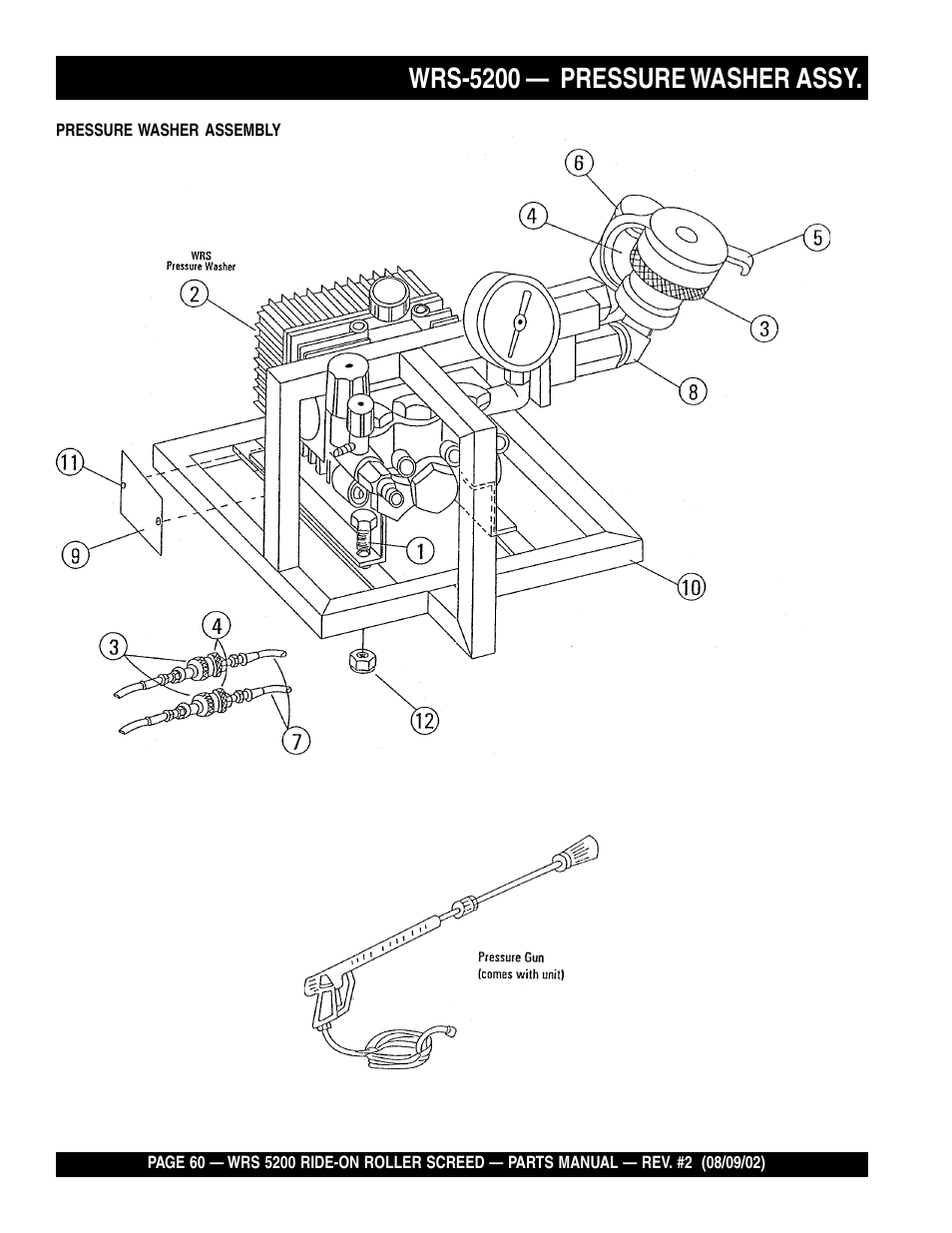 WRS-5200 — PRESSURE WASHER ASSY.

PRESSURE WASHER ASSEMBLY

6

4

5

WRS
Pressure Washer

2

3

8

11

9

1

10

4

3

12

7

Pressure Gun
(comes with unit)

PAGE 60 — WRS 5200 RIDE-ON ROLLER SCREED — PARTS MANUAL — REV. #2 (08/09/02)