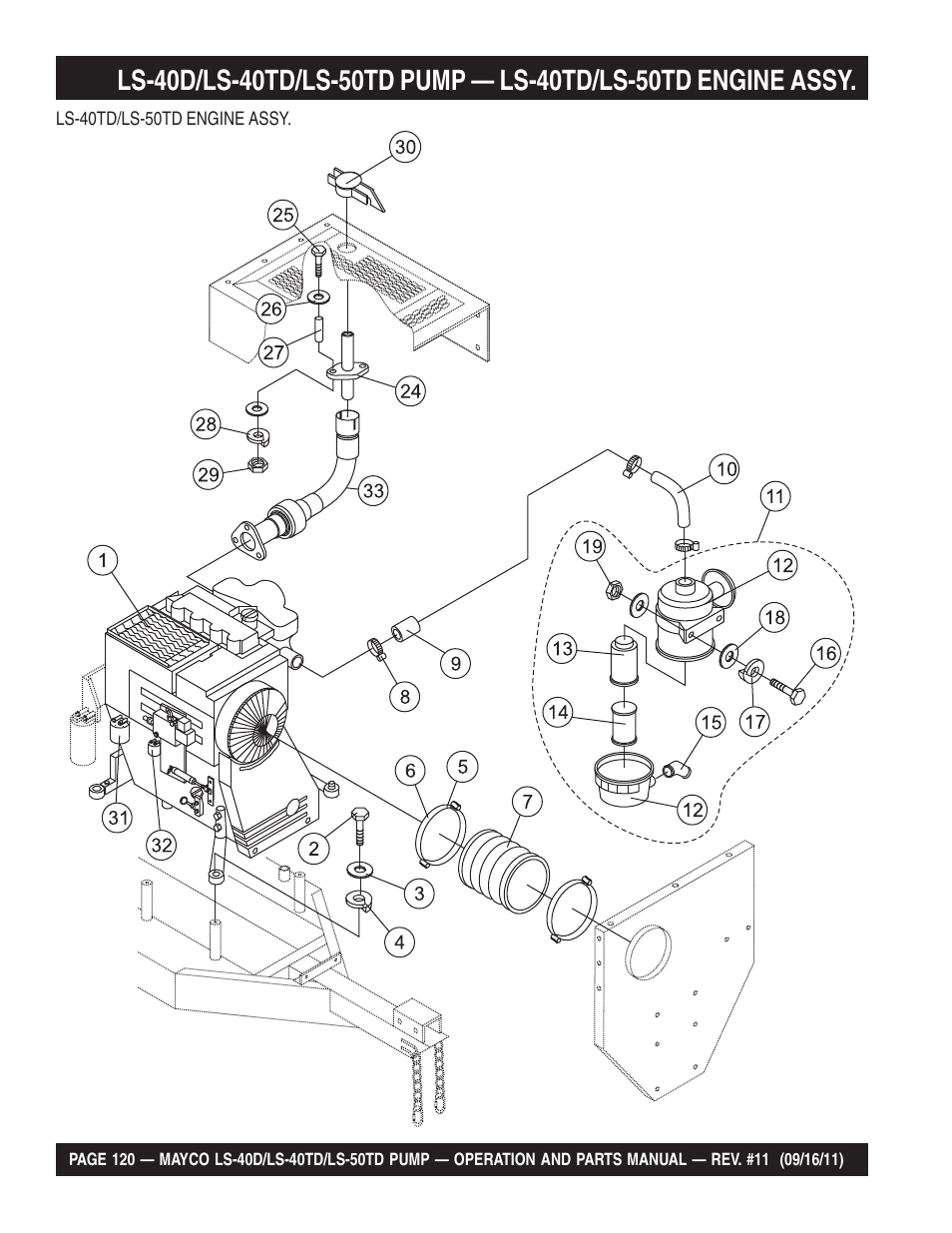 LS-40D/LS-40TD/LS-50TD PUMP — LS-40TD/LS-50TD ENGINE ASSY.

LS-40TD/LS-50TD ENGINE ASSY.

30
25
26
27
24
28
29
33
10
11
19
12
18
16
13
17
14
15
12
1
9
8
6
5
7
31
32
2
3
4

PAGE 120 — MAYCO LS-40D/LS-40TD/LS-50TD PUMP — OPERATION AND PARTS MANUAL — REV. #11 (09/16/11)