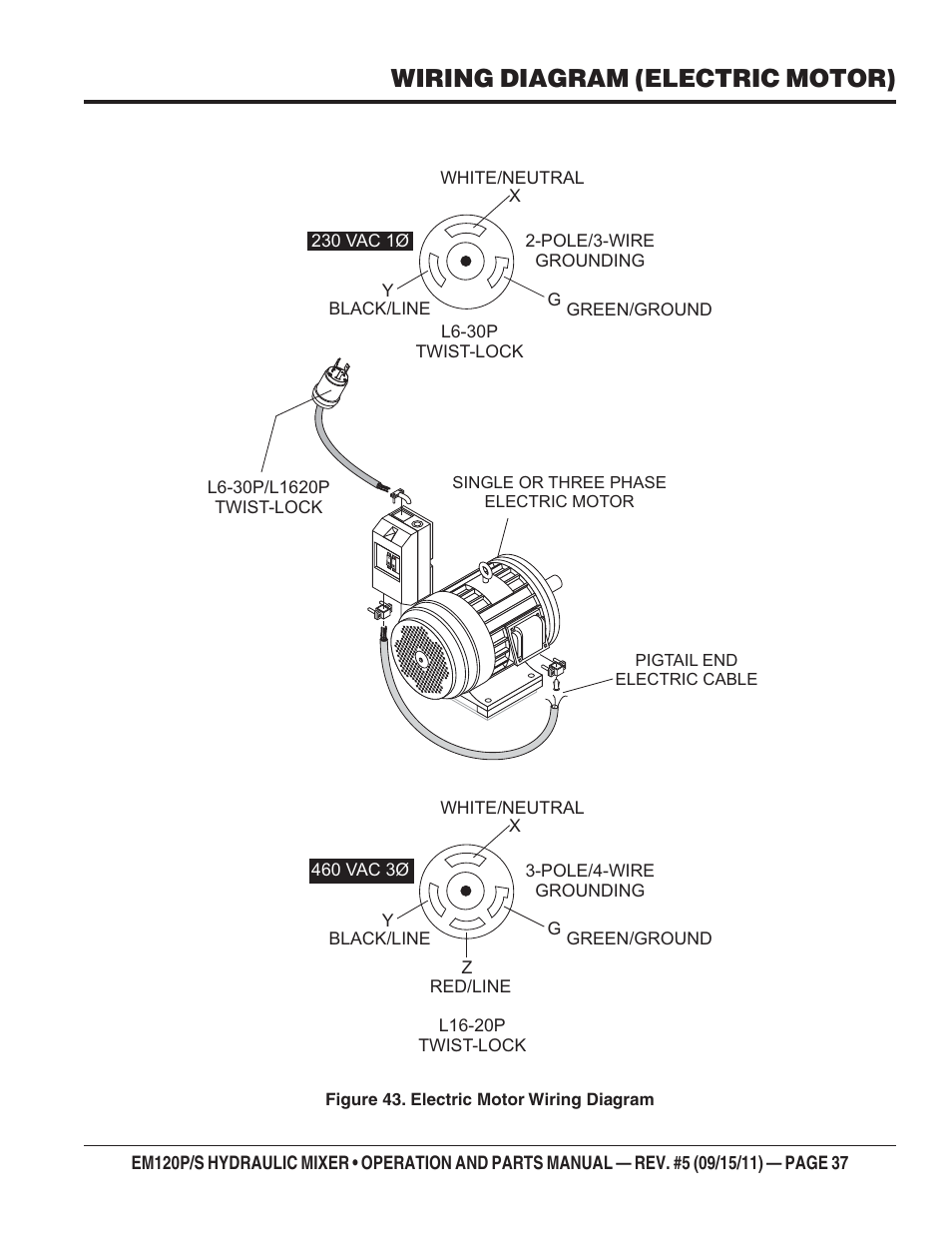 WIRING DIAGRAM (ELECTRIC MOTOR)

WHITE/NEUTRAL
X

230 VAC 1Ø

2-POLE/3-WIRE
GROUNDING

Y
BLACK/LINE

G
GREEN/GROUND

L6-30P
TWIST-LOCK

L6-30P/L1620P
TWIST-LOCK

SINGLE OR THREE PHASE
ELECTRIC MOTOR

PIGTAIL END
ELECTRIC CABLE

WHITE/NEUTRAL
X

460 VAC 3Ø

3-POLE/4-WIRE
GROUNDING

Y
BLACK/LINE

G
GREEN/GROUND

Z
RED/LINE

L16-20P
TWIST-LOCK

Figure 43. Electric Motor Wiring Diagram

EM120P/S HYDRAULIC MIXER • OPERATION AND PARTS MANUAL — REV. #5 (09/15/11) — PAGE 37