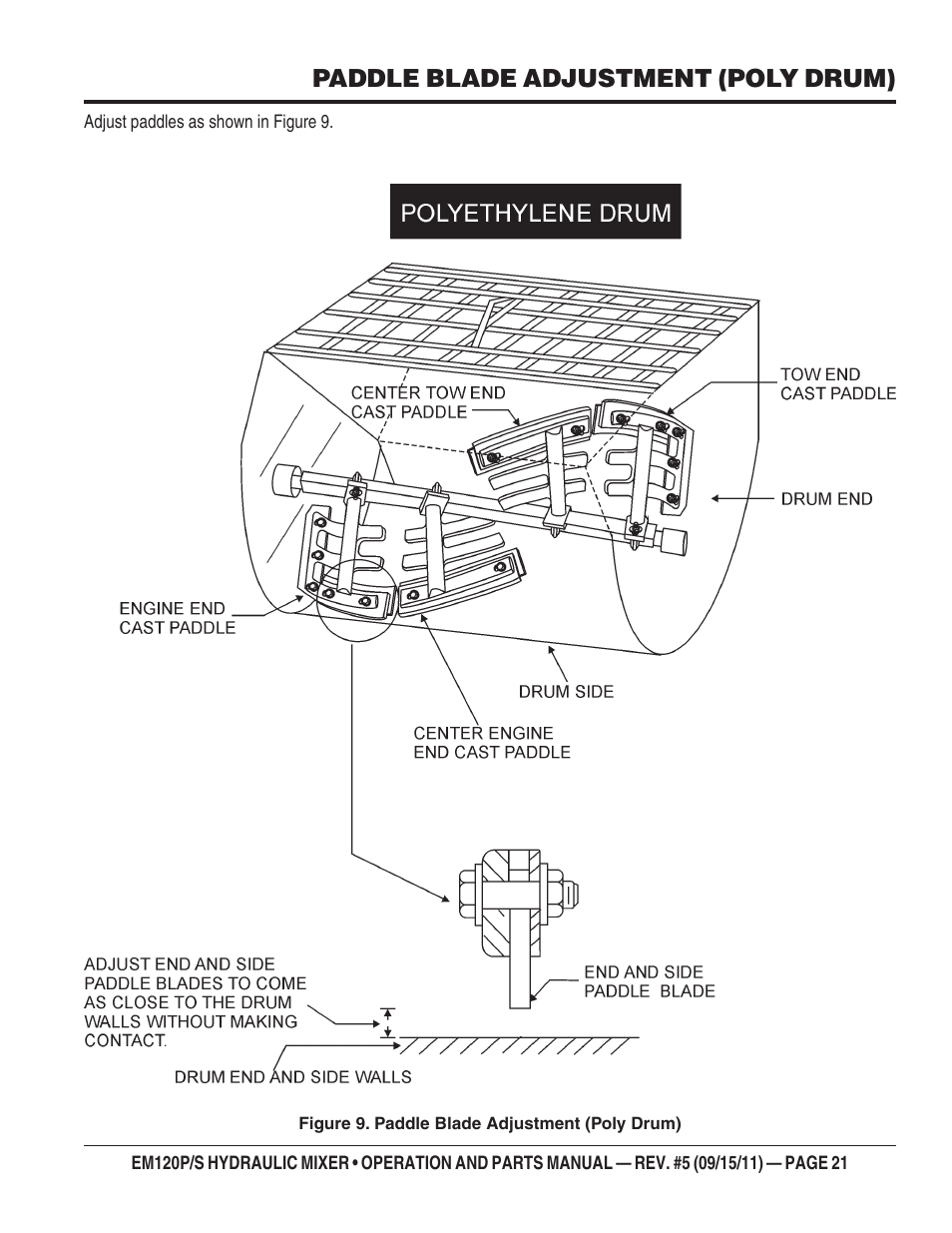 PADDLE BLADE ADJUSTMENT (POLY DRUM)

Adjust paddles as shown in Figure 9.

POLYETHYLENE DRUM

CENTER TOW END CAST PADDLE

TOW END CAST PADDLE

DRUM END

ENGINE END CAST PADDLE

DRUM SIDE

CENTER ENGINE END CAST PADDLE

ADJUST END AND SIDE PADDLE BLADES TO COME AS CLOSE TO THE DRUM WALLS WITHOUT MAKING CONTACT.

END AND SIDE PADDLE BLADE

DRUM END AND SIDE WALLS

Figure 9. Paddle Blade Adjustment (Poly Drum)

EM120P/S HYDRAULIC MIXER • OPERATION AND PARTS MANUAL — REV. #5 (09/15/11) — PAGE 21