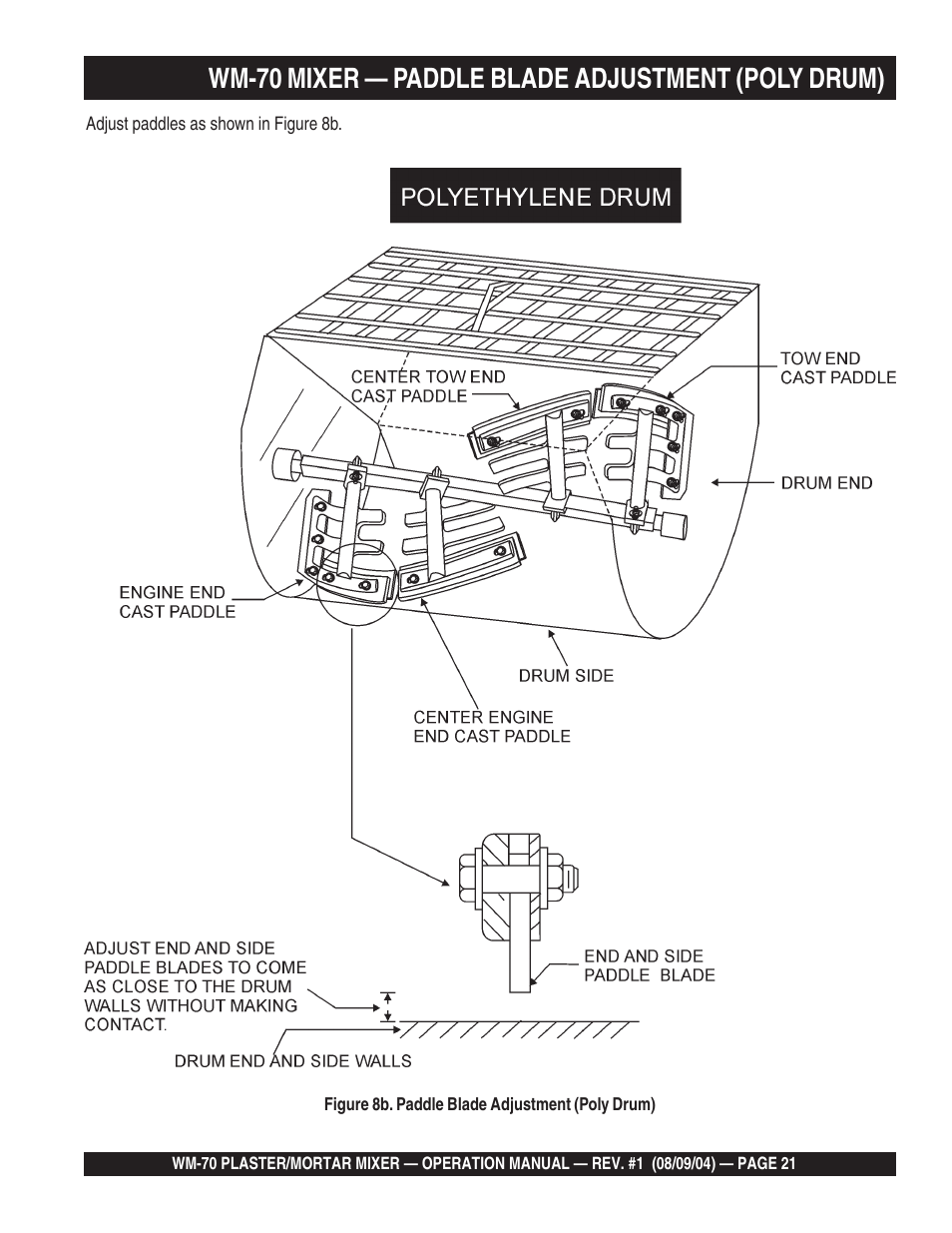 WM-70 MIXER — PADDLE BLADE ADJUSTMENT (POLY DRUM)

Adjust paddles as shown in Figure 8b.

POLYETHYLENE DRUM

CENTER TOW END CAST PADDLE

TOW END CAST PADDLE

DRUM END

ENGINE END CAST PADDLE

DRUM SIDE

CENTER ENGINE END CAST PADDLE

ADJUST END AND SIDE PADDLE BLADES TO COME AS CLOSE TO THE DRUM WALLS WITHOUT MAKING CONTACT.

END AND SIDE PADDLE BLADE

DRUM END AND SIDE WALLS

Figure 8b. Paddle Blade Adjustment (Poly Drum)

WM-70 PLASTER/MORTAR MIXER — OPERATION MANUAL — REV. #1 (08/09/04) — PAGE 21