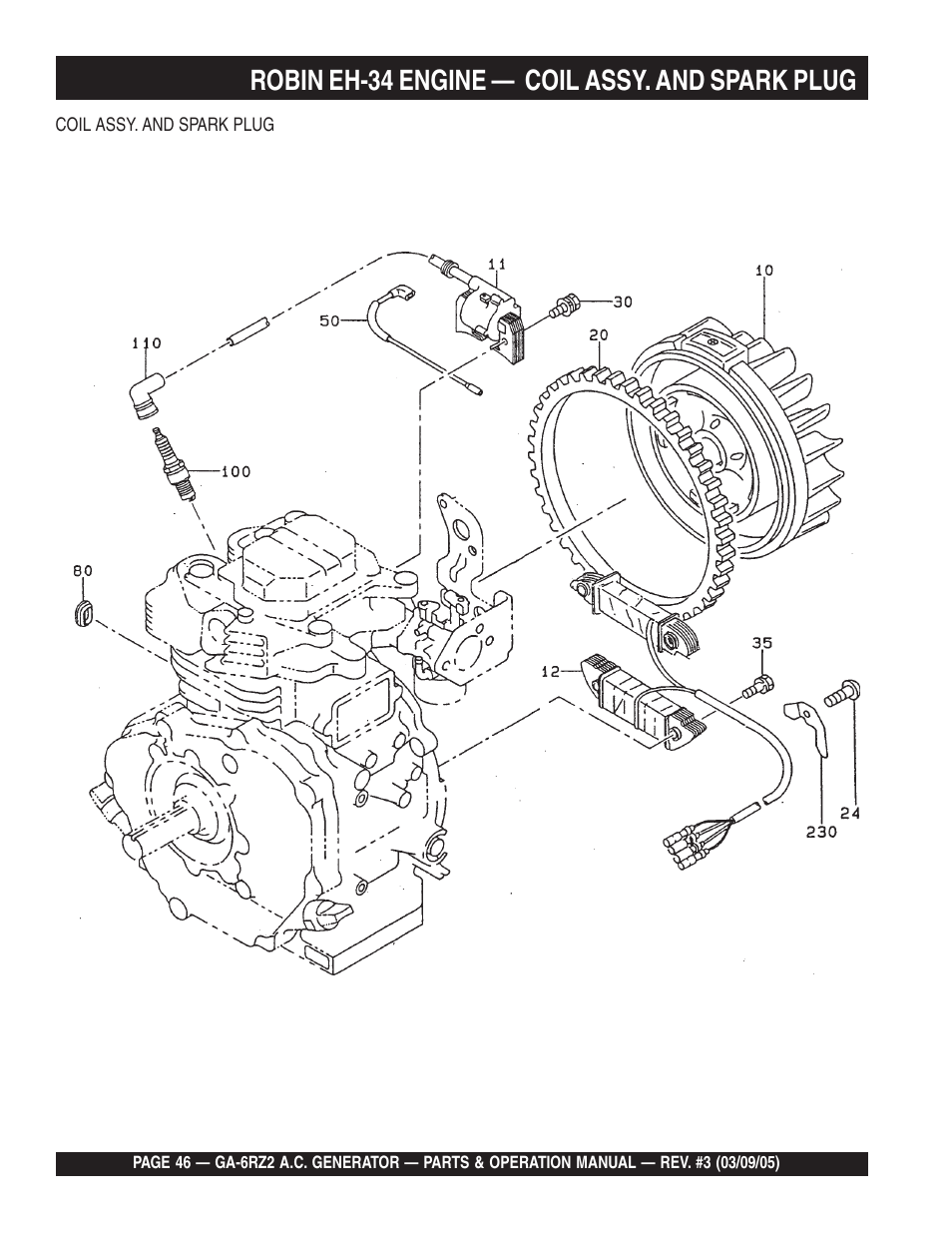 ROBIN EH-34 ENGINE — COIL ASSY. AND SPARK PLUG

COIL ASSY. AND SPARK PLUG

11

10

30

50

20

110

100

80

35

12

24

230

PAGE 46 — GA-6RZ2 A.C. GENERATOR — PARTS & OPERATION MANUAL — REV. #3 (03/09/05)