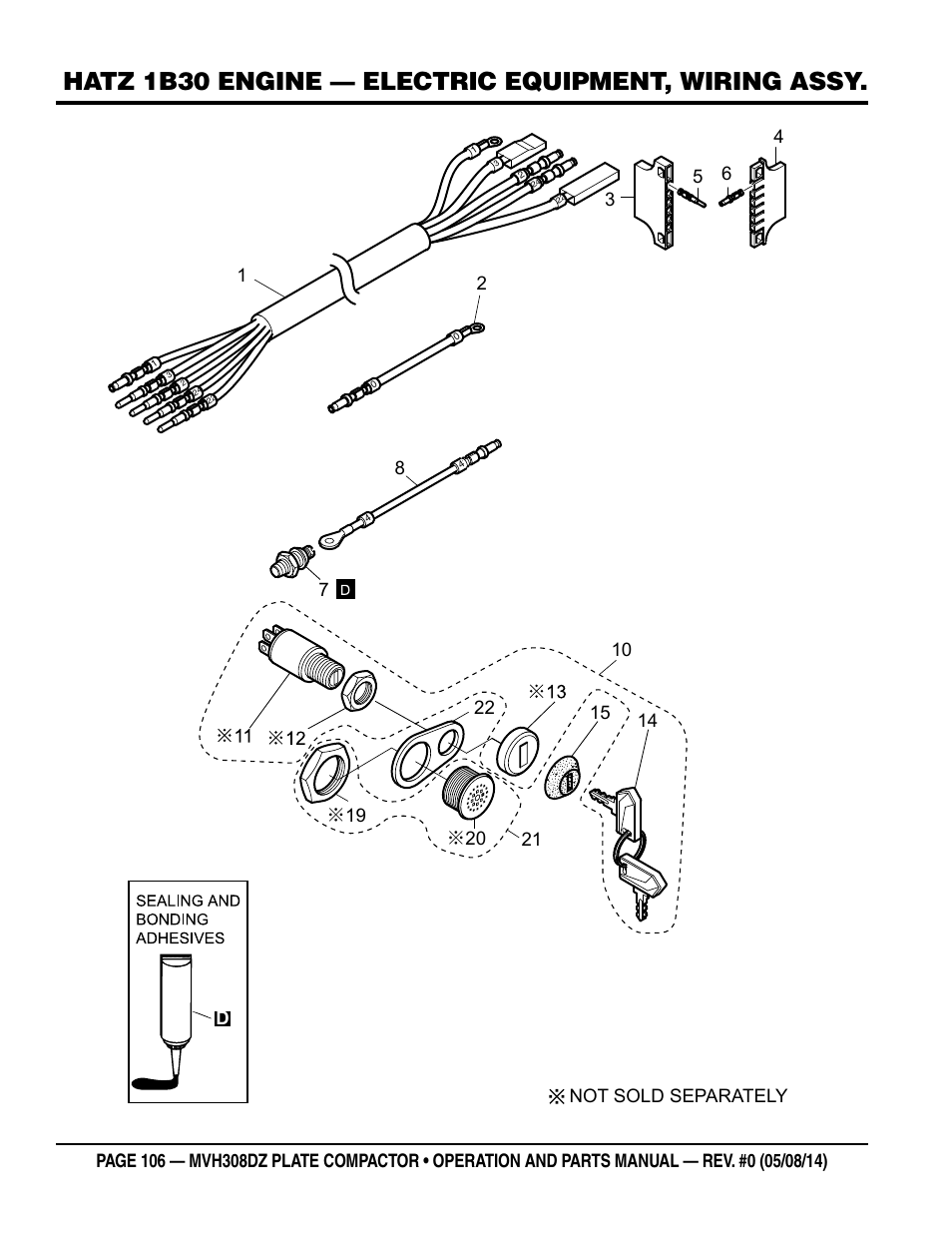 HATZ 1B30 ENGINE — ELECTRIC EQUIPMENT, WIRING ASSY.

4
5
6
3
1
2
8
7 D
10
※13
22
15
14
※11
※12
※19
※20
21

SEALING AND BONDING ADHESIVES
D

※ NOT SOLD SEPARATELY

PAGE 106 — MVH308DZ PLATE COMPACTOR • OPERATION AND PARTS MANUAL — REV. #0 (05/08/14)