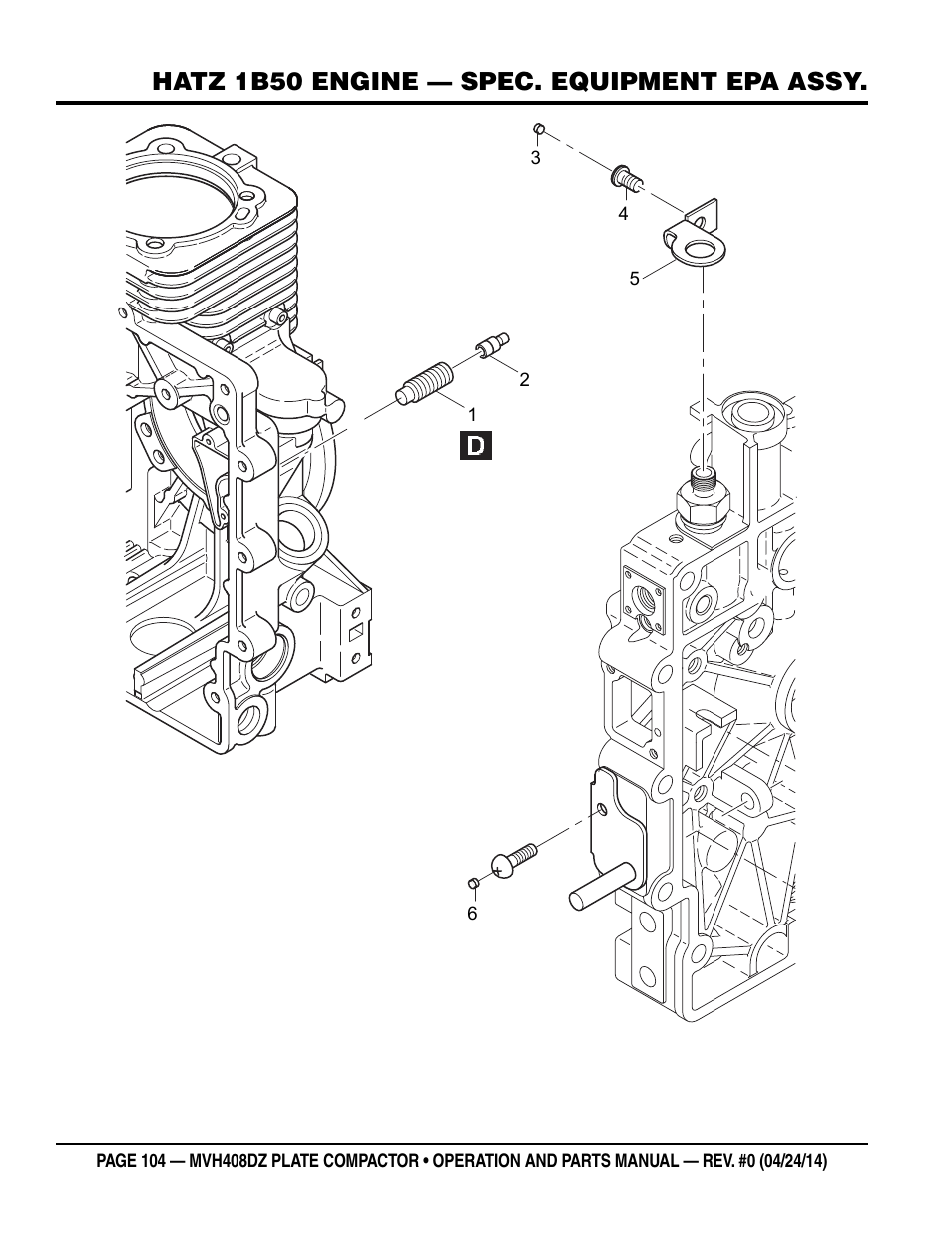 HATZ 1B50 ENGINE — SPEC. EQUIPMENT EPA ASSY.

3

4

5

2

1

D

6

PAGE 104 — MVH408DZ PLATE COMPACTOR • OPERATION AND PARTS MANUAL — REV. #0 (04/24/14)