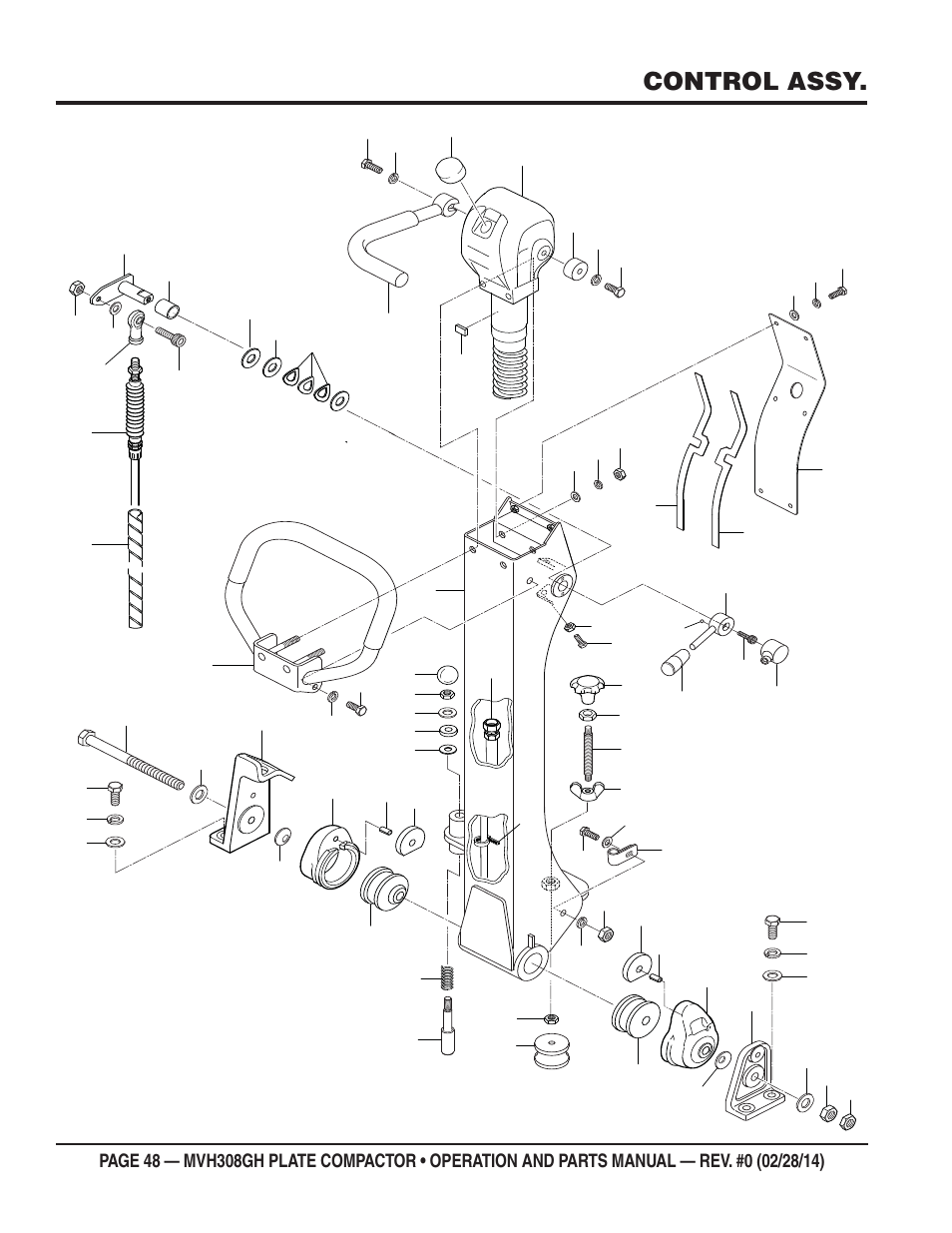 CONTROL ASSY.

PAGE 48 — MVH308GH PLATE COMPACTOR • OPERATION AND PARTS MANUAL — REV. #0 (02/28/14)