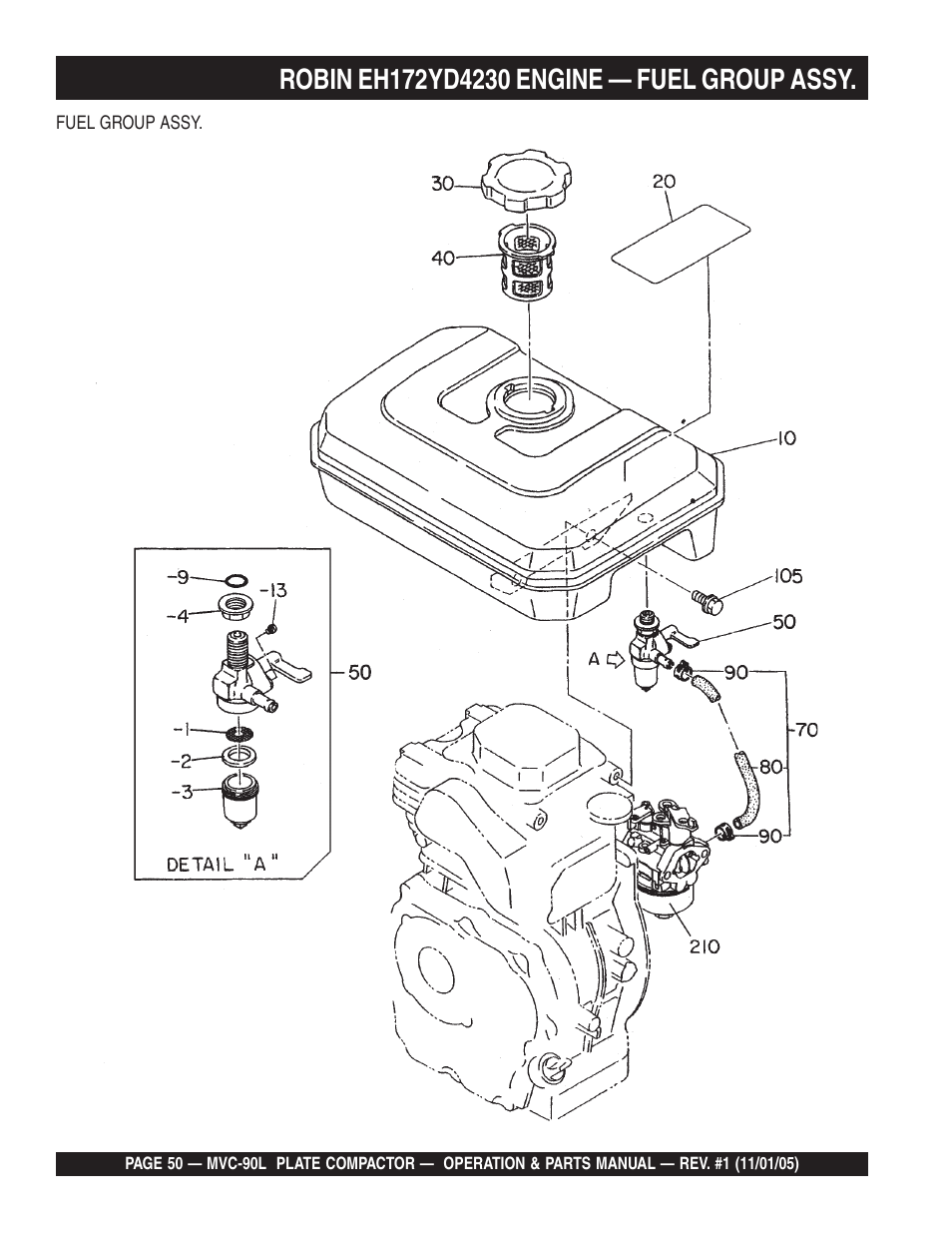 ROBIN EH172YD4230 ENGINE — FUEL GROUP ASSY.

FUEL GROUP ASSY.

30
20
40
10
105
50
A
90
70
80
90
210

-9
-13
-4
50
-1
-2
-3
DETAIL "A"

PAGE 50 — MVC-90L PLATE COMPACTOR — OPERATION & PARTS MANUAL — REV. #1 (11/01/05)