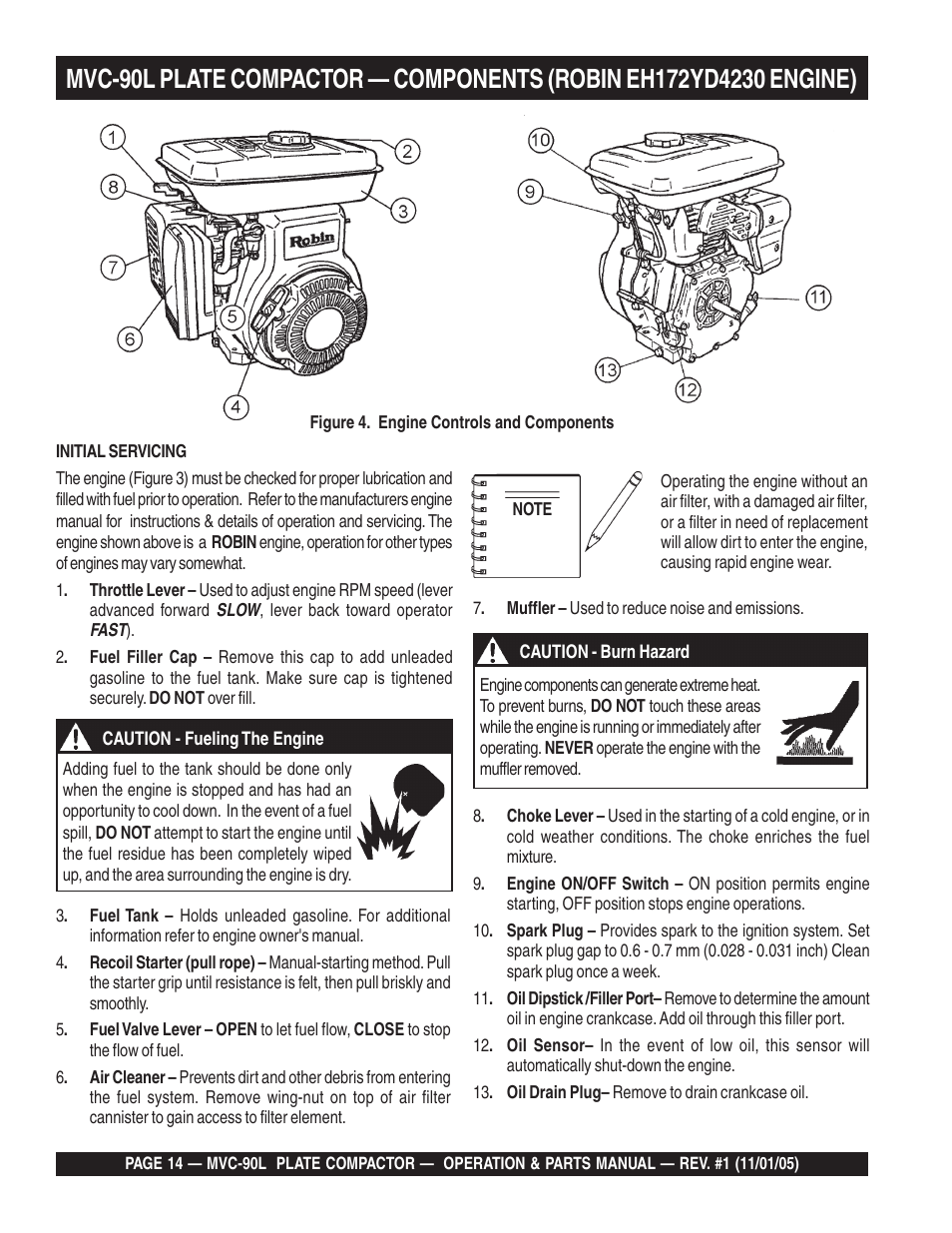 MVC-90L PLATE COMPACTOR — COMPONENTS (ROBIN EH172YD4230 ENGINE)

1
2
3
8
7
6
5
4
Robin
10
9
11
13
12

Figure 4. Engine Controls and Components

INITIAL SERVICING

The engine (Figure 3) must be checked for proper lubrication and filled with fuel prior to operation. Refer to the manufacturers engine manual for instructions & details of operation and servicing. The engine shown above is a ROBIN engine, operation for other types of engines may vary somewhat.

1. Throttle Lever – Used to adjust engine RPM speed (lever advanced forward SLOW, lever back toward operator FAST).

2. Fuel Filler Cap – Remove this cap to add unleaded gasoline to the fuel tank. Make sure cap is tightened securely. DO NOT over fill.

CAUTION - Fueling The Engine

Adding fuel to the tank should be done only when the engine is stopped and has had an opportunity to cool down. In the event of a fuel spill, DO NOT attempt to start the engine until the fuel residue has been completely wiped up, and the area surrounding the engine is dry.

3. Fuel Tank – Holds unleaded gasoline. For additional information refer to engine owner's manual.

4. Recoil Starter (pull rope) – Manual-starting method. Pull the starter grip until resistance is felt, then pull briskly and smoothly.

5. Fuel Valve Lever – OPEN to let fuel flow, CLOSE to stop the flow of fuel.

6. Air Cleaner – Prevents dirt and other debris from entering the fuel system. Remove wing-nut on top of air filter cannister to gain access to filter element.

NOTE

Operating the engine without an air filter, with a damaged air filter, or a filter in need of replacement will allow dirt to enter the engine, causing rapid engine wear.

7. Muffler – Used to reduce noise and emissions.

CAUTION - Burn Hazard

Engine components can generate extreme heat. To prevent burns, DO NOT touch these areas while the engine is running or immediately after operating. NEVER operate the engine with the muffler removed.

8. Choke Lever – Used in the starting of a cold engine, or in cold weather conditions. The choke enriches the fuel mixture.

9. Engine ON/OFF Switch – ON position permits engine starting, OFF position stops engine operations.

10. Spark Plug – Provides spark to the ignition system. Set spark plug gap to 0.6 - 0.7 mm (0.028 - 0.031 inch) Clean spark plug once a week.

11. Oil Dipstick /Filler Port– Remove to determine the amount oil in engine crankcase. Add oil through this filler port.

12. Oil Sensor– In the event of low oil, this sensor will automatically shut-down the engine.

13. Oil Drain Plug– Remove to drain crankcase oil.

PAGE 14 — MVC-90L PLATE COMPACTOR — OPERATION & PARTS MANUAL — REV. #1 (11/01/05)