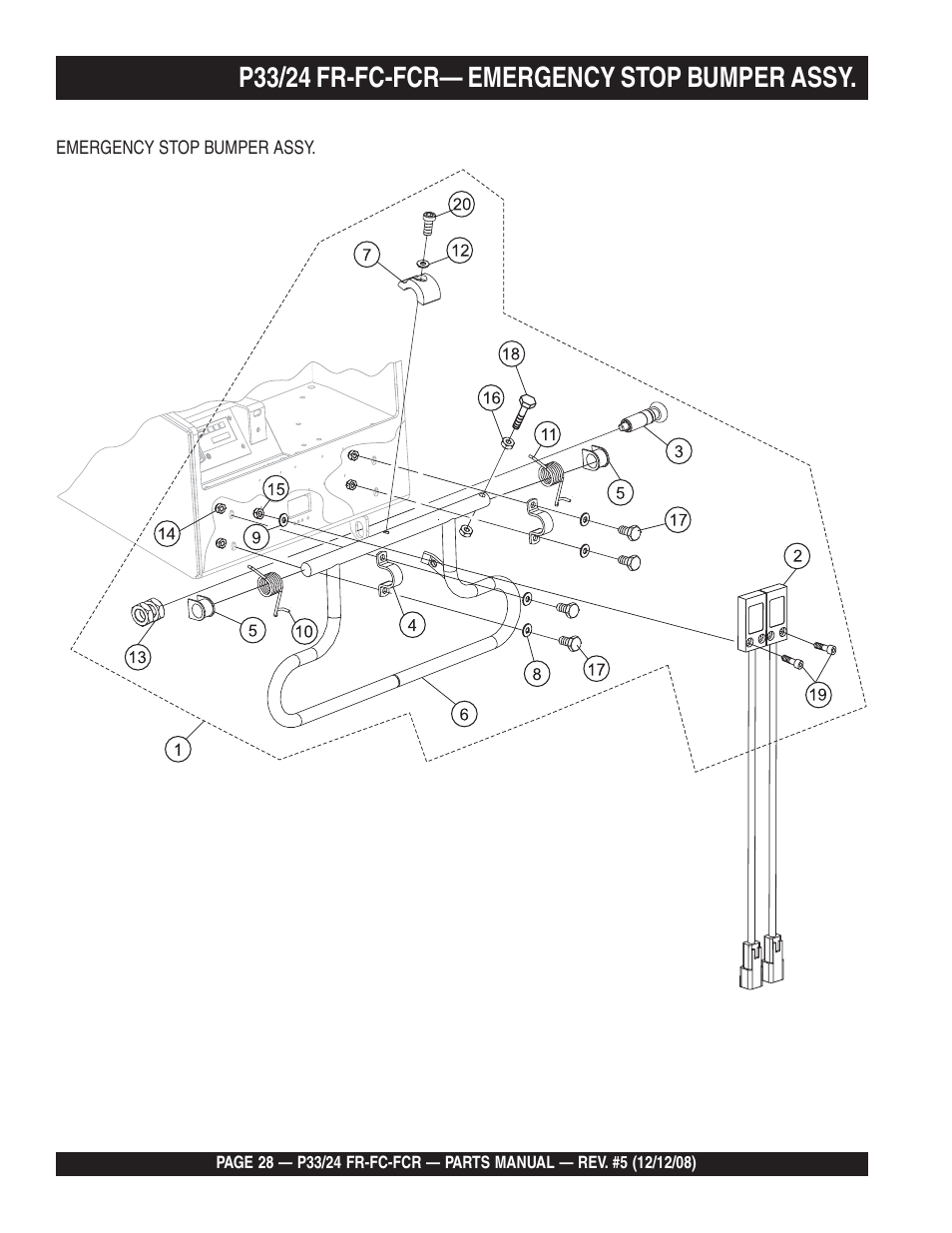 P33/24 FR-FC-FCR— EMERGENCY STOP BUMPER ASSY.

EMERGENCY STOP BUMPER ASSY.

20
7
12
18
16
11
3
5
15
14
9
17
2
5
10
4
13
8
17
19
6
1

PAGE 28 — P33/24 FR-FC-FCR — PARTS MANUAL — REV. #5 (12/12/08)