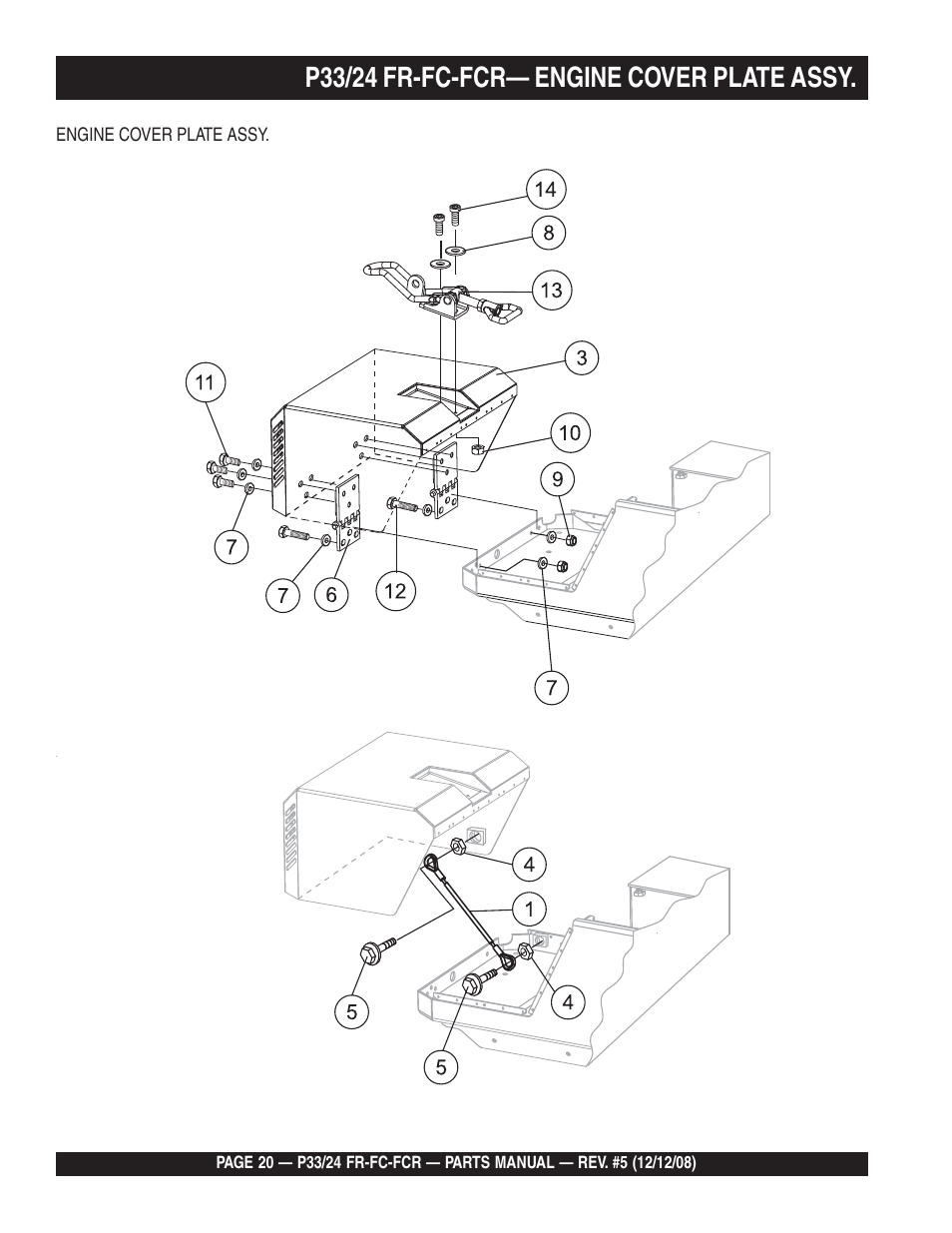 P33/24 FR-FC-FCR— ENGINE COVER PLATE ASSY.

ENGINE COVER PLATE ASSY.

14
8
13
3
11
10
9
7
7
6
12
7

4
1
5
4
5

PAGE 20 — P33/24 FR-FC-FCR — PARTS MANUAL — REV. #5 (12/12/08)