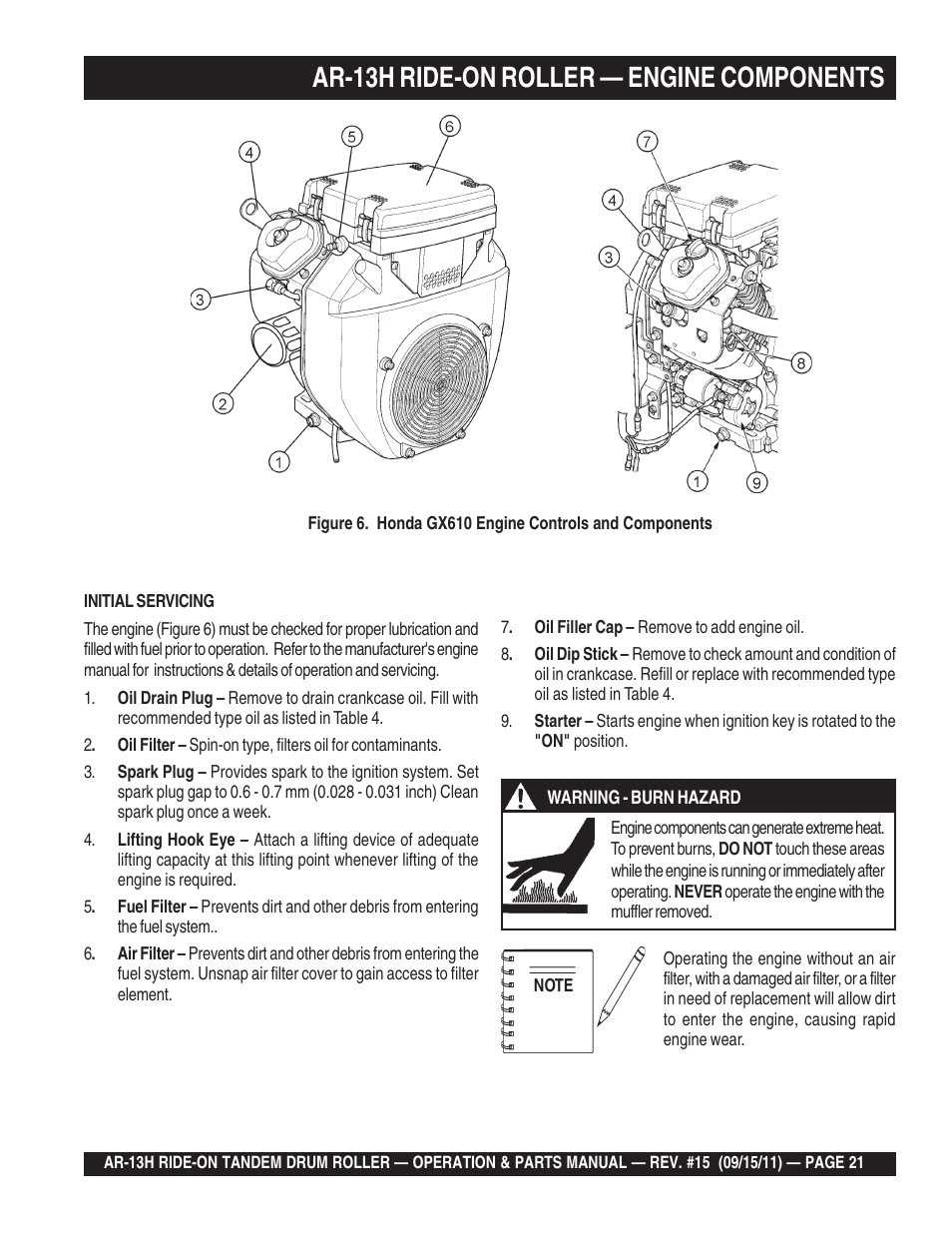 AR-13H RIDE-ON ROLLER — ENGINE COMPONENTS

4
5
6
3
2
1
7
4
3
8
1
9

Figure 6. Honda GX610 Engine Controls and Components

INITIAL SERVICING

The engine (Figure 6) must be checked for proper lubrication and filled with fuel prior to operation. Refer to the manufacturer's engine manual for instructions & details of operation and servicing.

1. Oil Drain Plug – Remove to drain crankcase oil. Fill with recommended type oil as listed in Table 4.

2. Oil Filter – Spin-on type, filters oil for contaminants.

3. Spark Plug – Provides spark to the ignition system. Set spark plug gap to 0.6 - 0.7 mm (0.028 - 0.031 inch) Clean spark plug once a week.

4. Lifting Hook Eye – Attach a lifting device of adequate lifting capacity at this lifting point whenever lifting of the engine is required.

5. Fuel Filter – Prevents dirt and other debris from entering the fuel system..

6. Air Filter – Prevents dirt and other debris from entering the fuel system. Unsnap air filter cover to gain access to filter element.

7. Oil Filler Cap – Remove to add engine oil.

8. Oil Dip Stick – Remove to check amount and condition of oil in crankcase. Refill or replace with recommended type oil as listed in Table 4.

9. Starter – Starts engine when ignition key is rotated to the "ON" position.

WARNING - BURN HAZARD

Engine components can generate extreme heat. To prevent burns, DO NOT touch these areas while the engine is running or immediately after operating. NEVER operate the engine with the muffler removed.

NOTE

Operating the engine without an air filter, with a damaged air filter, or a filter in need of replacement will allow dirt to enter the engine, causing rapid engine wear.

AR-13H RIDE-ON TANDEM DRUM ROLLER — OPERATION & PARTS MANUAL — REV. #15 (09/15/11) — PAGE 21