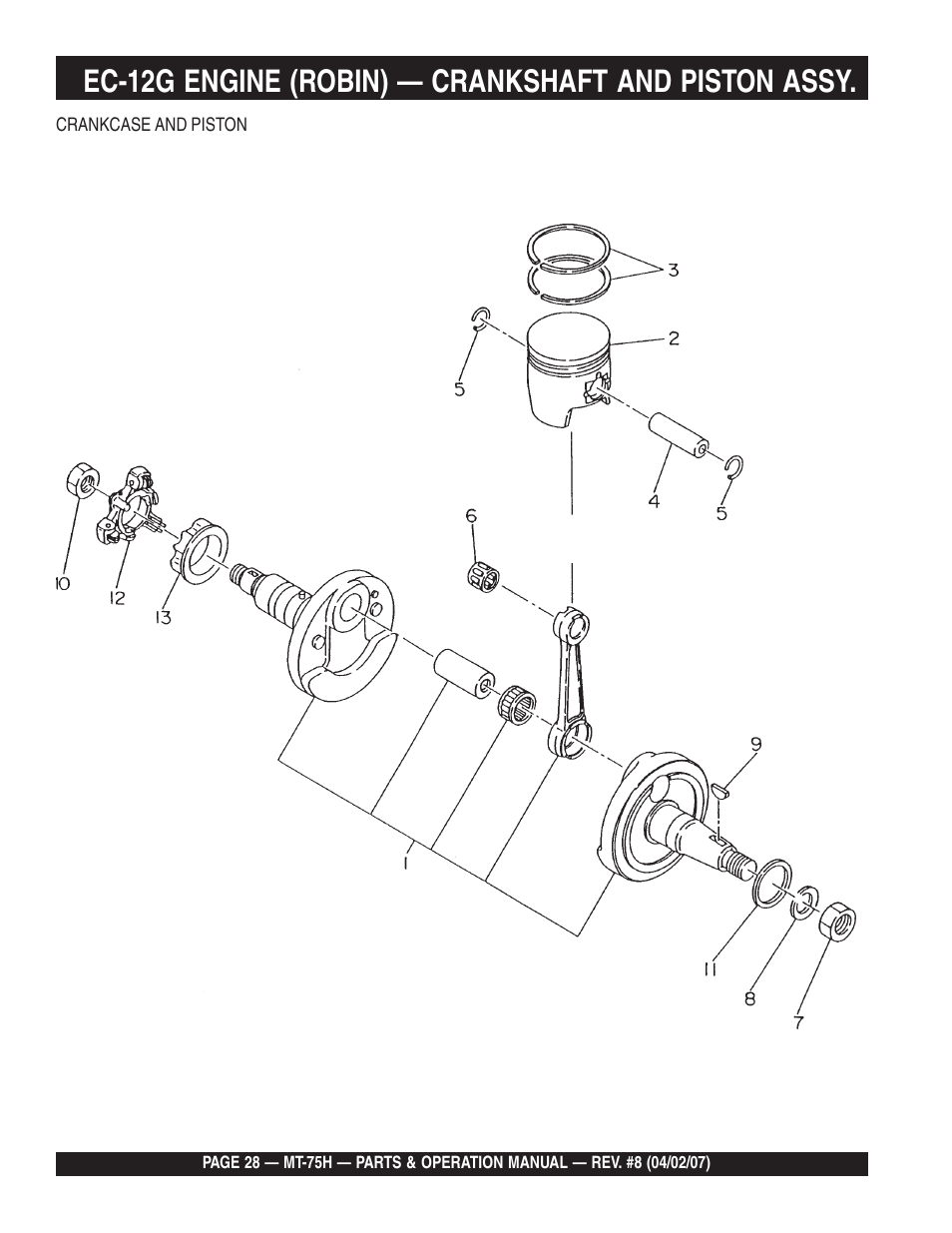 EC-12G ENGINE (ROBIN) — CRANKSHAFT AND PISTON ASSY.

CRANKCASE AND PISTON

3
2
5
4
5
6
10
12
13
9
1
11
8
7

PAGE 28 — MT-75H — PARTS & OPERATION MANUAL — REV. #8 (04/02/07)