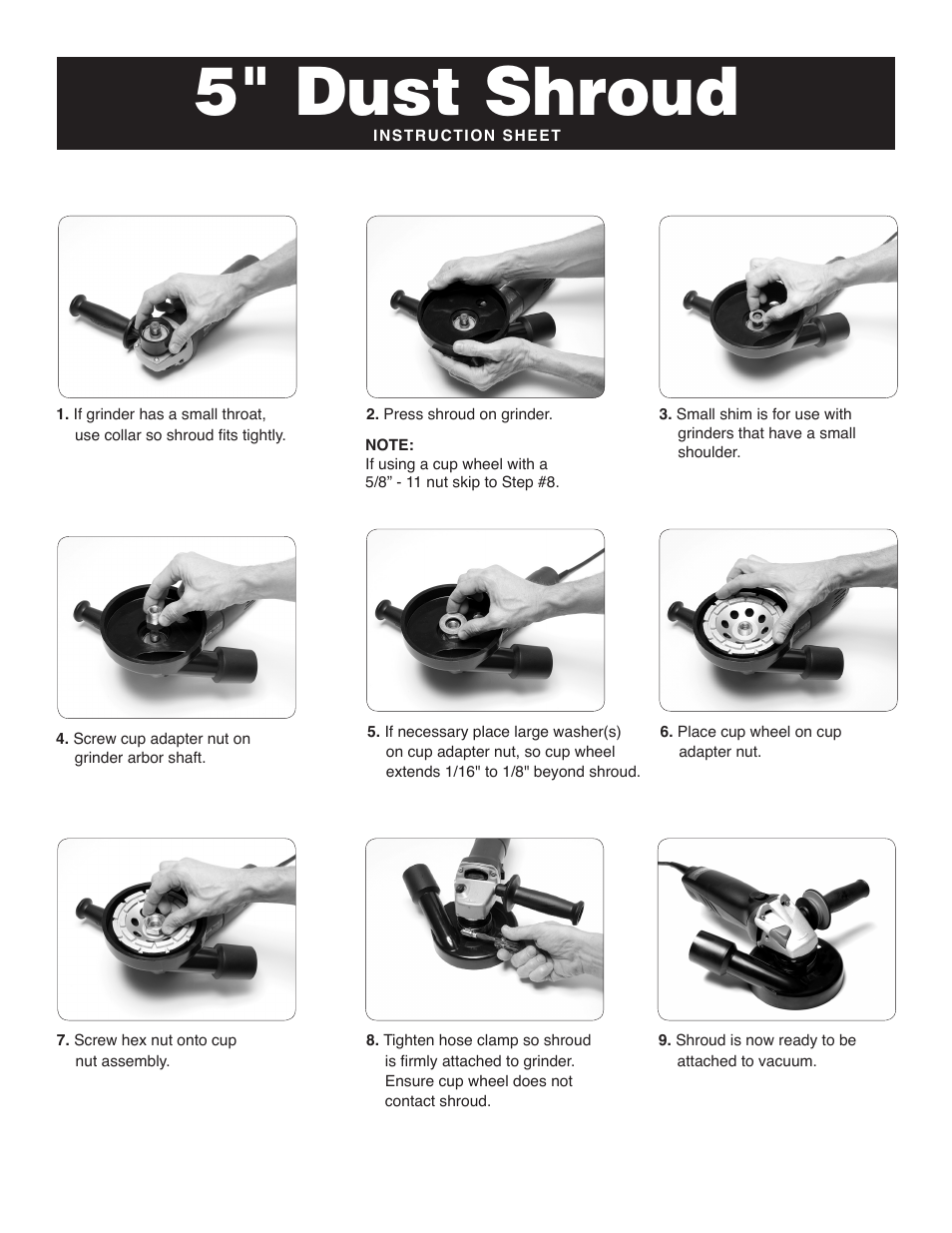 5" Dust Shroud
INSTRUCTION SHEET

1. If grinder has a small throat, use collar so shroud fits tightly.

2. Press shroud on grinder.

NOTE:
If using a cup wheel with a 5/8” - 11 nut skip to Step #8.

3. Small shim is for use with grinders that have a small shoulder.

4. Screw cup adapter nut on grinder arbor shaft.

5. If necessary place large washer(s) on cup adapter nut, so cup wheel extends 1/16" to 1/8" beyond shroud.

6. Place cup wheel on cup adapter nut.

7. Screw hex nut onto cup nut assembly.

8. Tighten hose clamp so shroud is firmly attached to grinder. Ensure cup wheel does not contact shroud.

9. Shroud is now ready to be attached to vacuum.