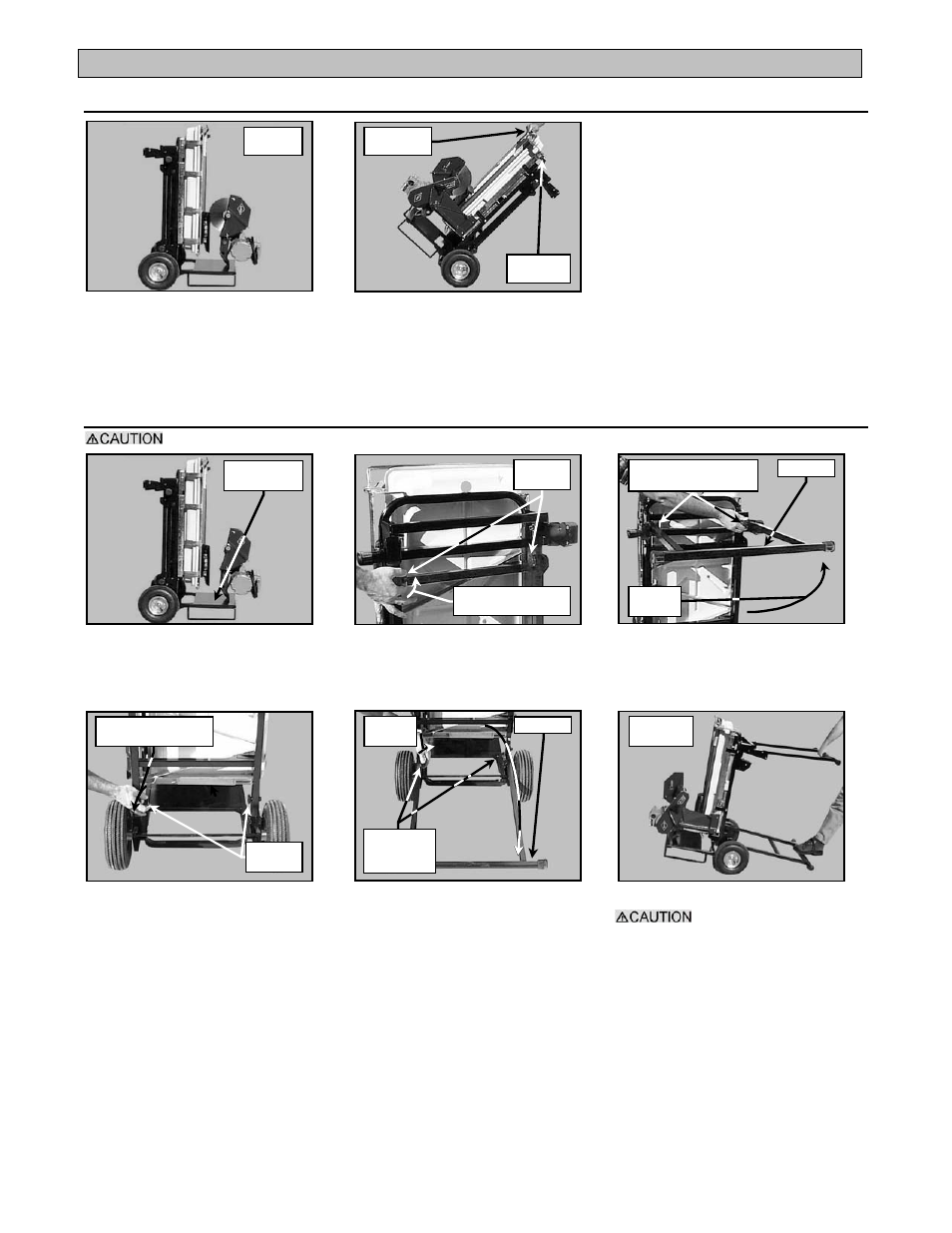 ⚠CAUTION

⚠CAUTION