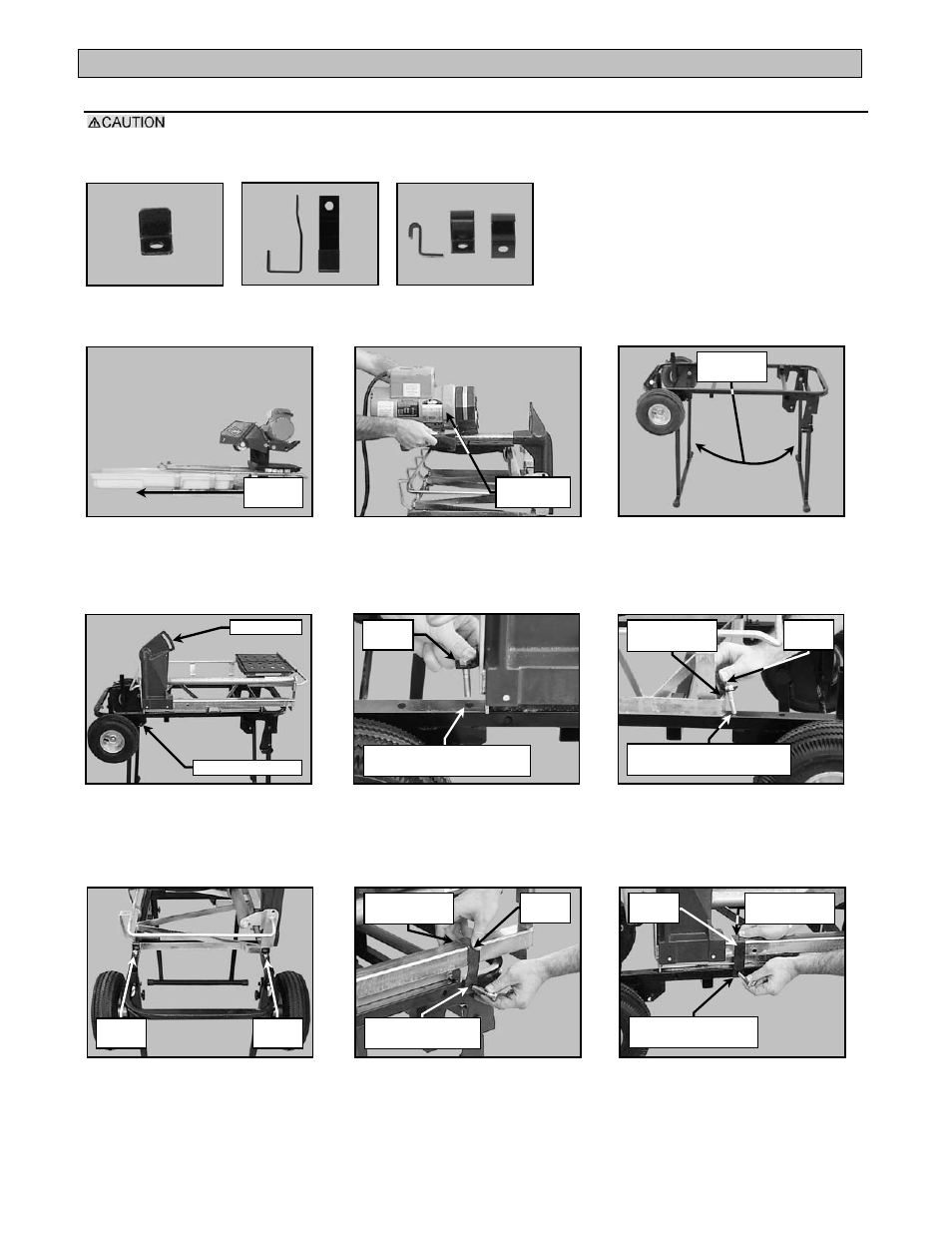 ⚠CAUTION