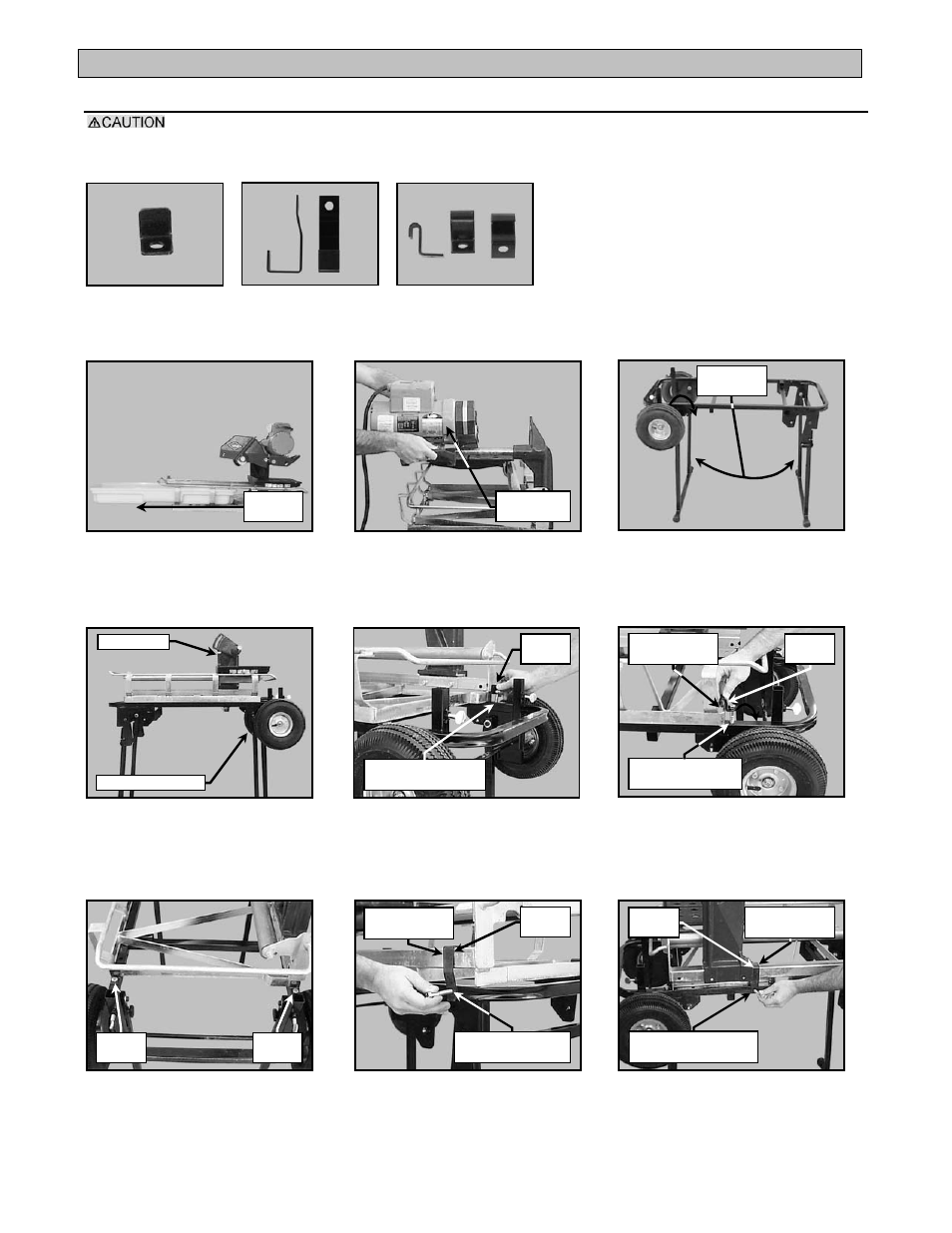 ⚠CAUTION