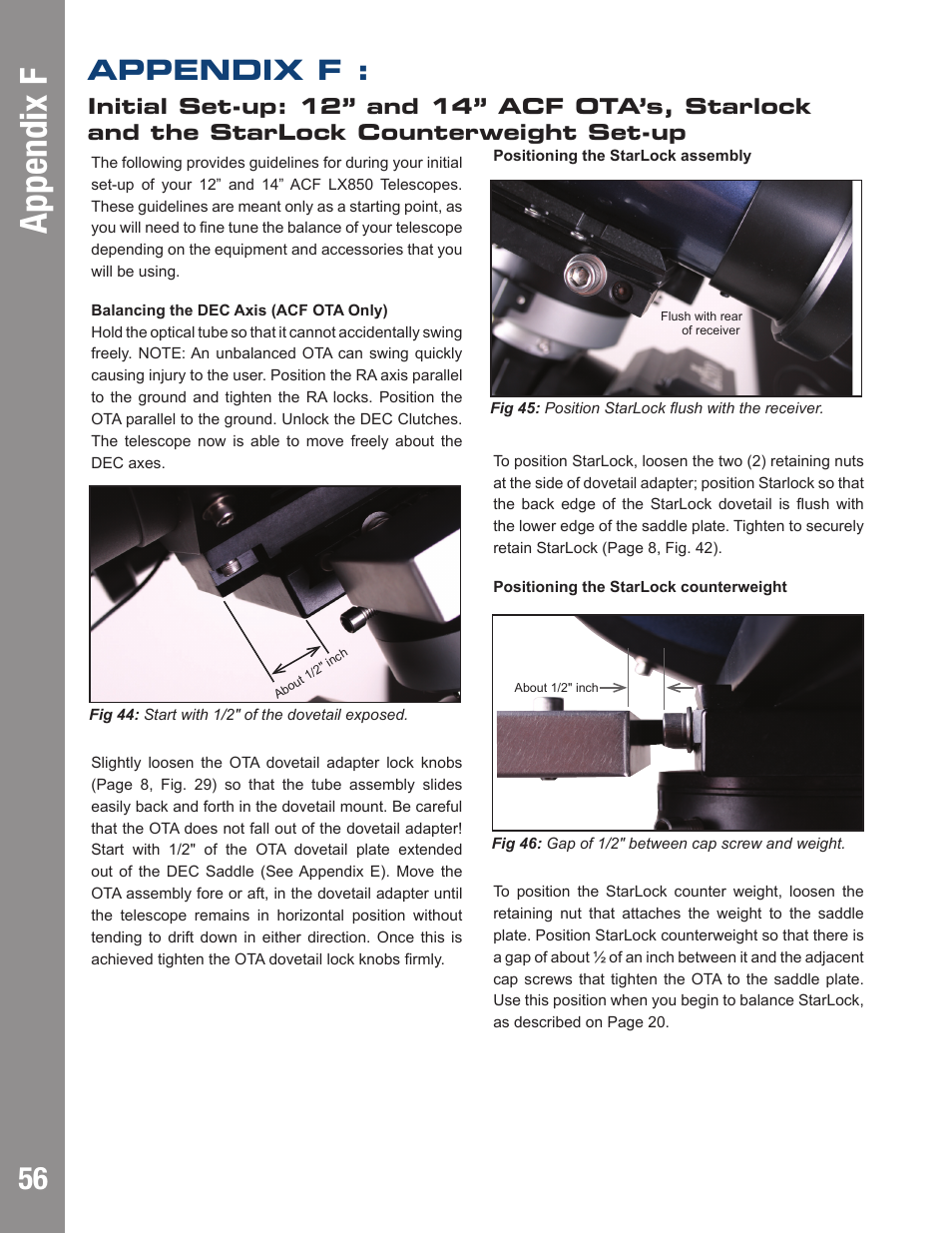 Appendix F

APPENDIX F :

Initial Set-up: 12” and 14” ACF OTA’s, Starlock and the StarLock Counterweight Set-up

The following provides guidelines for during your initial set-up of your 12” and 14” ACF LX850 Telescopes. These guidelines are meant only as a starting point, as you will need to fine tune the balance of your telescope depending on the equipment and accessories that you will be using.

Balancing the DEC Axis (ACF OTA Only)
Hold the optical tube so that it cannot accidentally swing freely. NOTE: An unbalanced OTA can swing quickly causing injury to the user. Position the RA axis parallel to the ground and tighten the RA locks. Position the OTA parallel to the ground. Unlock the DEC Clutches. The telescope now is able to move freely about the DEC axes.

About 1/2" inch

Fig 44: Start with 1/2" of the dovetail exposed.

Slightly loosen the OTA dovetail adapter lock knobs (Page 8, Fig. 29) so that the tube assembly slides easily back and forth in the dovetail mount. Be careful that the OTA does not fall out of the dovetail adapter! Start with 1/2" of the OTA dovetail plate extended out of the DEC Saddle (See Appendix E). Move the OTA assembly fore or aft, in the dovetail adapter until the telescope remains in horizontal position without tending to drift down in either direction. Once this is achieved tighten the OTA dovetail lock knobs firmly.

Positioning the StarLock assembly

Flush with rear of receiver

Fig 45: Position StarLock flush with the receiver.

To position StarLock, loosen the two (2) retaining nuts at the side of dovetail adapter; position Starlock so that the back edge of the StarLock dovetail is flush with the lower edge of the saddle plate. Tighten to securely retain StarLock (Page 8, Fig. 42).

Positioning the StarLock counterweight

About 1/2" inch

Fig 46: Gap of 1/2" between cap screw and weight.

To position the StarLock counter weight, loosen the retaining nut that attaches the weight to the saddle plate. Position StarLock counterweight so that there is a gap of about ½ of an inch between it and the adjacent cap screws that tighten the OTA to the saddle plate. Use this position when you begin to balance StarLock, as described on Page 20.

56