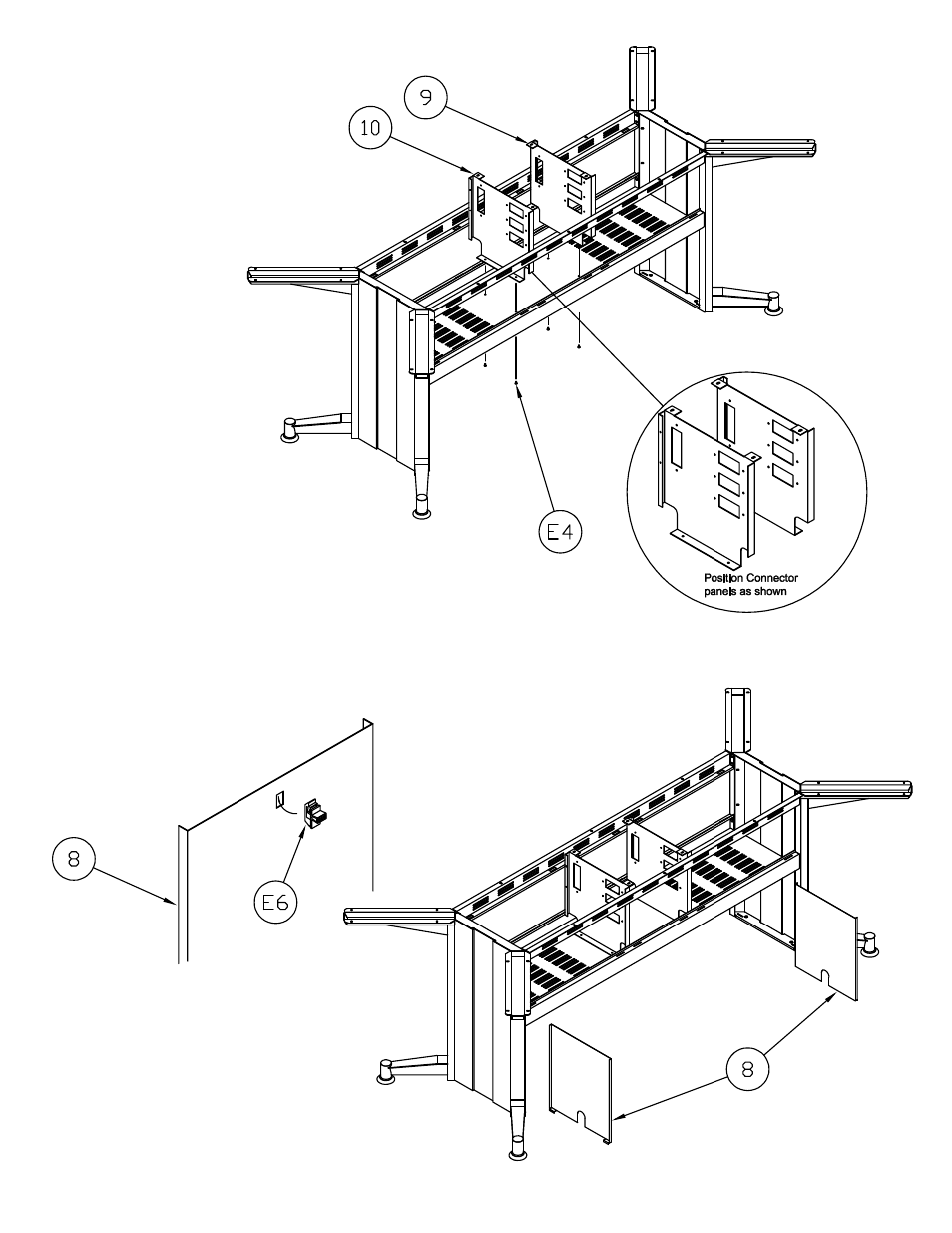 9

10

E4

Position Connector panels as shown

8

E6

8