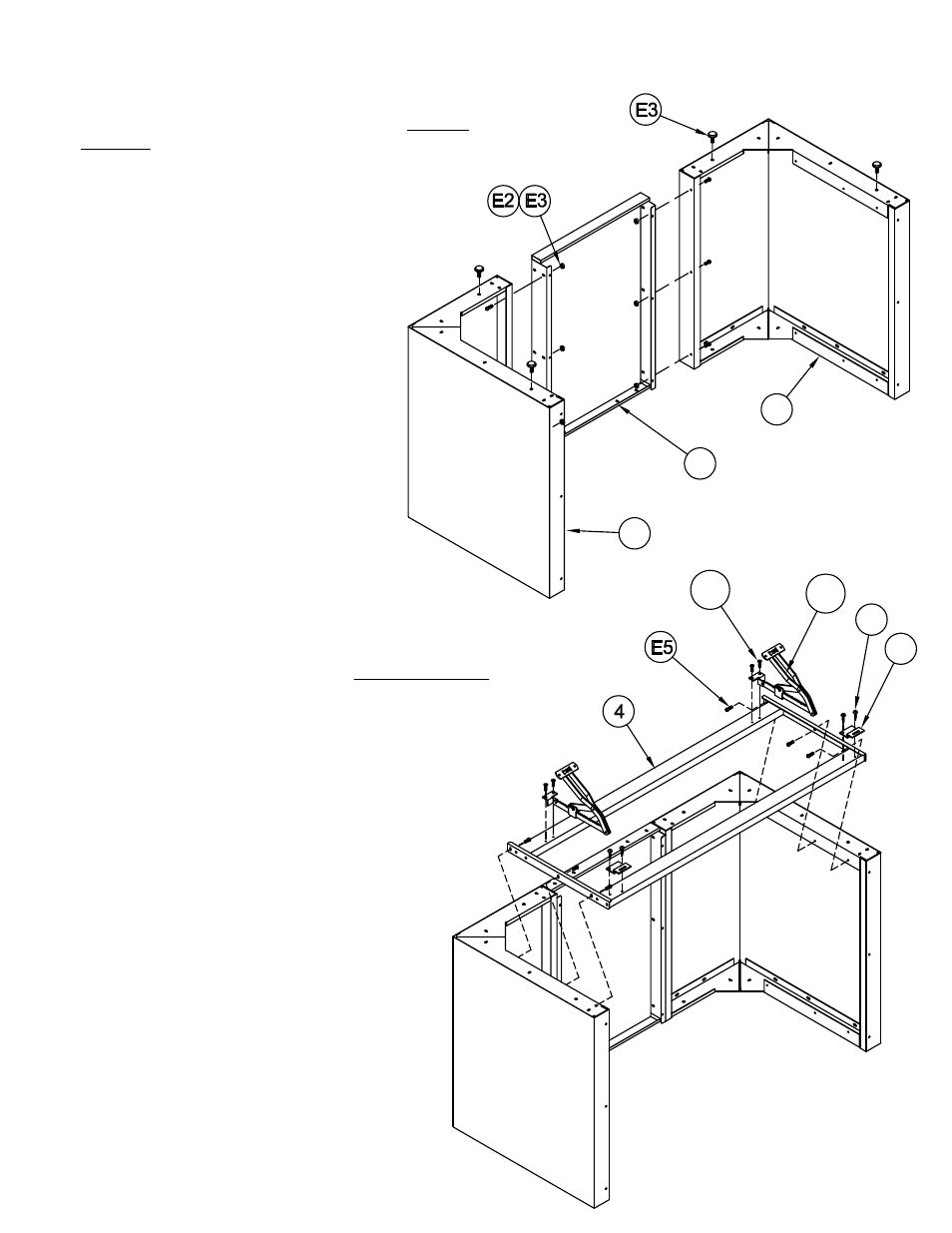 E3

E2 E3

E5

4