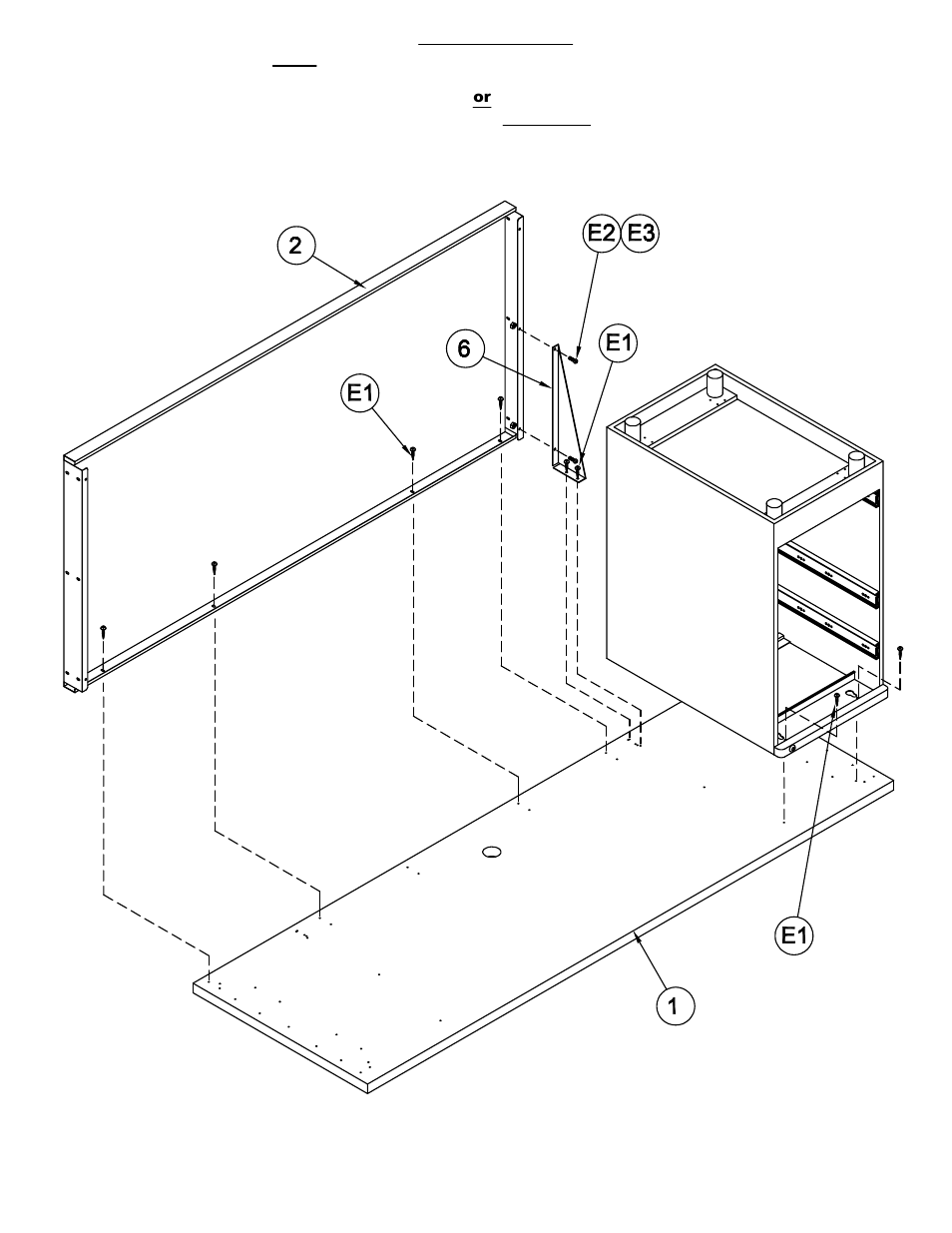 or

2

E2 E3

6

E1

E1

E1

1