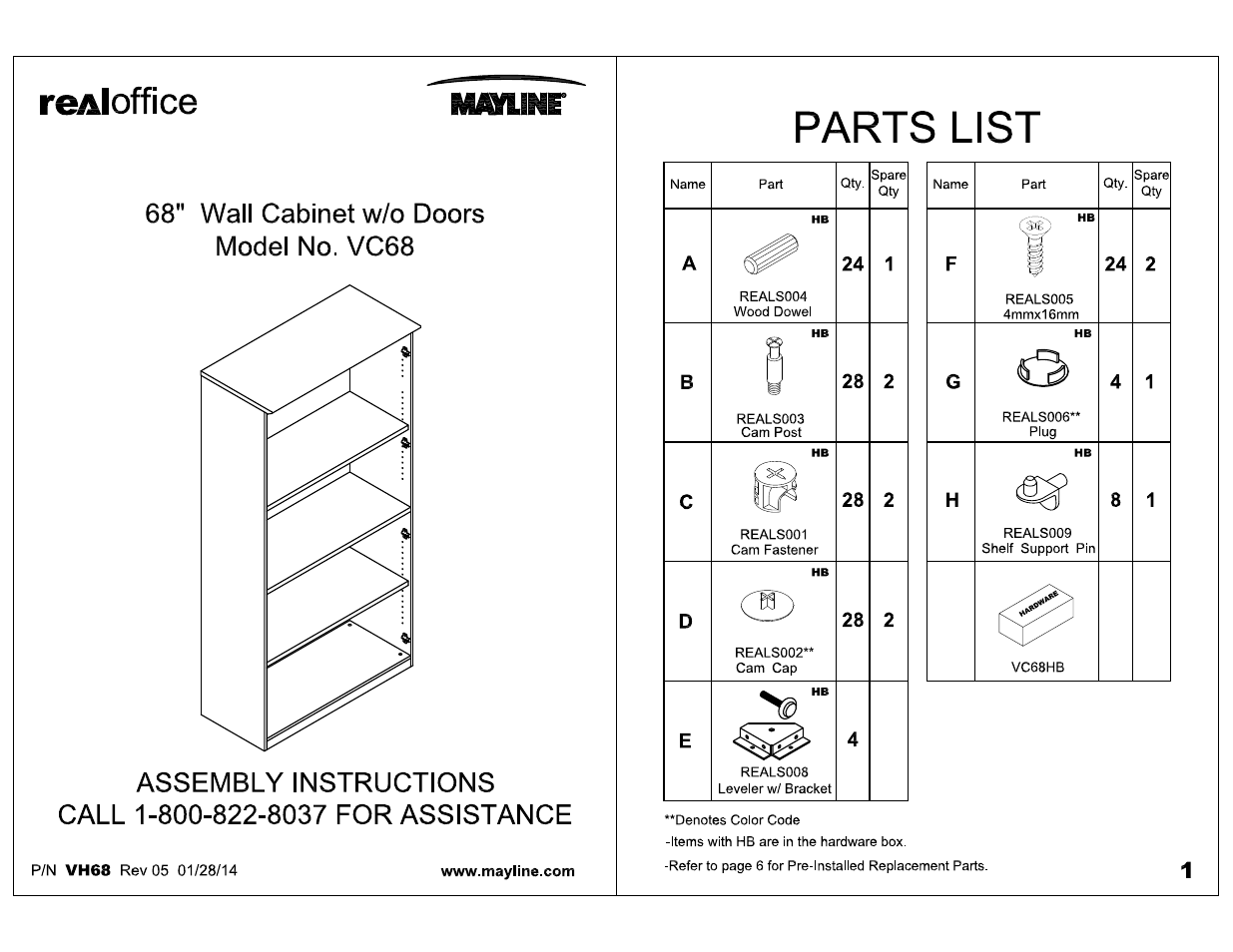 realoffice

MAYLINE

68" Wall Cabinet w/o Doors
Model No. VC68

ASSEMBLY INSTRUCTIONS
CALL 1-800-822-8037 FOR ASSISTANCE

P/N VH68 Rev 05 01/28/14

www.mayline.com

PARTS LIST

| Name | Part | Qty. | Spare Qty |
|---|---|---|---|
| A | HB REALS004 Wood Dowel | 24 | 1 |
| B | HB REALS003 Cam Post | 28 | 2 |
| C | HB REALS001 Cam Fastener | 28 | 2 |
| D | HB REALS002** Cam Cap | 28 | 2 |
| E | HB REALS008 Leveler w/ Bracket | 4 | |

| Name | Part | Qty. | Spare Qty |
|---|---|---|---|
| F | HB REALS005 4mmx16mm | 24 | 2 |
| G | HB REALS006** Plug | 4 | 1 |
| H | HB REALS009 Shelf Support Pin | 8 | 1 |
| | HARDWARE VC68HB | | |

**Denotes Color Code
-Items with HB are in the hardware box.
-Refer to page 6 for Pre-Installed Replacement Parts.

1