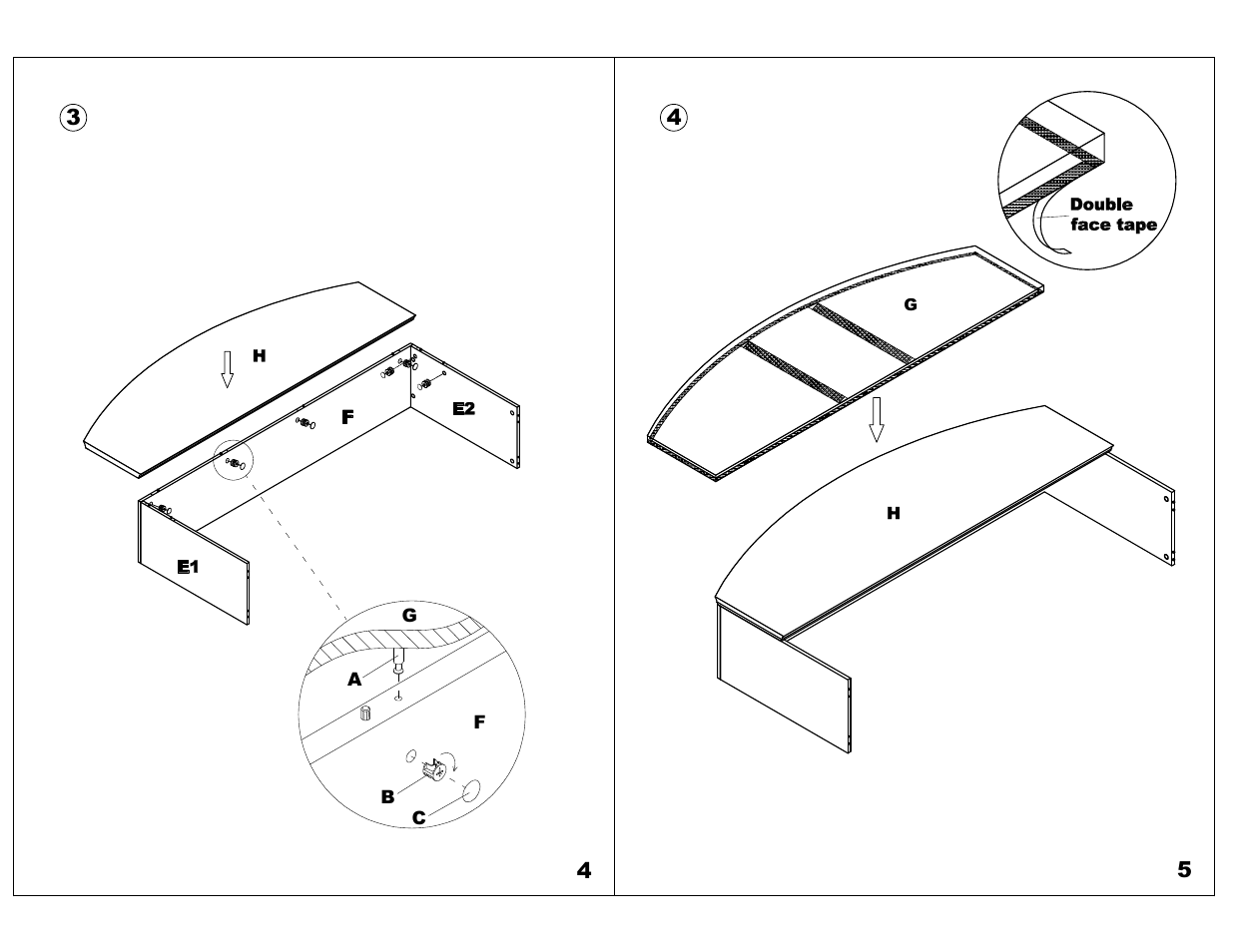 3

H

F

E2

E1

G

A

F

B

C

4

4

Double face tape

G

H

5