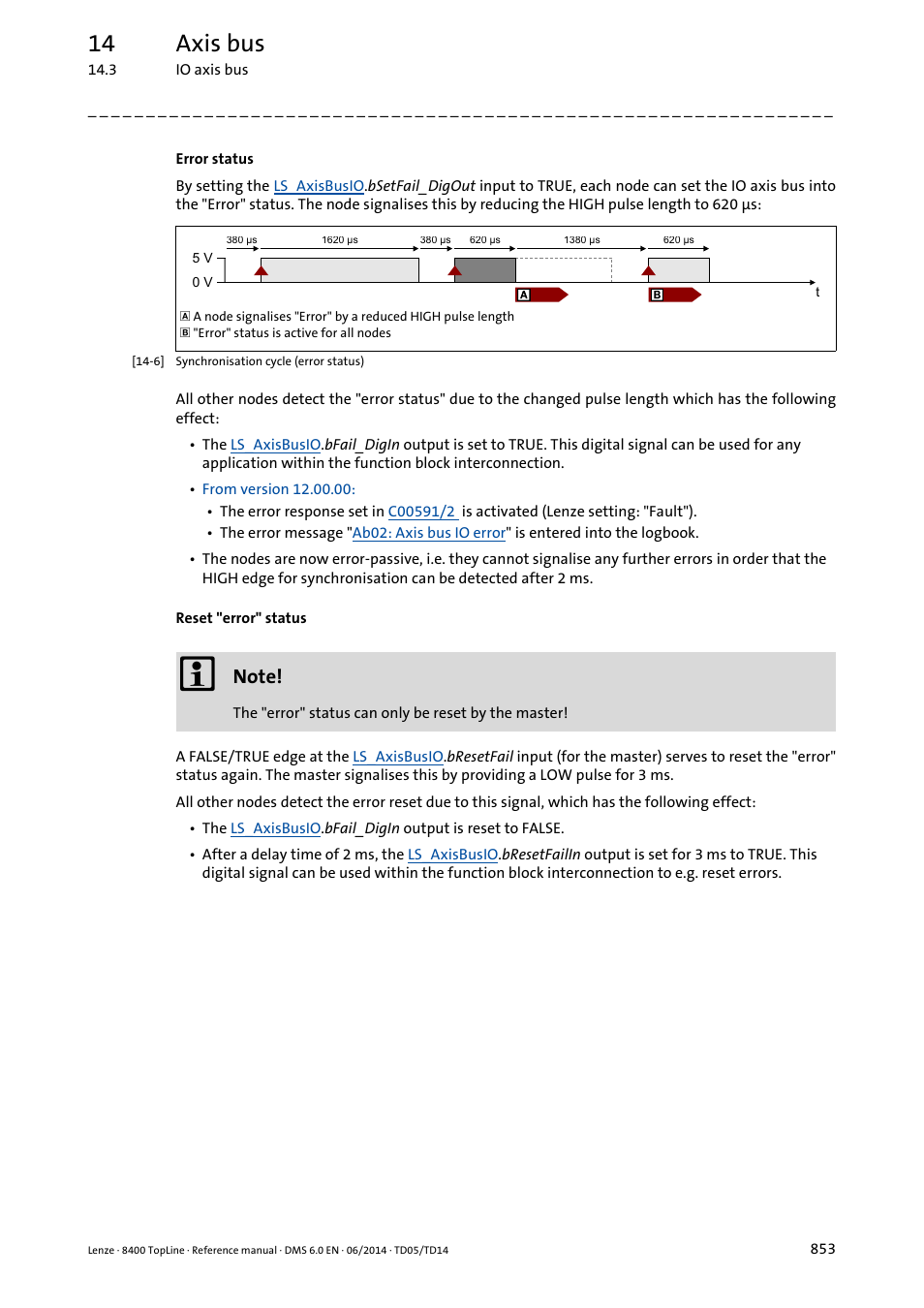 14 Axis bus
14.3 IO axis bus

Error status

By setting the LS_AxisBusIO.bSetFail_DigOut input to TRUE, each node can set the IO axis bus into the "Error" status. The node signalises this by reducing the HIGH pulse length to 620 µs:

380 µs 1620 µs 380 µs 620 µs 1380 µs 620 µs
5 V
0 V
A
B
t

A A node signalises "Error" by a reduced HIGH pulse length
B "Error" status is active for all nodes

[14-6] Synchronisation cycle (error status)

All other nodes detect the "error status" due to the changed pulse length which has the following effect:

• The LS_AxisBusIO.bFail_DigIn output is set to TRUE. This digital signal can be used for any application within the function block interconnection.
• From version 12.00.00:
  • The error response set in C00591/2 is activated (Lenze setting: "Fault").
  • The error message "Ab02: Axis bus IO error" is entered into the logbook.
• The nodes are now error-passive, i.e. they cannot signalise any further errors in order that the HIGH edge for synchronisation can be detected after 2 ms.

Reset "error" status

Note!
The "error" status can only be reset by the master!

A FALSE/TRUE edge at the LS_AxisBusIO.bResetFail input (for the master) serves to reset the "error" status again. The master signalises this by providing a LOW pulse for 3 ms.

All other nodes detect the error reset due to this signal, which has the following effect:

• The LS_AxisBusIO.bFail_DigIn output is reset to FALSE.
• After a delay time of 2 ms, the LS_AxisBusIO.bResetFailIn output is set for 3 ms to TRUE. This digital signal can be used within the function block interconnection to e.g. reset errors.

Lenze · 8400 TopLine · Reference manual · DMS 6.0 EN · 06/2014 · TD05/TD14 853