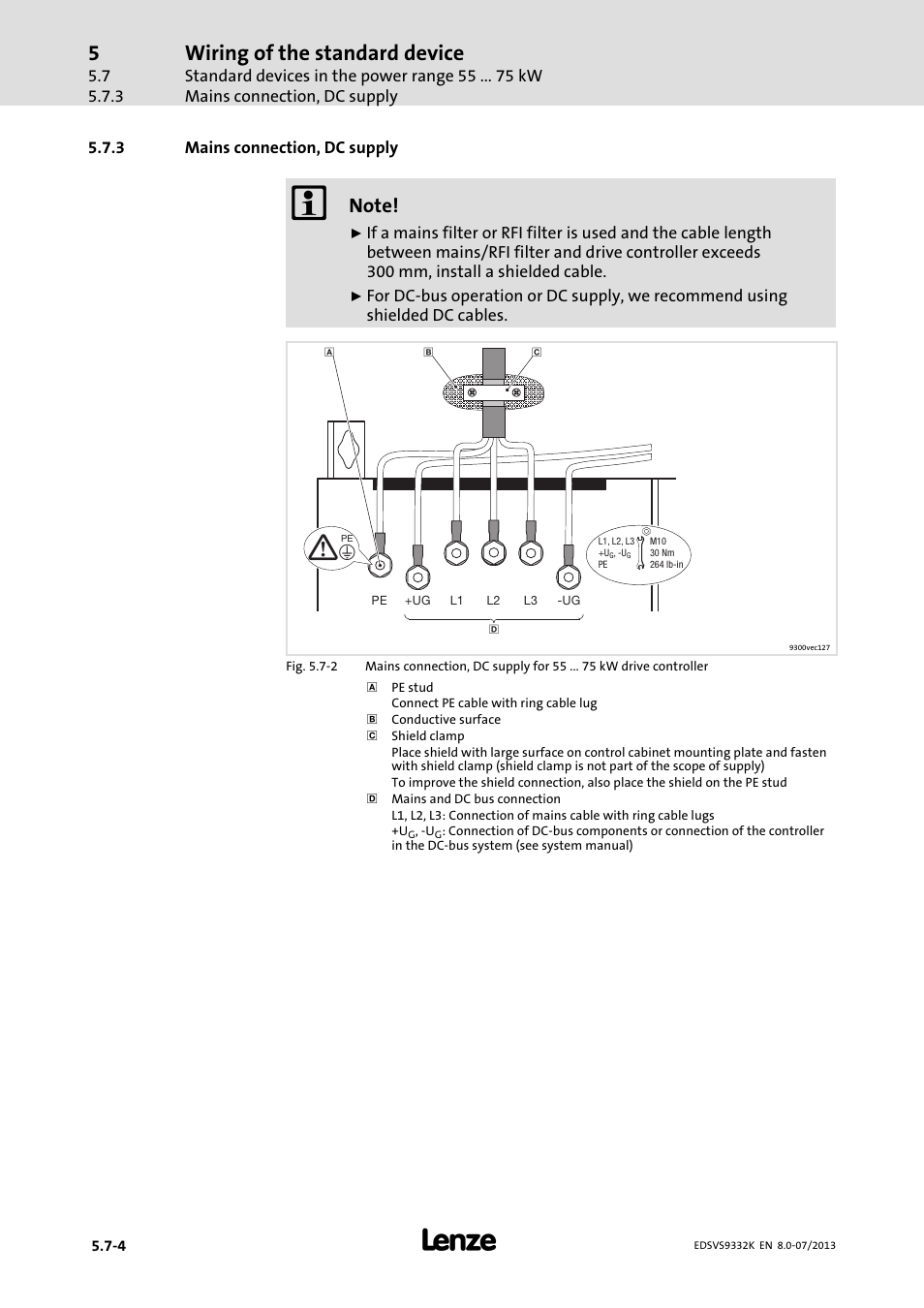 5 Wiring of the standard device
5.7 Standard devices in the power range 55 ... 75 kW
5.7.3 Mains connection, DC supply

5.7.3 Mains connection, DC supply

Note!
► If a mains filter or RFI filter is used and the cable length between mains/RFI filter and drive controller exceeds 300 mm, install a shielded cable.
► For DC-bus operation or DC supply, we recommend using shielded DC cables.

A
B
C
PE
L1, L2, L3
$+U_G$, $-U_G$
PE
M10
30 Nm
264 lb-in
PE +UG L1 L2 L3 -UG
D
9300vec127

Fig. 5.7-2 Mains connection, DC supply for 55 ... 75 kW drive controller

A PE stud
Connect PE cable with ring cable lug
B Conductive surface
C Shield clamp
Place shield with large surface on control cabinet mounting plate and fasten with shield clamp (shield clamp is not part of the scope of supply)
To improve the shield connection, also place the shield on the PE stud
D Mains and DC bus connection
L1, L2, L3: Connection of mains cable with ring cable lugs
$+U_G$, $-U_G$: Connection of DC-bus components or connection of the controller in the DC-bus system (see system manual)

5.7-4
Lenze
EDSVS9332K EN 8.0-07/2013