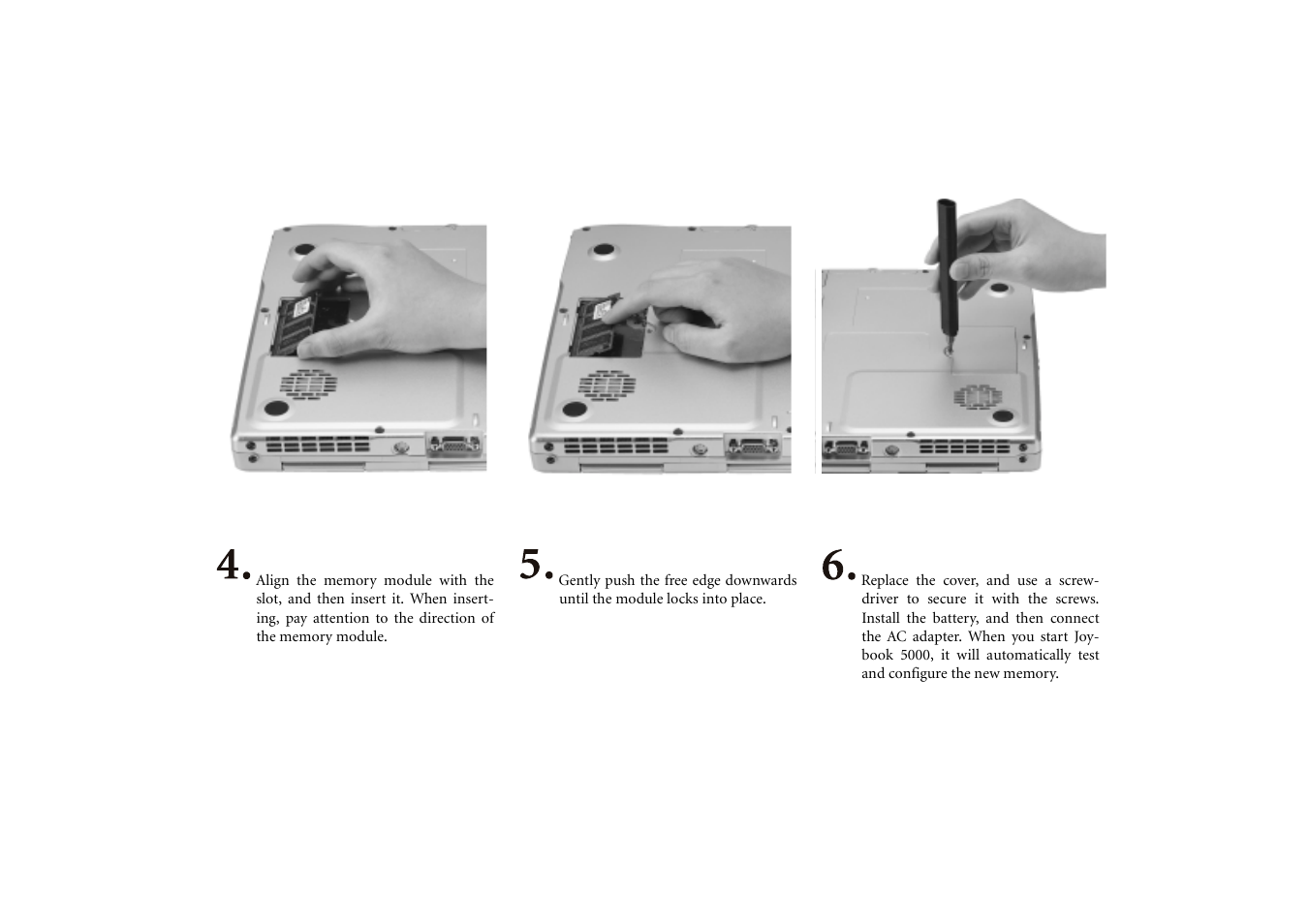 4. Align the memory module with the slot, and then insert it. When inserting, pay attention to the direction of the memory module.

5. Gently push the free edge downwards until the module locks into place.

6. Replace the cover, and use a screwdriver to secure it with the screws. Install the battery, and then connect the AC adapter. When you start Joybook 5000, it will automatically test and configure the new memory.