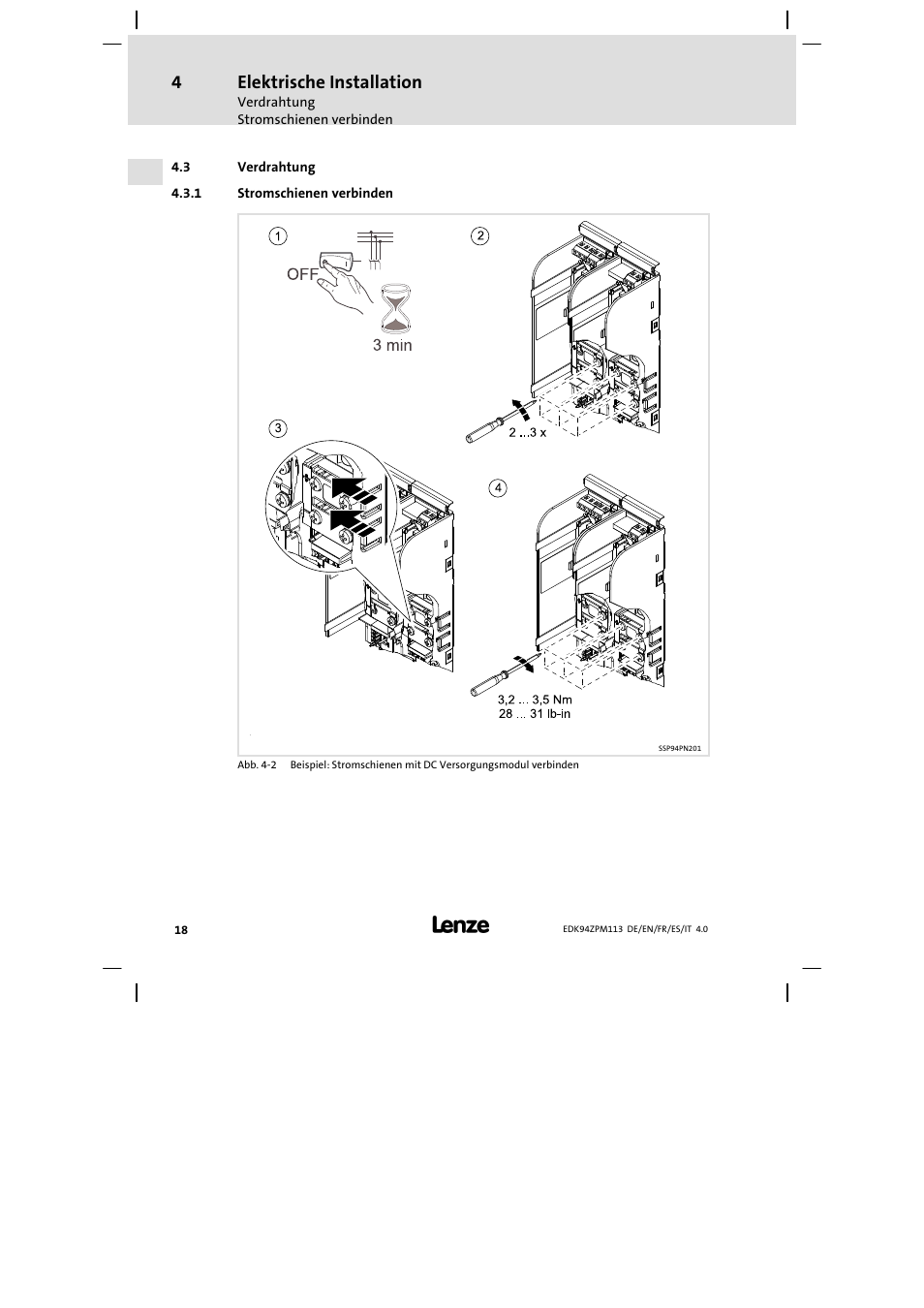 4 Elektrische Installation
Verdrahtung
Stromschienen verbinden

4.3 Verdrahtung

4.3.1 Stromschienen verbinden

1
OFF
3 min

2
2 ...3 x

3

4
3,2 ... 3,5 Nm
28 ... 31 lb-in

SSP94PN201

Abb. 4-2 Beispiel: Stromschienen mit DC Versorgungsmodul verbinden

18

Lenze

EDK94ZPM113 DE/EN/FR/ES/IT 4.0