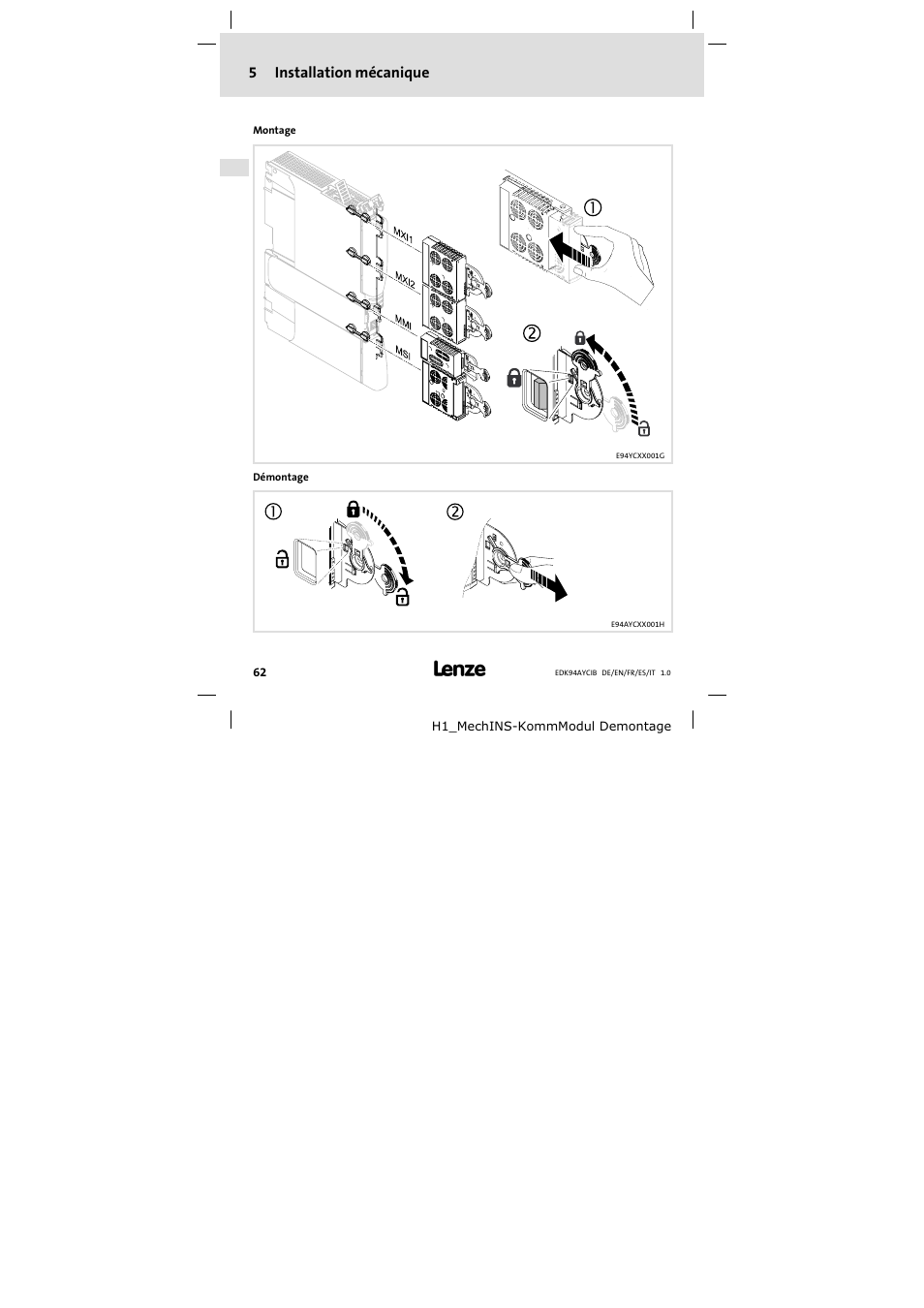 5 Installation mécanique

Montage

MXI1
MXI2
MMI
MSI
①
②

E94YCXX001G

Démontage

①
②

E94AYCXX001H

62

Lenze

EDK94AYCIB DE/EN/FR/ES/IT 1.0

H1_MechINS-KommModul Demontage