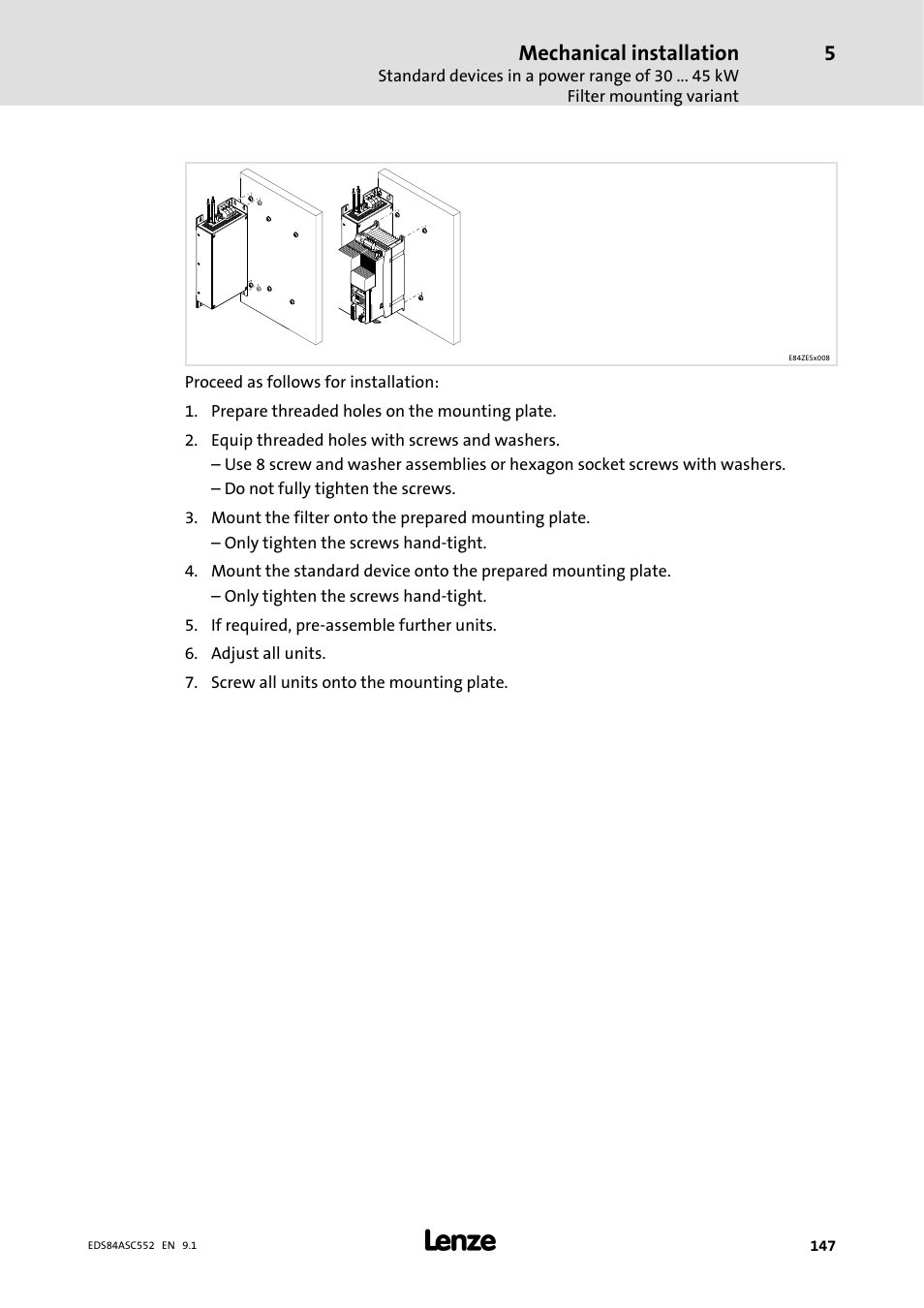 Mechanical installation 5
Standard devices in a power range of 30 ... 45 kW
Filter mounting variant

E84ZESx008

Proceed as follows for installation:

1. Prepare threaded holes on the mounting plate.

2. Equip threaded holes with screws and washers.
– Use 8 screw and washer assemblies or hexagon socket screws with washers.
– Do not fully tighten the screws.

3. Mount the filter onto the prepared mounting plate.
– Only tighten the screws hand-tight.

4. Mount the standard device onto the prepared mounting plate.
– Only tighten the screws hand-tight.

5. If required, pre-assemble further units.

6. Adjust all units.

7. Screw all units onto the mounting plate.

EDS84ASC552 EN 9.1

Lenze

147