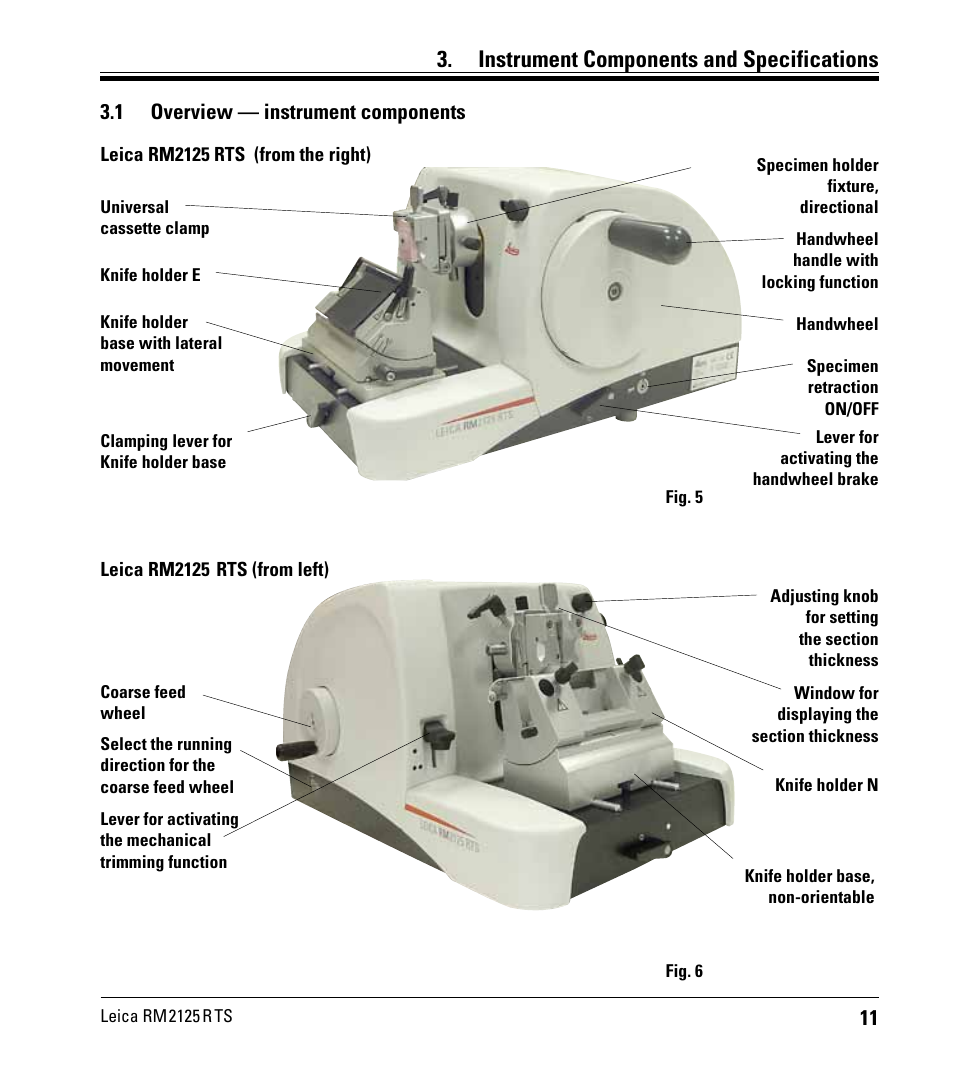 3. Instrument Components and Specifications

3.1 Overview — instrument components

Leica RM2125 RTS (from the right)

Universal cassette clamp

Knife holder E

Knife holder base with lateral movement

Clamping lever for Knife holder base

Specimen holder fixture, directional

Handwheel handle with locking function

Handwheel

Specimen retraction ON/OFF

Lever for activating the handwheel brake

LEICA RM2125 RTS

Fig. 5

Leica RM2125 RTS (from left)

Coarse feed wheel

Select the running direction for the coarse feed wheel

Lever for activating the mechanical trimming function

Adjusting knob for setting the section thickness

Window for displaying the section thickness

Knife holder N

Knife holder base, non-orientable

LEICA RM2125 RTS

Fig. 6

Leica RM2125 RTS

11