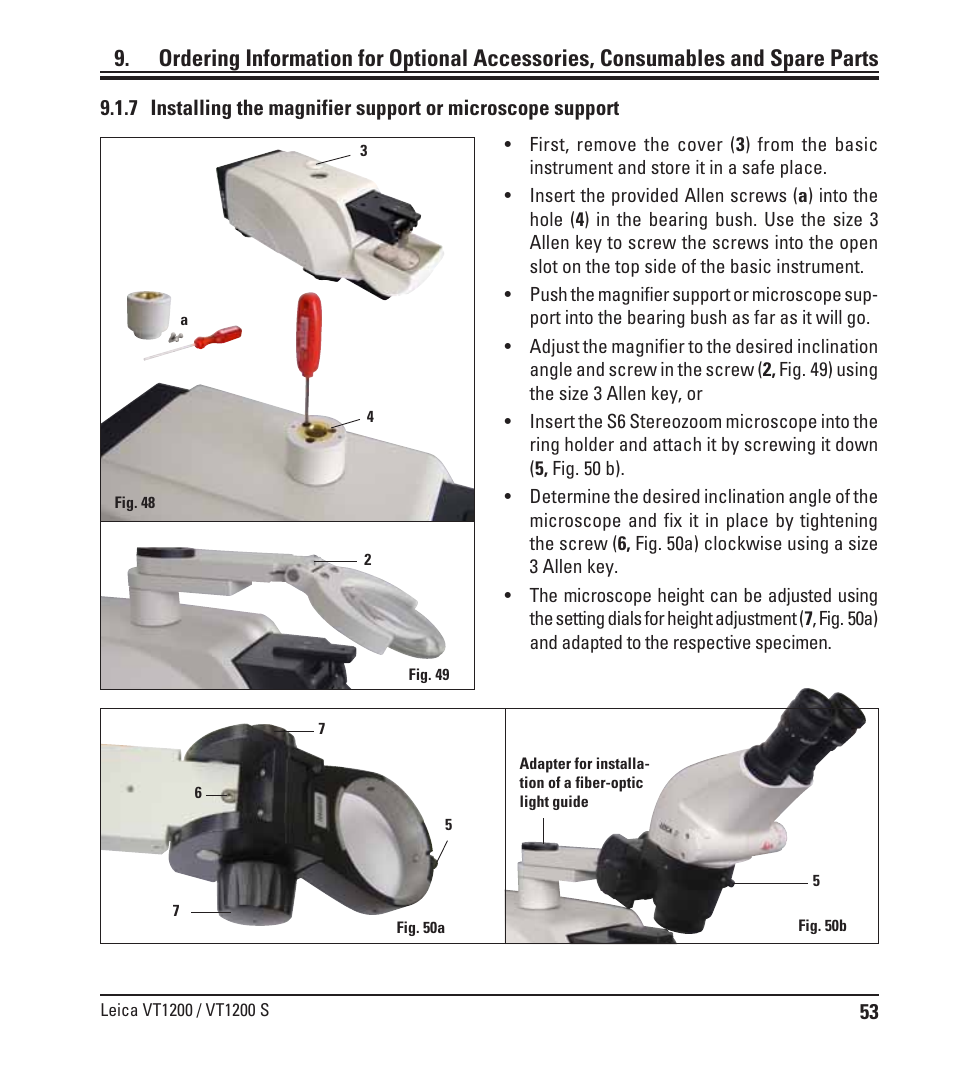 9. Ordering Information for Optional Accessories, Consumables and Spare Parts

9.1.7 Installing the magnifier support or microscope support

3

a

4

Fig. 48

2

Fig. 49

• First, remove the cover (3) from the basic instrument and store it in a safe place.

• Insert the provided Allen screws (a) into the hole (4) in the bearing bush. Use the size 3 Allen key to screw the screws into the open slot on the top side of the basic instrument.

• Push the magnifier support or microscope support into the bearing bush as far as it will go.

• Adjust the magnifier to the desired inclination angle and screw in the screw (2, Fig. 49) using the size 3 Allen key, or

• Insert the S6 Stereozoom microscope into the ring holder and attach it by screwing it down (5, Fig. 50 b).

• Determine the desired inclination angle of the microscope and fix it in place by tightening the screw (6, Fig. 50a) clockwise using a size 3 Allen key.

• The microscope height can be adjusted using the setting dials for height adjustment (7, Fig. 50a) and adapted to the respective specimen.

7

6

5

7

Fig. 50a

Adapter for installation of a fiber-optic light guide

5

Fig. 50b

Leica VT1200 / VT1200 S

53