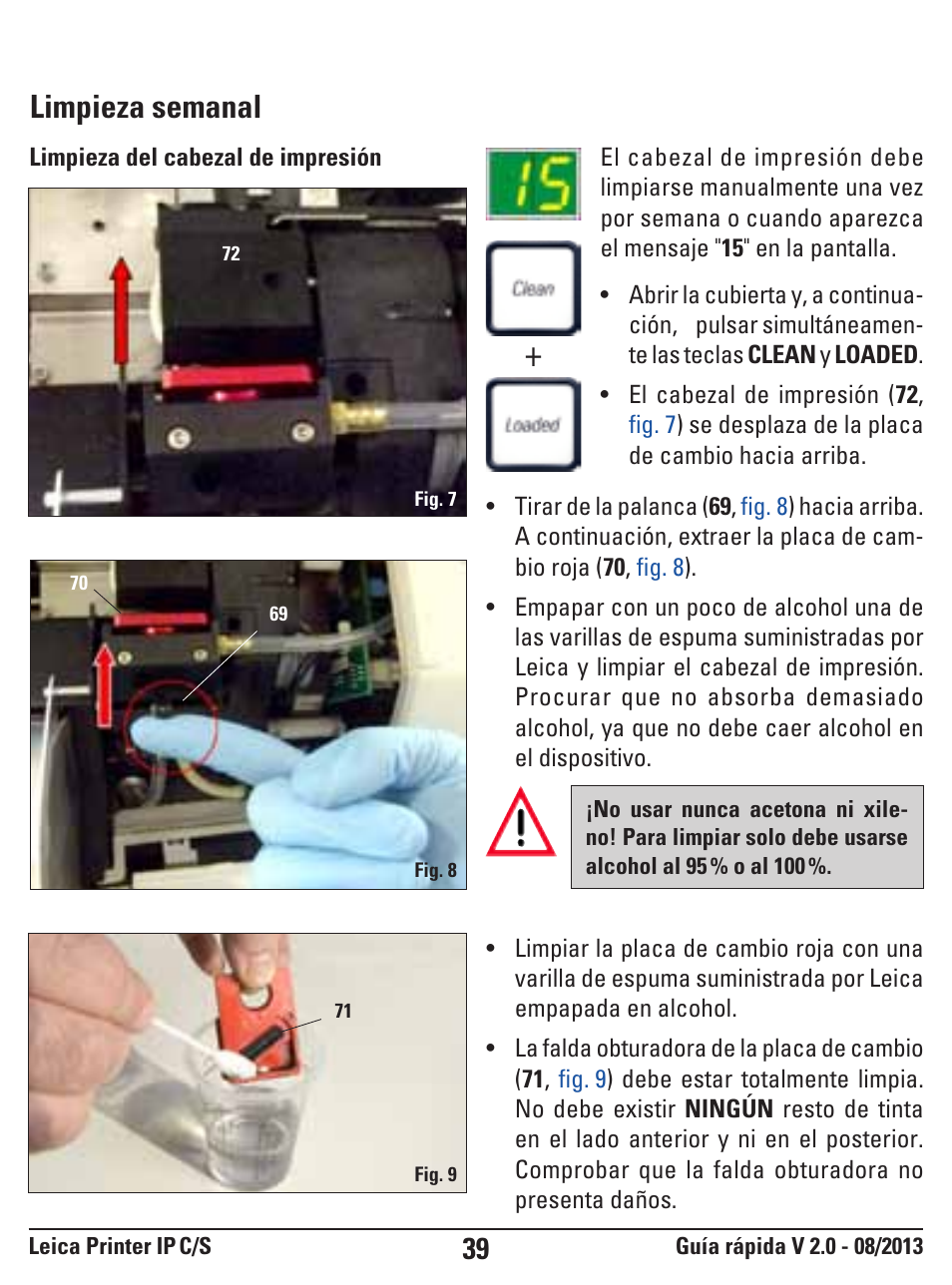 Limpieza semanal

Limpieza del cabezal de impresión

72

Fig. 7

70

69

Fig. 8

71

Fig. 9

15

Clean

+

Loaded

El cabezal de impresión debe limpiarse manualmente una vez por semana o cuando aparezca el mensaje "15" en la pantalla.

• Abrir la cubierta y, a continuación, pulsar simultáneamente las teclas CLEAN y LOADED.

• El cabezal de impresión (72, fig. 7) se desplaza de la placa de cambio hacia arriba.

• Tirar de la palanca (69, fig. 8) hacia arriba. A continuación, extraer la placa de cambio roja (70, fig. 8).

• Empapar con un poco de alcohol una de las varillas de espuma suministradas por Leica y limpiar el cabezal de impresión. Procurar que no absorba demasiado alcohol, ya que no debe caer alcohol en el dispositivo.

¡No usar nunca acetona ni xileno! Para limpiar solo debe usarse alcohol al 95 % o al 100 %.

• Limpiar la placa de cambio roja con una varilla de espuma suministrada por Leica empapada en alcohol.

• La falda obturadora de la placa de cambio (71, fig. 9) debe estar totalmente limpia. No debe existir NINGÚN resto de tinta en el lado anterior y ni en el posterior. Comprobar que la falda obturadora no presenta daños.

Leica Printer IP C/S 39 Guía rápida V 2.0 - 08/2013