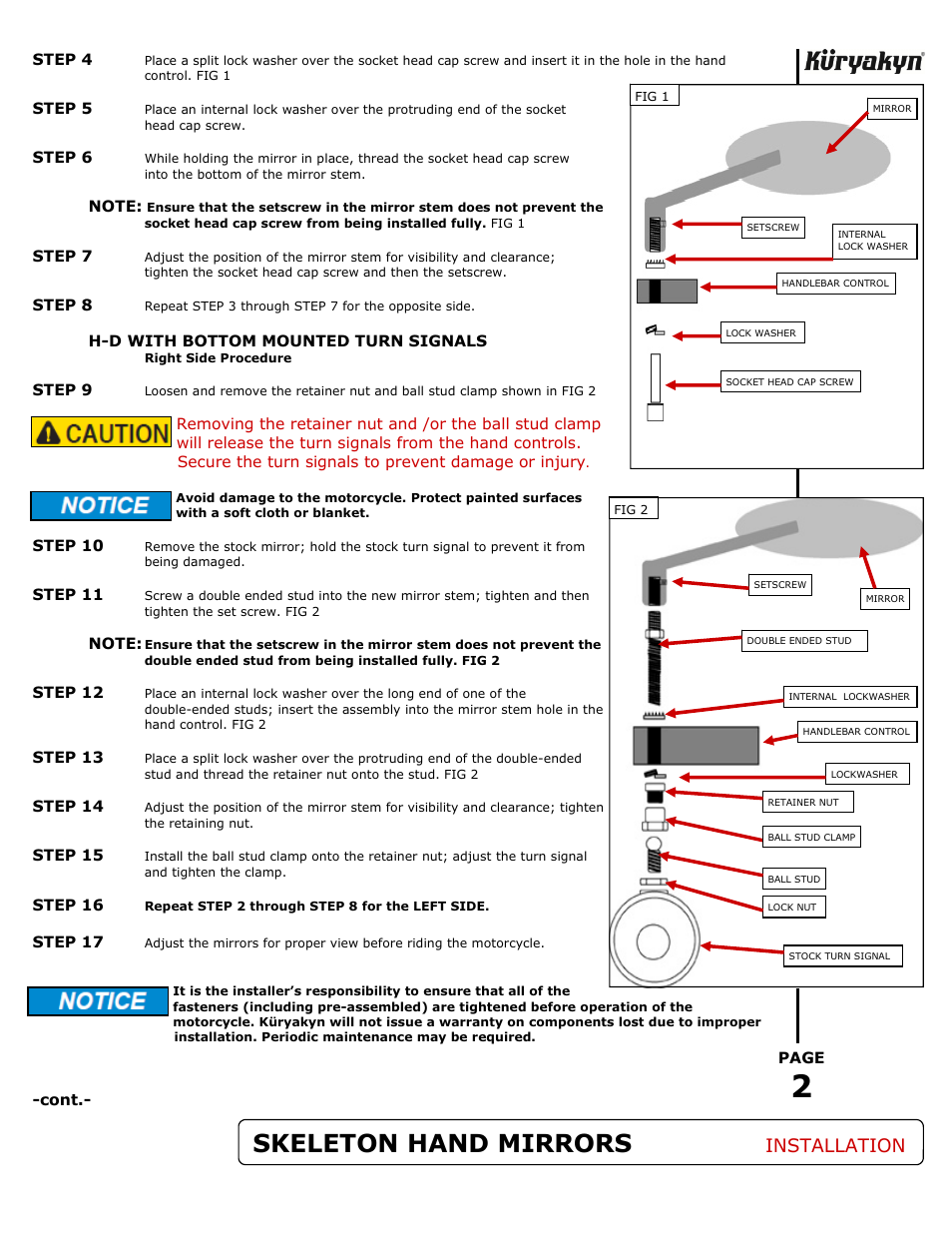 STEP 4 Place a split lock washer over the socket head cap screw and insert it in the hole in the hand control. FIG 1

STEP 5 Place an internal lock washer over the protruding end of the socket head cap screw.

STEP 6 While holding the mirror in place, thread the socket head cap screw into the bottom of the mirror stem.

NOTE: Ensure that the setscrew in the mirror stem does not prevent the socket head cap screw from being installed fully. FIG 1

STEP 7 Adjust the position of the mirror stem for visibility and clearance; tighten the socket head cap screw and then the setscrew.

STEP 8 Repeat STEP 3 through STEP 7 for the opposite side.

H-D WITH BOTTOM MOUNTED TURN SIGNALS
Right Side Procedure

STEP 9 Loosen and remove the retainer nut and ball stud clamp shown in FIG 2

CAUTION Removing the retainer nut and /or the ball stud clamp will release the turn signals from the hand controls. Secure the turn signals to prevent damage or injury.

NOTICE Avoid damage to the motorcycle. Protect painted surfaces with a soft cloth or blanket.

STEP 10 Remove the stock mirror; hold the stock turn signal to prevent it from being damaged.

STEP 11 Screw a double ended stud into the new mirror stem; tighten and then tighten the set screw. FIG 2

NOTE: Ensure that the setscrew in the mirror stem does not prevent the double ended stud from being installed fully. FIG 2

STEP 12 Place an internal lock washer over the long end of one of the double-ended studs; insert the assembly into the mirror stem hole in the hand control. FIG 2

STEP 13 Place a split lock washer over the protruding end of the double-ended stud and thread the retainer nut onto the stud. FIG 2

STEP 14 Adjust the position of the mirror stem for visibility and clearance; tighten the retaining nut.

STEP 15 Install the ball stud clamp onto the retainer nut; adjust the turn signal and tighten the clamp.

STEP 16 Repeat STEP 2 through STEP 8 for the LEFT SIDE.

STEP 17 Adjust the mirrors for proper view before riding the motorcycle.

NOTICE It is the installer's responsibility to ensure that all of the fasteners (including pre-assembled) are tightened before operation of the motorcycle. Küryakyn will not issue a warranty on components lost due to improper installation. Periodic maintenance may be required.

-cont.-

Küryakyn

FIG 1
MIRROR
SETSCREW
INTERNAL LOCK WASHER
HANDLEBAR CONTROL
LOCK WASHER
SOCKET HEAD CAP SCREW

FIG 2
SETSCREW
MIRROR
DOUBLE ENDED STUD
INTERNAL LOCKWASHER
HANDLEBAR CONTROL
LOCKWASHER
RETAINER NUT
BALL STUD CLAMP
BALL STUD
LOCK NUT
STOCK TURN SIGNAL

PAGE
2

SKELETON HAND MIRRORS INSTALLATION