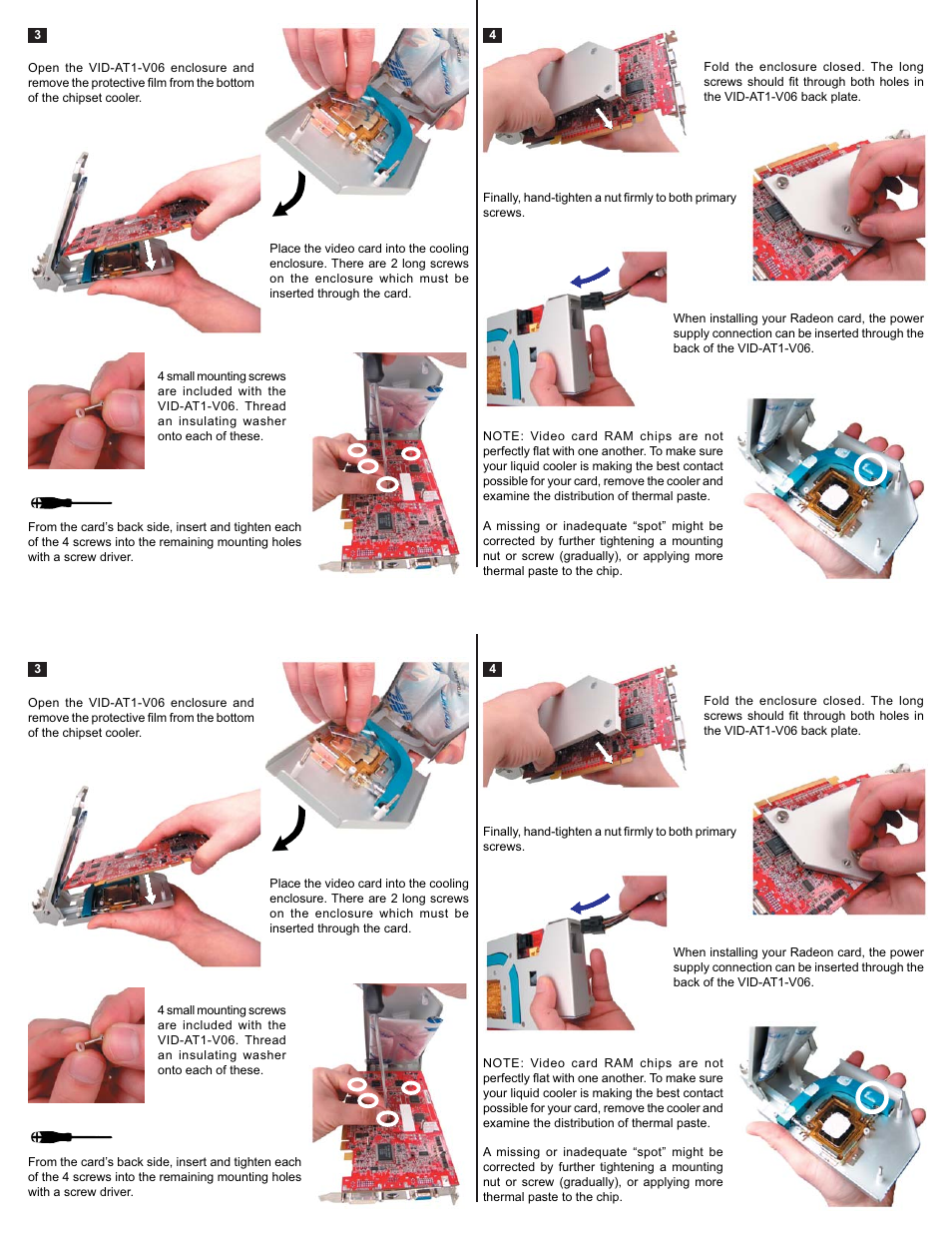 3

Open the VID-AT1-V06 enclosure and remove the protective film from the bottom of the chipset cooler.

Place the video card into the cooling enclosure. There are 2 long screws on the enclosure which must be inserted through the card.

4 small mounting screws are included with the VID-AT1-V06. Thread an insulating washer onto each of these.

From the card's back side, insert and tighten each of the 4 screws into the remaining mounting holes with a screw driver.

4

Fold the enclosure closed. The long screws should fit through both holes in the VID-AT1-V06 back plate.

Finally, hand-tighten a nut firmly to both primary screws.

When installing your Radeon card, the power supply connection can be inserted through the back of the VID-AT1-V06.

NOTE: Video card RAM chips are not perfectly flat with one another. To make sure your liquid cooler is making the best contact possible for your card, remove the cooler and examine the distribution of thermal paste.

A missing or inadequate "spot" might be corrected by further tightening a mounting nut or screw (gradually), or applying more thermal paste to the chip.

3

Open the VID-AT1-V06 enclosure and remove the protective film from the bottom of the chipset cooler.

Place the video card into the cooling enclosure. There are 2 long screws on the enclosure which must be inserted through the card.

4 small mounting screws are included with the VID-AT1-V06. Thread an insulating washer onto each of these.

From the card's back side, insert and tighten each of the 4 screws into the remaining mounting holes with a screw driver.

4

Fold the enclosure closed. The long screws should fit through both holes in the VID-AT1-V06 back plate.

Finally, hand-tighten a nut firmly to both primary screws.

When installing your Radeon card, the power supply connection can be inserted through the back of the VID-AT1-V06.

NOTE: Video card RAM chips are not perfectly flat with one another. To make sure your liquid cooler is making the best contact possible for your card, remove the cooler and examine the distribution of thermal paste.

A missing or inadequate "spot" might be corrected by further tightening a mounting nut or screw (gradually), or applying more thermal paste to the chip.