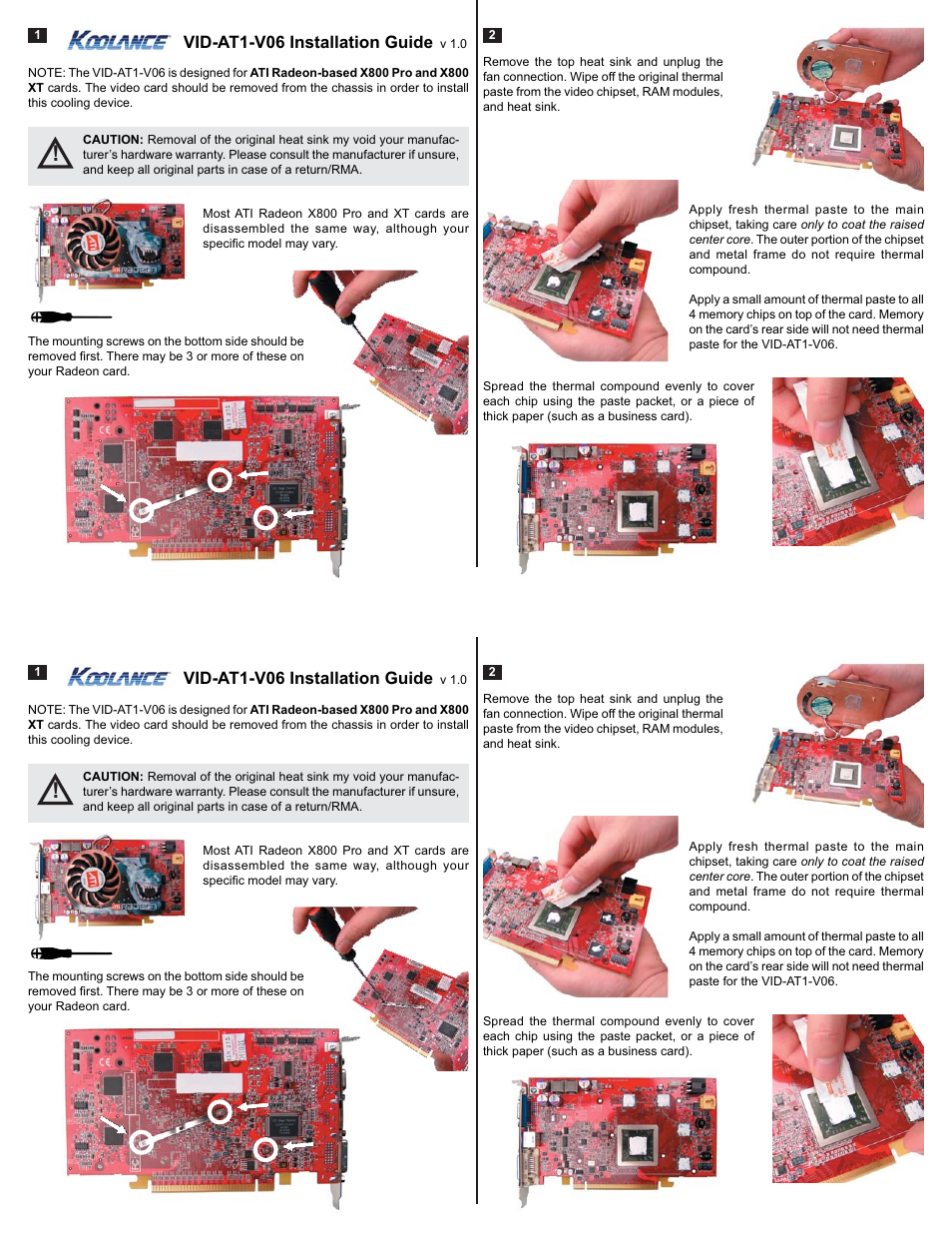 1

KOOLANCE VID-AT1-V06 Installation Guide v 1.0

NOTE: The VID-AT1-V06 is designed for ATI Radeon-based X800 Pro and X800 XT cards. The video card should be removed from the chassis in order to install this cooling device.

CAUTION: Removal of the original heat sink my void your manufacturer's hardware warranty. Please consult the manufacturer if unsure, and keep all original parts in case of a return/RMA.

Most ATI Radeon X800 Pro and XT cards are disassembled the same way, although your specific model may vary.

The mounting screws on the bottom side should be removed first. There may be 3 or more of these on your Radeon card.

2

Remove the top heat sink and unplug the fan connection. Wipe off the original thermal paste from the video chipset, RAM modules, and heat sink.

Apply fresh thermal paste to the main chipset, taking care only to coat the raised center core. The outer portion of the chipset and metal frame do not require thermal compound.

Apply a small amount of thermal paste to all 4 memory chips on top of the card. Memory on the card's rear side will not need thermal paste for the VID-AT1-V06.

Spread the thermal compound evenly to cover each chip using the paste packet, or a piece of thick paper (such as a business card).

1

KOOLANCE VID-AT1-V06 Installation Guide v 1.0

NOTE: The VID-AT1-V06 is designed for ATI Radeon-based X800 Pro and X800 XT cards. The video card should be removed from the chassis in order to install this cooling device.

CAUTION: Removal of the original heat sink my void your manufacturer's hardware warranty. Please consult the manufacturer if unsure, and keep all original parts in case of a return/RMA.

Most ATI Radeon X800 Pro and XT cards are disassembled the same way, although your specific model may vary.

The mounting screws on the bottom side should be removed first. There may be 3 or more of these on your Radeon card.

2

Remove the top heat sink and unplug the fan connection. Wipe off the original thermal paste from the video chipset, RAM modules, and heat sink.

Apply fresh thermal paste to the main chipset, taking care only to coat the raised center core. The outer portion of the chipset and metal frame do not require thermal compound.

Apply a small amount of thermal paste to all 4 memory chips on top of the card. Memory on the card's rear side will not need thermal paste for the VID-AT1-V06.

Spread the thermal compound evenly to cover each chip using the paste packet, or a piece of thick paper (such as a business card).