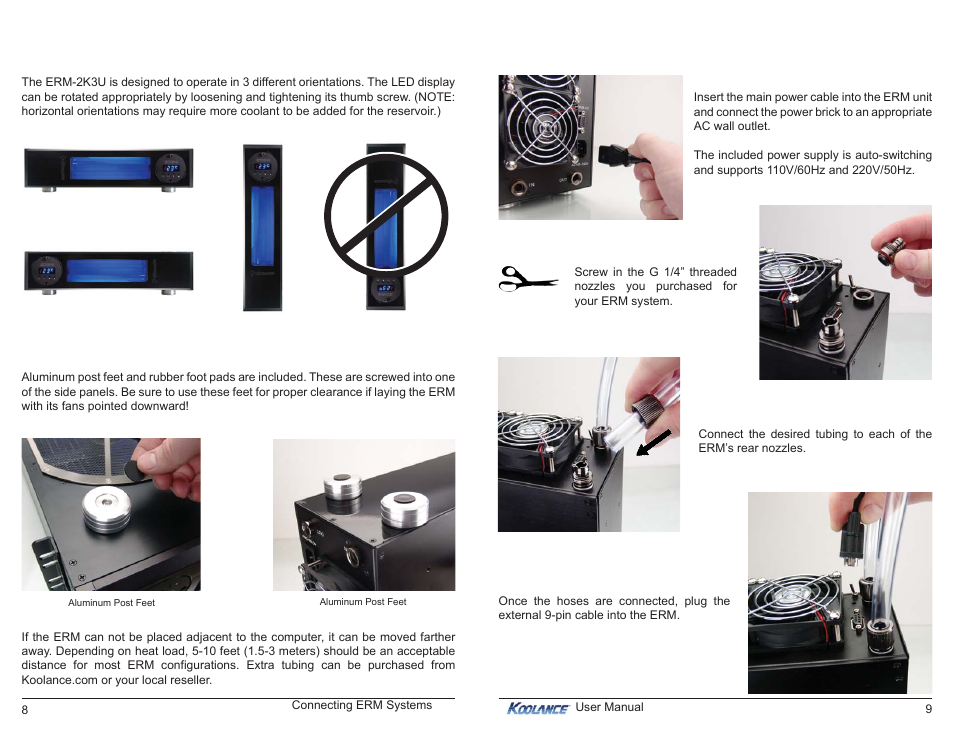 The ERM-2K3U is designed to operate in 3 different orientations. The LED display can be rotated appropriately by loosening and tightening its thumb screw. (NOTE: horizontal orientations may require more coolant to be added for the reservoir.)

Aluminum post feet and rubber foot pads are included. These are screwed into one of the side panels. Be sure to use these feet for proper clearance if laying the ERM with its fans pointed downward!

Aluminum Post Feet

Aluminum Post Feet

If the ERM can not be placed adjacent to the computer, it can be moved farther away. Depending on heat load, 5-10 feet (1.5-3 meters) should be an acceptable distance for most ERM configurations. Extra tubing can be purchased from Koolance.com or your local reseller.

8

Connecting ERM Systems

Insert the main power cable into the ERM unit and connect the power brick to an appropriate AC wall outlet.

The included power supply is auto-switching and supports 110V/60Hz and 220V/50Hz.

Screw in the G 1/4" threaded nozzles you purchased for your ERM system.

Connect the desired tubing to each of the ERM's rear nozzles.

Once the hoses are connected, plug the external 9-pin cable into the ERM.

KOOLANCE User Manual

9