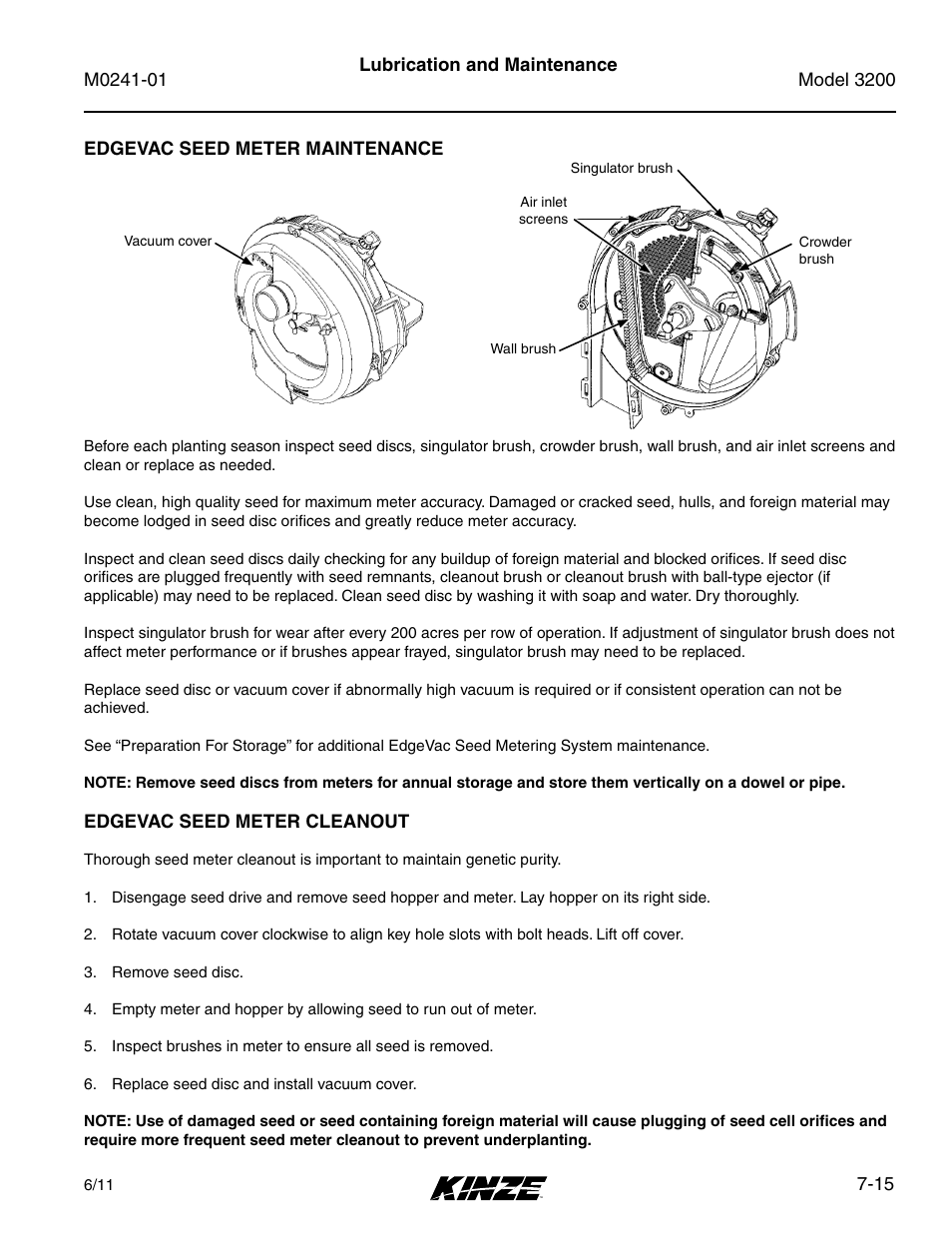 M0241-01

Lubrication and Maintenance

Model 3200

EDGEVAC SEED METER MAINTENANCE

Vacuum cover

Singulator brush

Air inlet screens

Crowder brush

Wall brush

Before each planting season inspect seed discs, singulator brush, crowder brush, wall brush, and air inlet screens and clean or replace as needed.

Use clean, high quality seed for maximum meter accuracy. Damaged or cracked seed, hulls, and foreign material may become lodged in seed disc orifices and greatly reduce meter accuracy.

Inspect and clean seed discs daily checking for any buildup of foreign material and blocked orifices. If seed disc orifices are plugged frequently with seed remnants, cleanout brush or cleanout brush with ball-type ejector (if applicable) may need to be replaced. Clean seed disc by washing it with soap and water. Dry thoroughly.

Inspect singulator brush for wear after every 200 acres per row of operation. If adjustment of singulator brush does not affect meter performance or if brushes appear frayed, singulator brush may need to be replaced.

Replace seed disc or vacuum cover if abnormally high vacuum is required or if consistent operation can not be achieved.

See “Preparation For Storage” for additional EdgeVac Seed Metering System maintenance.

NOTE: Remove seed discs from meters for annual storage and store them vertically on a dowel or pipe.

EDGEVAC SEED METER CLEANOUT

Thorough seed meter cleanout is important to maintain genetic purity.

1. Disengage seed drive and remove seed hopper and meter. Lay hopper on its right side.

2. Rotate vacuum cover clockwise to align key hole slots with bolt heads. Lift off cover.

3. Remove seed disc.

4. Empty meter and hopper by allowing seed to run out of meter.

5. Inspect brushes in meter to ensure all seed is removed.

6. Replace seed disc and install vacuum cover.

NOTE: Use of damaged seed or seed containing foreign material will cause plugging of seed cell orifices and require more frequent seed meter cleanout to prevent underplanting.

6/11

KINZE

7-15