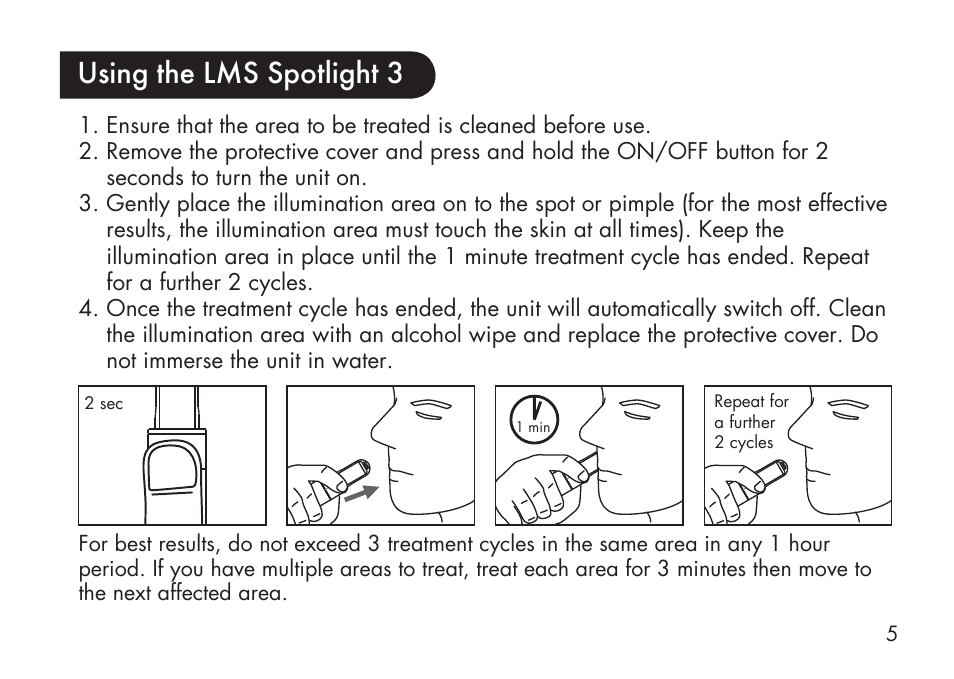 Using the LMS Spotlight 3

1. Ensure that the area to be treated is cleaned before use.
2. Remove the protective cover and press and hold the ON/OFF button for 2 seconds to turn the unit on.
3. Gently place the illumination area on to the spot or pimple (for the most effective results, the illumination area must touch the skin at all times). Keep the illumination area in place until the 1 minute treatment cycle has ended. Repeat for a further 2 cycles.
4. Once the treatment cycle has ended, the unit will automatically switch off. Clean the illumination area with an alcohol wipe and replace the protective cover. Do not immerse the unit in water.

2 sec

1 min

Repeat for a further 2 cycles

For best results, do not exceed 3 treatment cycles in the same area in any 1 hour period. If you have multiple areas to treat, treat each area for 3 minutes then move to the next affected area.

5