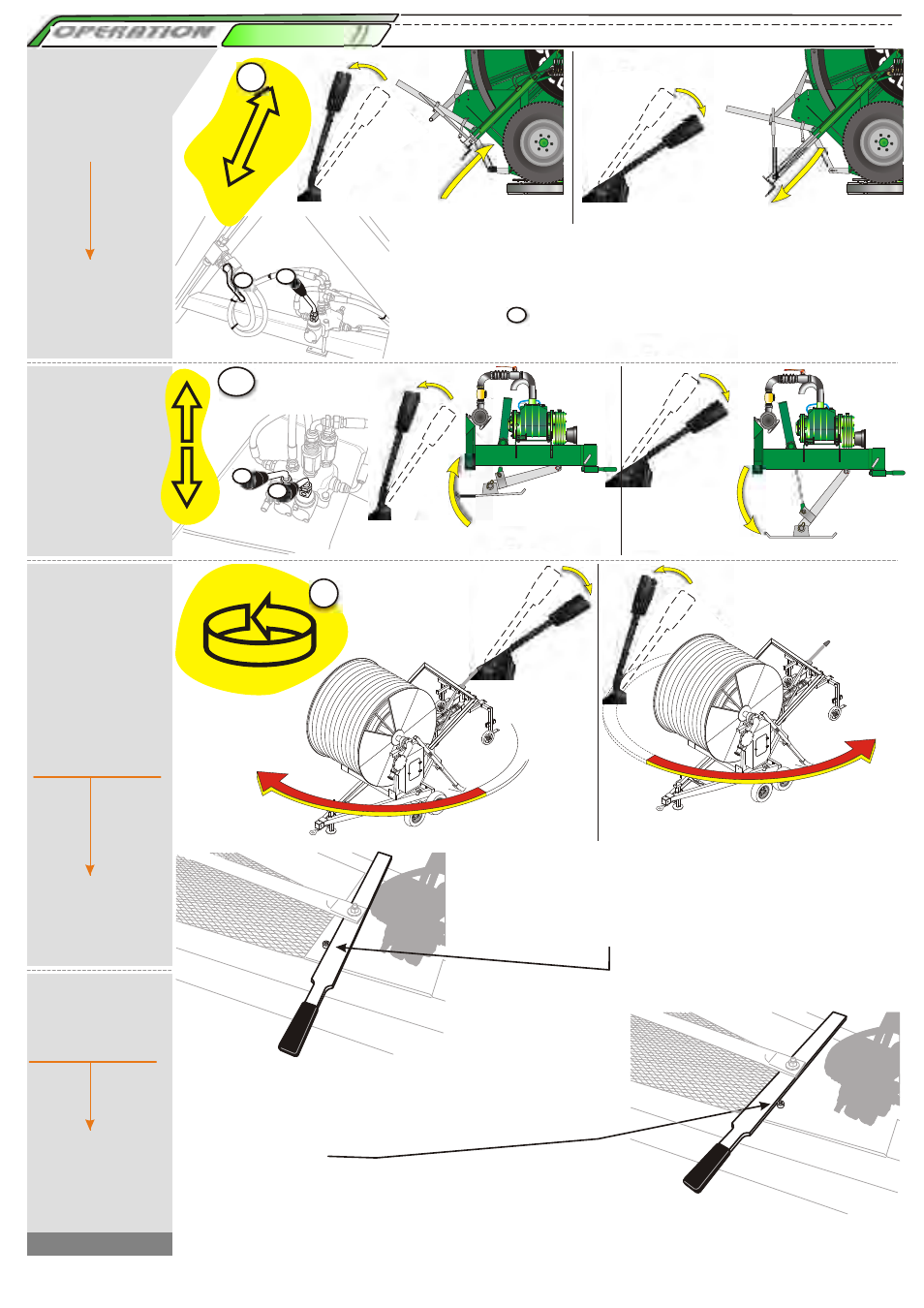 OPERATION